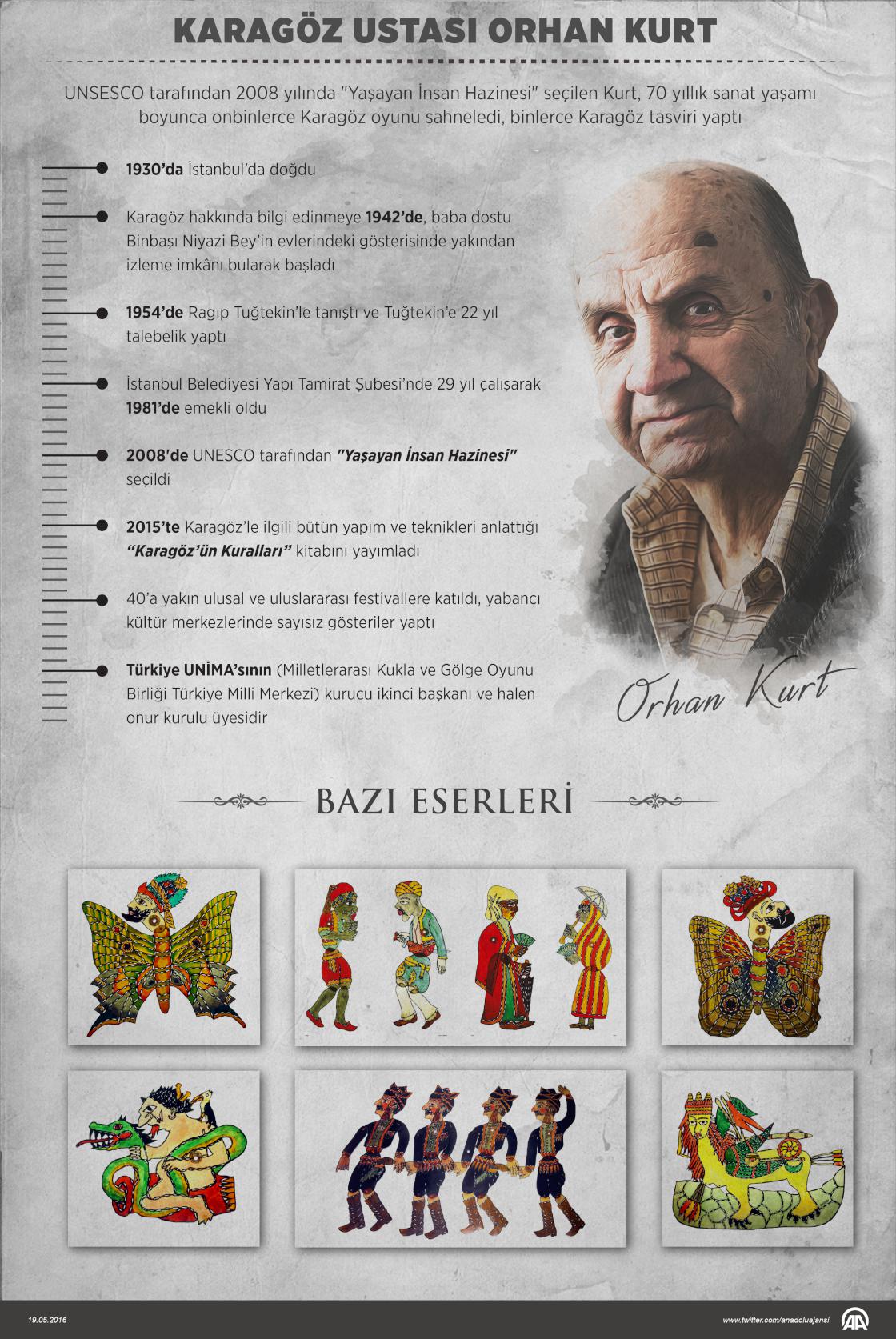 KARAGÖZ USTASI ORHAN KURT

UNSESCO tarafından 2008 yılında "Yaşayan İnsan Hazinesi" seçilen Kurt, 70 yıllık sanat yaşamı boyunca onbinlerce Karagöz oyunu sahneledi, binlerce Karagöz tasviri yaptı

1930'da İstanbul'da doğdu

Karagöz hakkında bilgi edinmeye 1942'de, baba dostu Binbaşı Niyazi Bey'in evlerindeki gösterisinde yakından izleme imkânı bularak başladı

1954'de Ragıp Tuğtekin'le tanıştı ve Tuğtekin'e 22 yıl talebelik yaptı

İstanbul Belediyesi Yapı Tamirat Şubesi'nde 29 yıl çalışarak 1981'de emekli oldu

2008'de UNESCO tarafından "Yaşayan İnsan Hazinesi" seçildi

2015'te Karagöz'le ilgili bütün yapım ve teknikleri anlattığı "Karagöz'ün Kuralları" kitabını yayımladı

40'a yakın ulusal ve uluslararası festivallere katıldı, yabancı kültür merkezlerinde sayısız gösteriler yaptı

Türkiye UNİMA'sının (Milletlerarası Kukla ve Gölge Oyunu Birliği Türkiye Milli Merkezi) kurucu ikinci başkanı ve halen onur kurulu üyesidir

Orhan Kurt

BAZI ESERLERİ

19.05.2016

www.twitter.com/anadoluajansi

AA