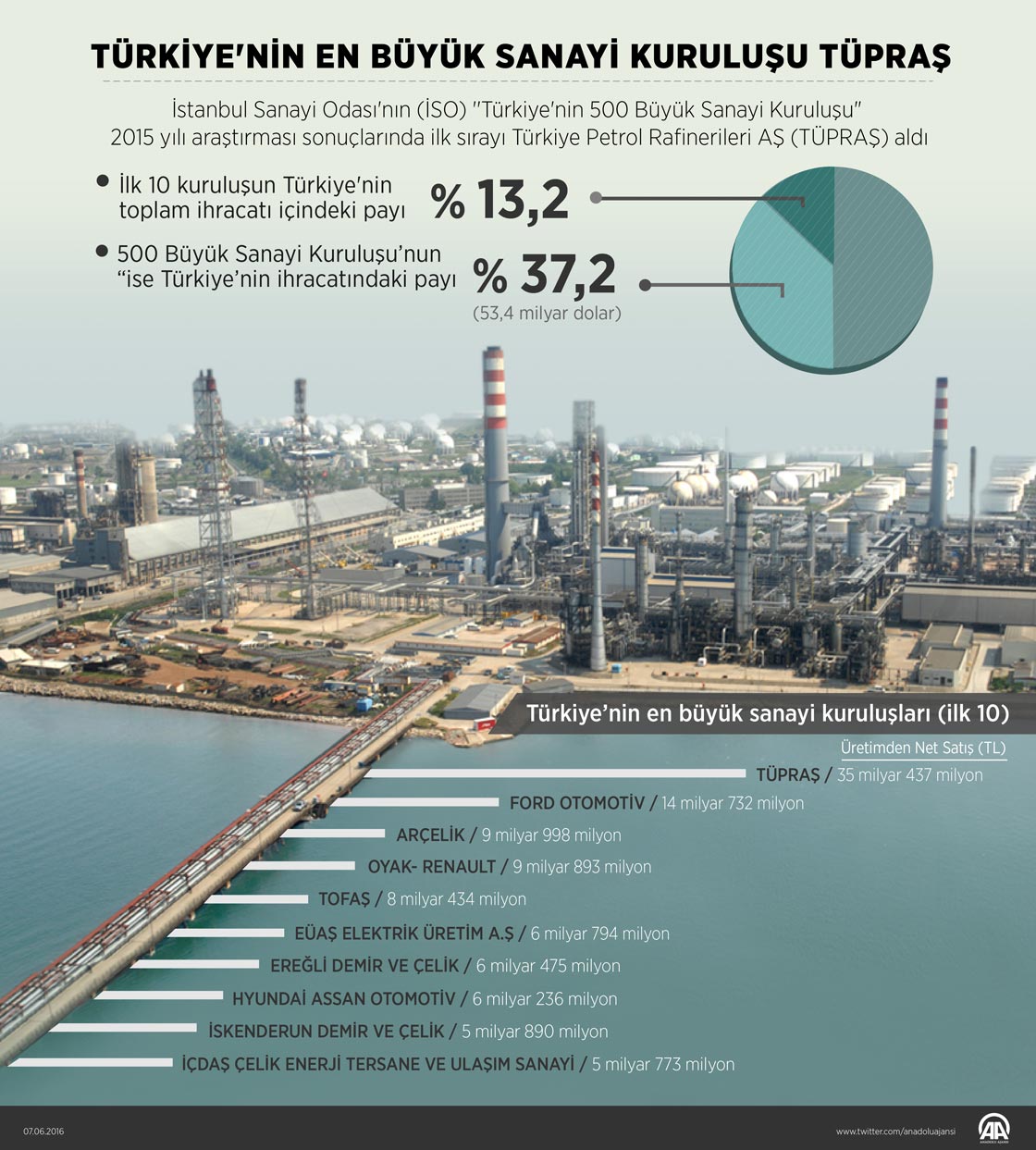 TÜRKİYE'NİN EN BÜYÜK SANAYİ KURULUŞU TÜPRAŞ

İstanbul Sanayi Odası'nın (İSO) "Türkiye'nin 500 Büyük Sanayi Kuruluşu" 2015 yılı araştırması sonuçlarında ilk sırayı Türkiye Petrol Rafinerileri AŞ (TÜPRAŞ) aldı

İlk 10 kuruluşun Türkiye'nin toplam ihracatı içindeki payı % 13,2

500 Büyük Sanayi Kuruluşu'nun "ise Türkiye'nin ihracatındaki payı % 37,2 (53,4 milyar dolar)

Türkiye'nin en büyük sanayi kuruluşları (ilk 10)

Üretimden Net Satış (TL)

TÜPRAŞ / 35 milyar 437 milyon

FORD OTOMOTİV / 14 milyar 732 milyon

ARÇELİK / 9 milyar 998 milyon

OYAK- RENAULT / 9 milyar 893 milyon

TOFAŞ / 8 milyar 434 milyon

EÜAŞ ELEKTRİK ÜRETİM A.Ş / 6 milyar 794 milyon

EREĞLİ DEMİR VE ÇELİK / 6 milyar 475 milyon

HYUNDAİ ASSAN OTOMOTİV / 6 milyar 236 milyon

İSKENDERUN DEMİR VE ÇELİK / 5 milyar 890 milyon

İÇDAŞ ÇELİK ENERJİ TERSANE VE ULAŞIM SANAYİ / 5 milyar 773 milyon

07.06.2016

www.twitter.com/anadoluajansi

AA ANADOLU AJANSI