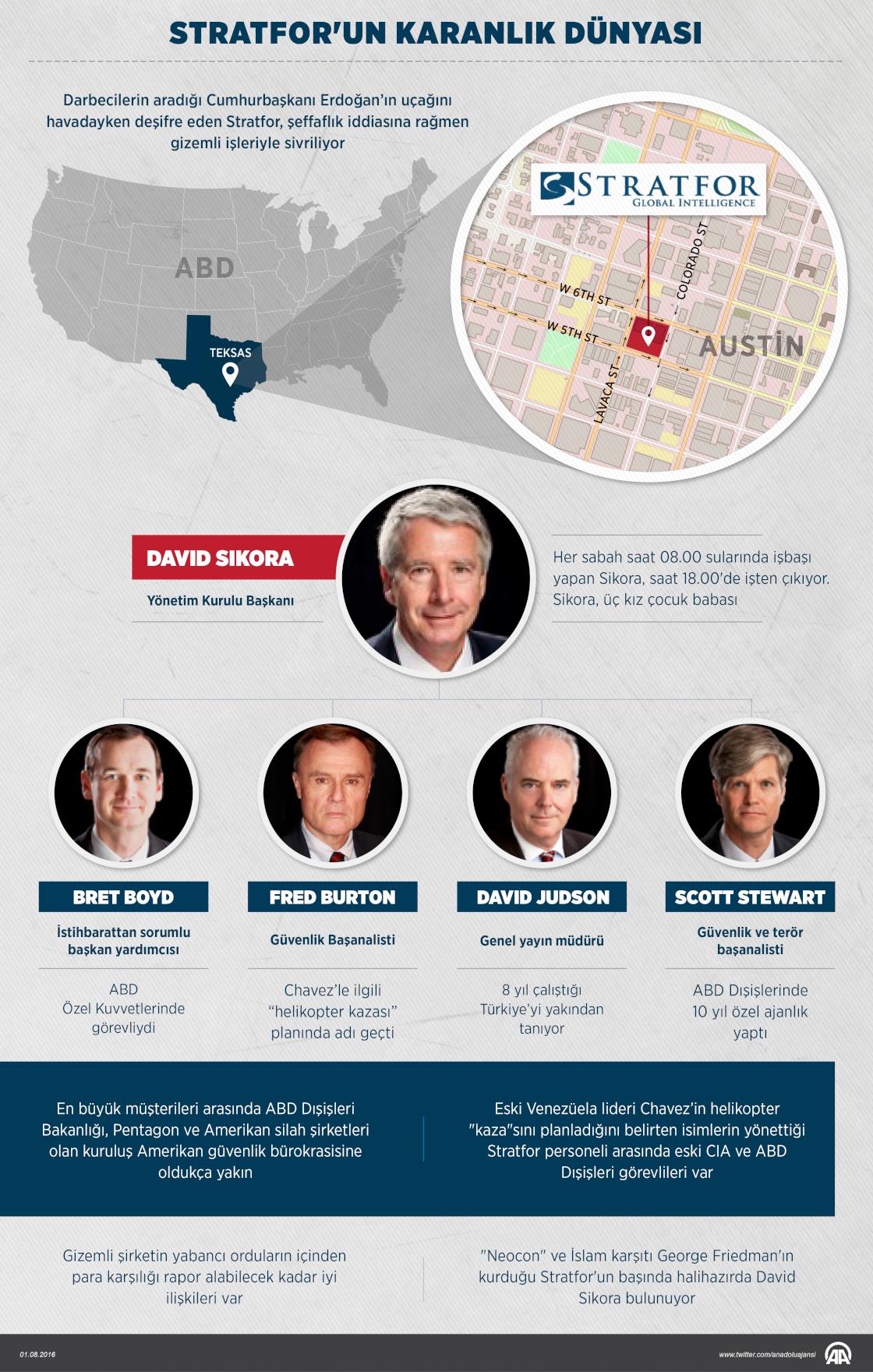 STRATFOR'UN KARANLIK DÜNYASI

Darbecilerin aradığı Cumhurbaşkanı Erdoğan'ın uçağını havadayken deşifre eden Stratfor, şeffaflık iddiasına rağmen gizemli işleriyle sivriliyor

ABD

TEKSAS

STRATFOR
GLOBAL INTELLIGENCE

W 6TH ST
W 5TH ST
COLORADO ST
LAVACA ST
AUSTİN

DAVID SIKORA
Yönetim Kurulu Başkanı

Her sabah saat 08.00 sularında işbaşı yapan Sikora, saat 18.00'de işten çıkıyor. Sikora, üç kız çocuk babası

BRET BOYD
İstihbarattan sorumlu başkan yardımcısı
ABD Özel Kuvvetlerinde görevliydi

FRED BURTON
Güvenlik Başanalisti
Chavez'le ilgili "helikopter kazası" planında adı geçti

DAVID JUDSON
Genel yayın müdürü
8 yıl çalıştığı Türkiye'yi yakından tanıyor

SCOTT STEWART
Güvenlik ve terör başanalisti
ABD Dışişlerinde 10 yıl özel ajanlık yaptı

En büyük müşterileri arasında ABD Dışişleri Bakanlığı, Pentagon ve Amerikan silah şirketleri olan kuruluş Amerikan güvenlik bürokrasisine oldukça yakın

Eski Venezüela lideri Chavez'in helikopter "kaza"sını planladığını belirten isimlerin yönettiği Stratfor personeli arasında eski CIA ve ABD Dışişleri görevlileri var

Gizemli şirketin yabancı orduların içinden para karşılığı rapor alabilecek kadar iyi ilişkileri var

"Neocon" ve İslam karşıtı George Friedman'ın kurduğu Stratfor'un başında halihazırda David Sikora bulunuyor

01.08.2016
www.twitter.com/anadoluajansi
AA