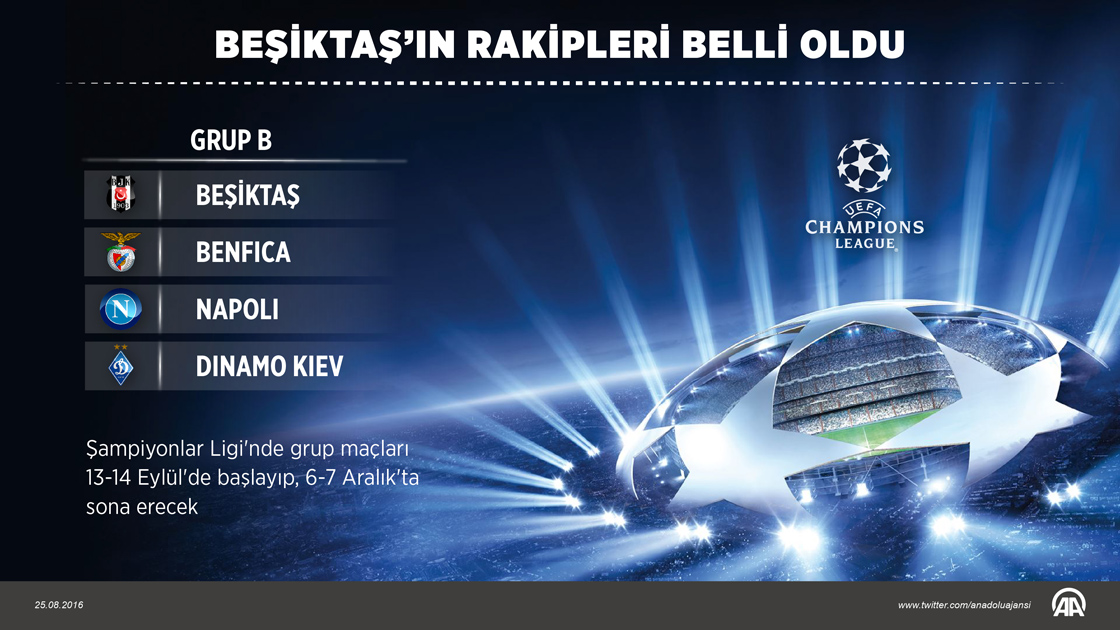 BEŞİKTAŞ'IN RAKİPLERİ BELLİ OLDU

GRUP B

BEŞİKTAŞ

BENFICA

NAPOLI

DINAMO KIEV

UEFA CHAMPIONS LEAGUE

Şampiyonlar Ligi'nde grup maçları 13-14 Eylül'de başlayıp, 6-7 Aralık'ta sona erecek

25.08.2016

www.twitter.com/anadoluajansi

AA