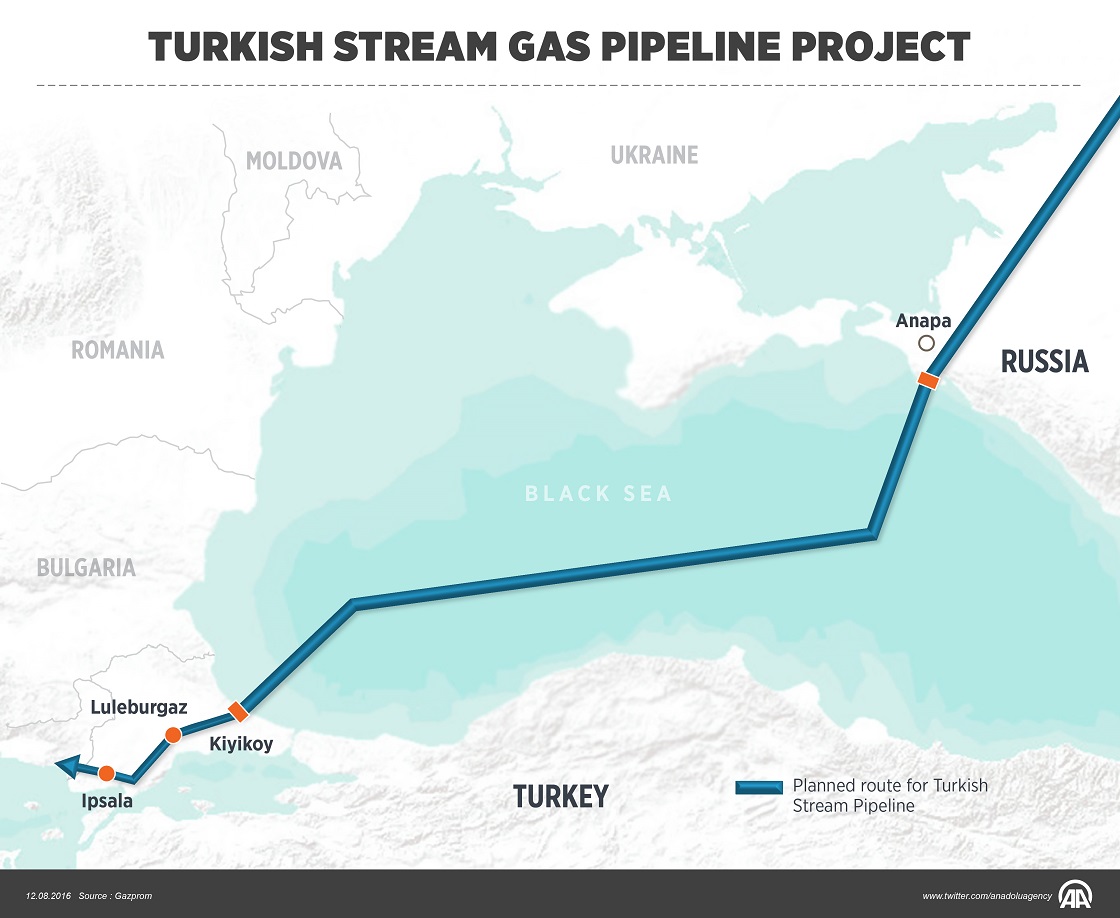 TURKISH STREAM GAS PIPELINE PROJECT

MOLDOVA

UKRAINE

ROMANIA

Anapa

RUSSIA

BLACK SEA

BULGARIA

Luleburgaz

Kiyikoy

Ipsala

TURKEY

Planned route for Turkish Stream Pipeline

12.08.2016 Source : Gazprom

www.twitter.com/anadoluagency

AA