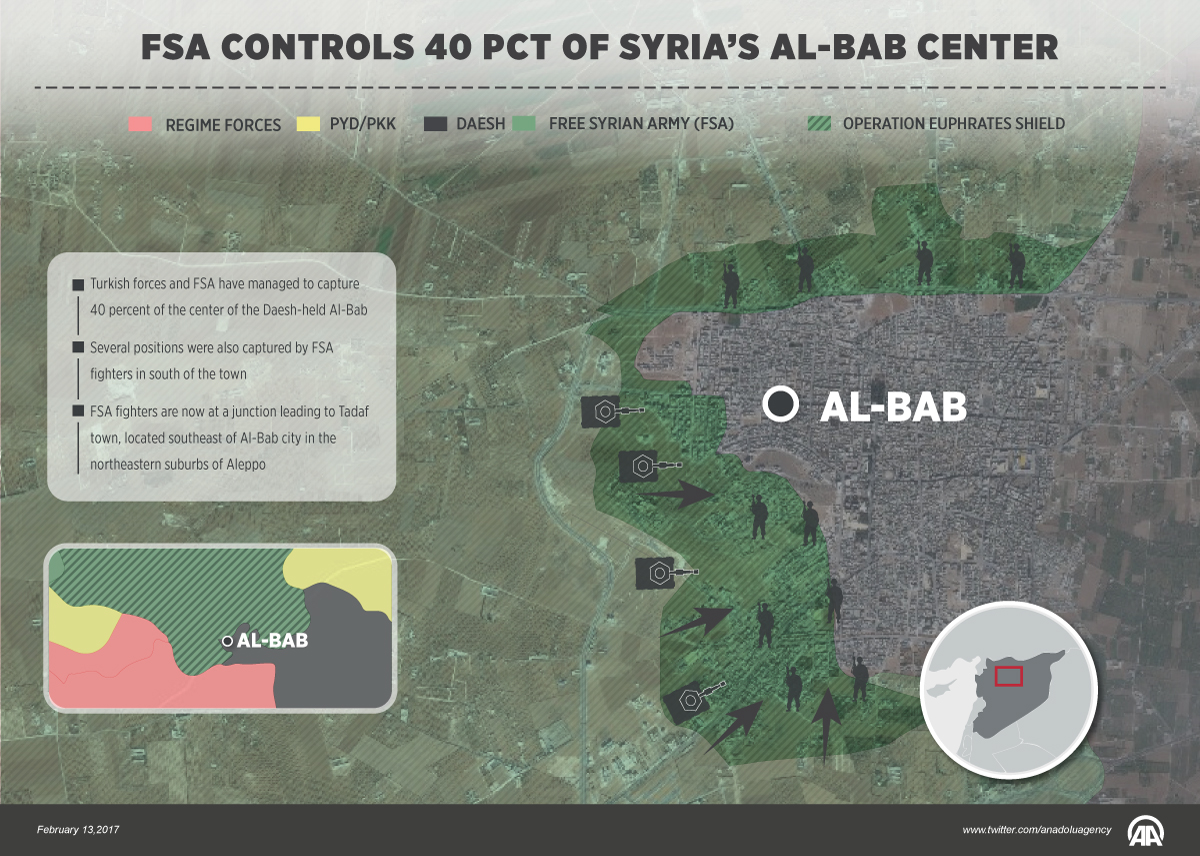 FSA CONTROLS 40 PCT OF SYRIA'S AL-BAB CENTER

REGIME FORCES
PYD/PKK
DAESH
FREE SYRIAN ARMY (FSA)
OPERATION EUPHRATES SHIELD

Turkish forces and FSA have managed to capture 40 percent of the center of the Daesh-held Al-Bab

Several positions were also captured by FSA fighters in south of the town

FSA fighters are now at a junction leading to Tadaf town, located southeast of Al-Bab city in the northeastern suburbs of Aleppo

AL-BAB

AL-BAB

February 13,2017

www.twitter.com/anadoluagency

AA