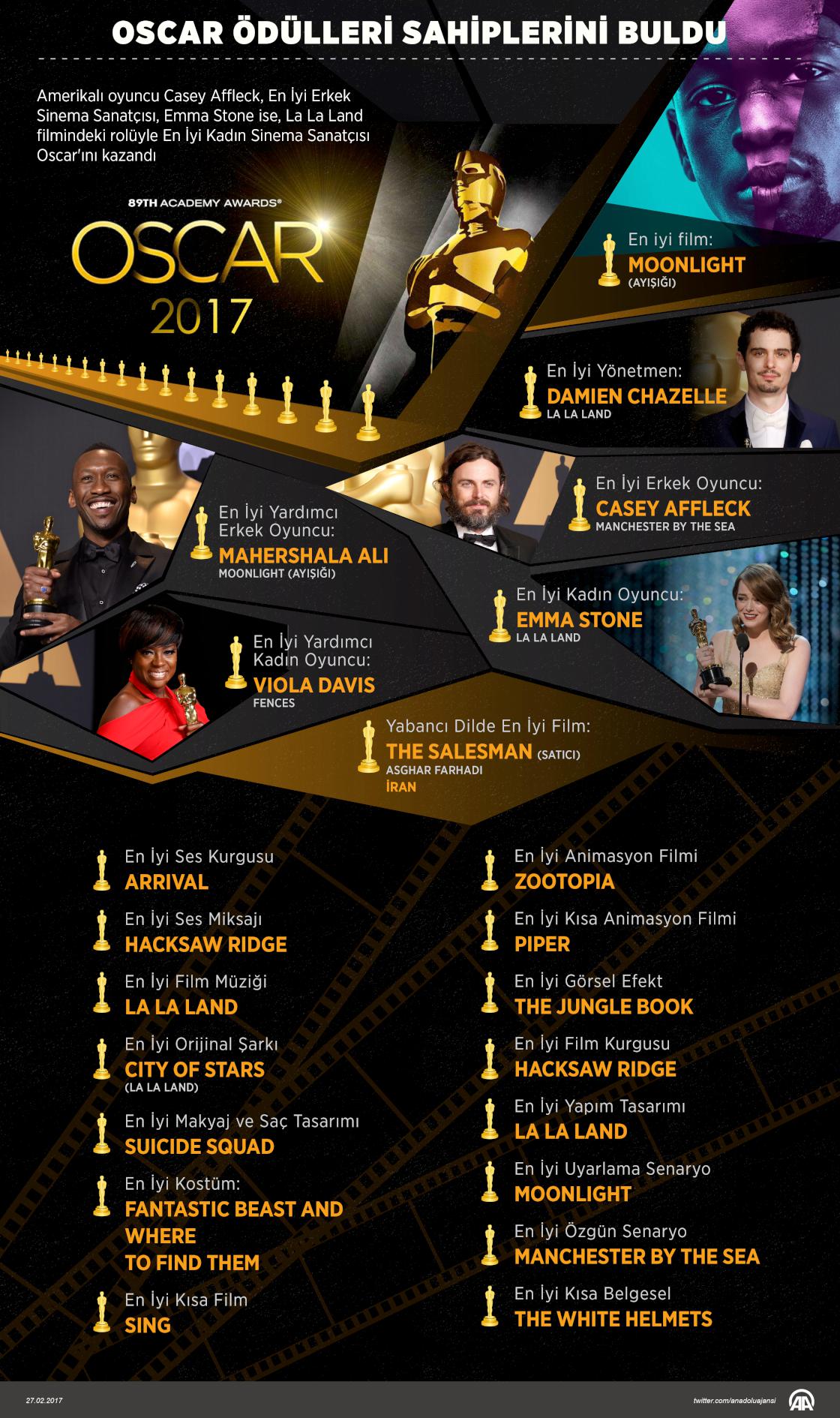 OSCAR ÖDÜLLERİ SAHİPLERİNİ BULDU

Amerikalı oyuncu Casey Affleck, En İyi Erkek Sinema Sanatçısı, Emma Stone ise, La La Land filmindeki rolüyle En İyi Kadın Sinema Sanatçısı Oscar'ını kazandı

89TH ACADEMY AWARDS®
OSCAR
2017

En iyi film:
MOONLIGHT
(AYIŞIĞI)

En İyi Yönetmen:
DAMIEN CHAZELLE
LA LA LAND

En İyi Erkek Oyuncu:
CASEY AFFLECK
MANCHESTER BY THE SEA

En İyi Yardımcı Erkek Oyuncu:
MAHERSHALA ALI
MOONLIGHT (AYIŞIĞI)

En İyi Kadın Oyuncu:
EMMA STONE
LA LA LAND

En İyi Yardımcı Kadın Oyuncu:
VIOLA DAVIS
FENCES

Yabancı Dilde En İyi Film:
THE SALESMAN (SATICI)
ASGHAR FARHADI
İRAN

En İyi Ses Kurgusu
ARRIVAL

En İyi Ses Miksajı
HACKSAW RIDGE

En İyi Film Müziği
LA LA LAND

En İyi Orijinal Şarkı
CITY OF STARS
(LA LA LAND)

En İyi Makyaj ve Saç Tasarımı
SUICIDE SQUAD

En İyi Kostüm:
FANTASTIC BEAST AND WHERE TO FIND THEM

En İyi Kısa Film
SING

En İyi Animasyon Filmi
ZOOTOPIA

En İyi Kısa Animasyon Filmi
PIPER

En İyi Görsel Efekt
THE JUNGLE BOOK

En İyi Film Kurgusu
HACKSAW RIDGE

En İyi Yapım Tasarımı
LA LA LAND

En İyi Uyarlama Senaryo
MOONLIGHT

En İyi Özgün Senaryo
MANCHESTER BY THE SEA

En İyi Kısa Belgesel
THE WHITE HELMETS

27.02.2017
twitter.com/anadoluajansi
AA