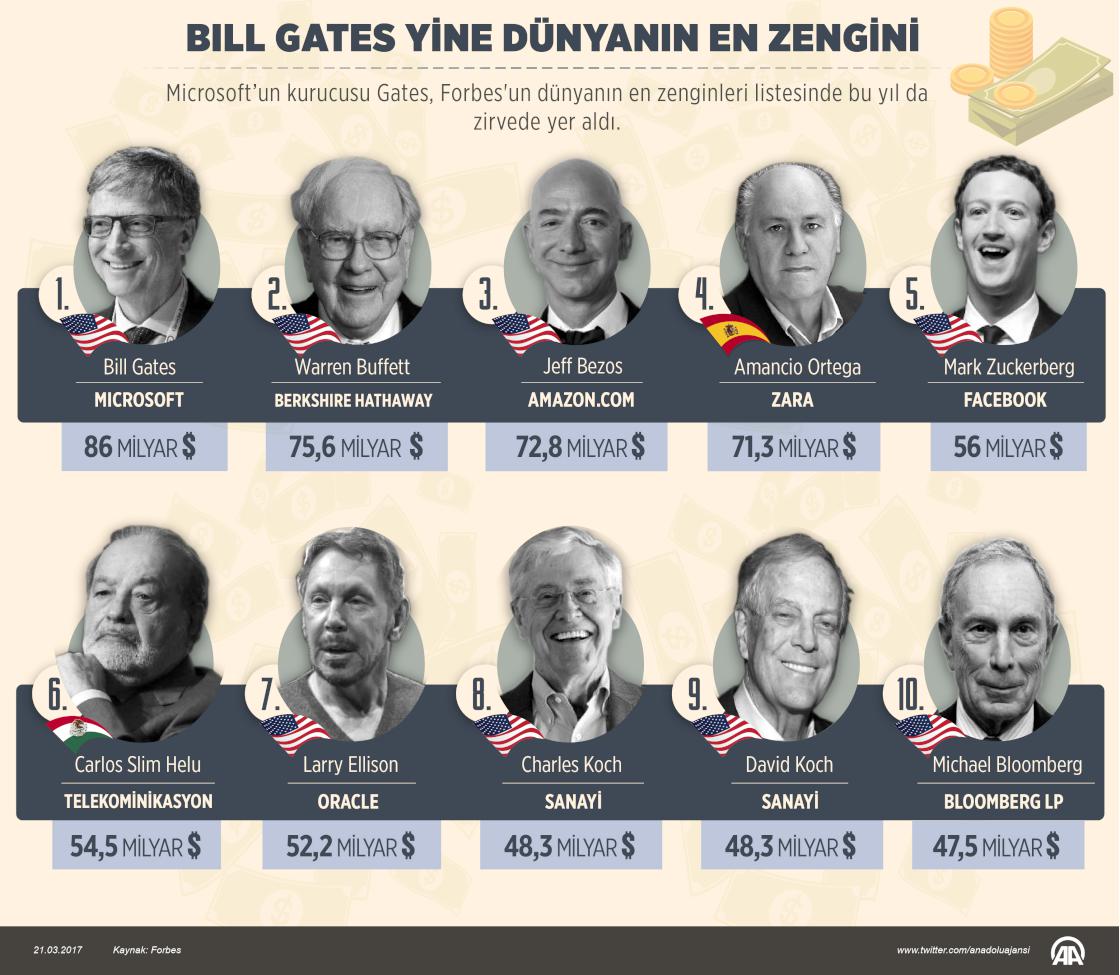 BILL GATES YİNE DÜNYANIN EN ZENGİNİ

Microsoft'un kurucusu Gates, Forbes'un dünyanın en zenginleri listesinde bu yıl da zirvede yer aldı.

1. Bill Gates
MICROSOFT
86 MİLYAR $

2. Warren Buffett
BERKSHIRE HATHAWAY
75,6 MİLYAR $

3. Jeff Bezos
AMAZON.COM
72,8 MİLYAR $

4. Amancio Ortega
ZARA
71,3 MİLYAR $

5. Mark Zuckerberg
FACEBOOK
56 MİLYAR $

6. Carlos Slim Helu
TELEKOMİNİKASYON
54,5 MİLYAR $

7. Larry Ellison
ORACLE
52,2 MİLYAR $

8. Charles Koch
SANAYİ
48,3 MİLYAR $

9. David Koch
SANAYİ
48,3 MİLYAR $

10. Michael Bloomberg
BLOOMBERG LP
47,5 MİLYAR $

21.03.2017 Kaynak: Forbes www.twitter.com/anadoluajansi AA