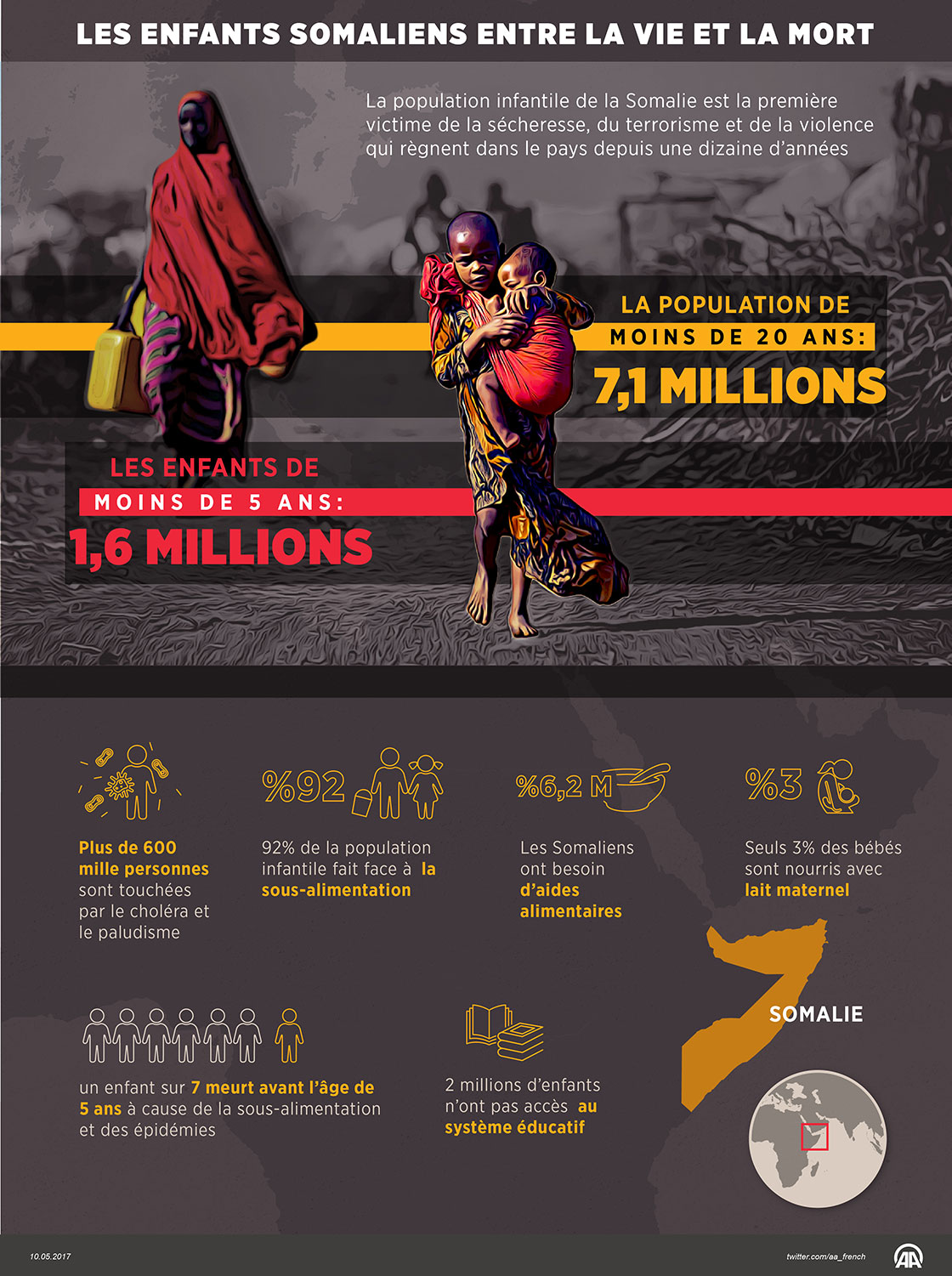 LES ENFANTS SOMALIENS ENTRE LA VIE ET LA MORT

La population infantile de la Somalie est la première victime de la sécheresse, du terrorisme et de la violence qui règnent dans le pays depuis une dizaine d'années

LA POPULATION DE MOINS DE 20 ANS:

7,1 MILLIONS

LES ENFANTS DE MOINS DE 5 ANS:

1,6 MILLIONS

Plus de 600 mille personnes sont touchées par le choléra et le paludisme

%92

92% de la population infantile fait face à la sous-alimentation

%6,2 M

Les Somaliens ont besoin d'aides alimentaires

%3

Seuls 3% des bébés sont nourris avec lait maternel

un enfant sur 7 meurt avant l'âge de 5 ans à cause de la sous-alimentation et des épidémies

2 millions d'enfants n'ont pas accès au système éducatif

SOMALIE

10.05.2017

twitter.com/aa_french

AA