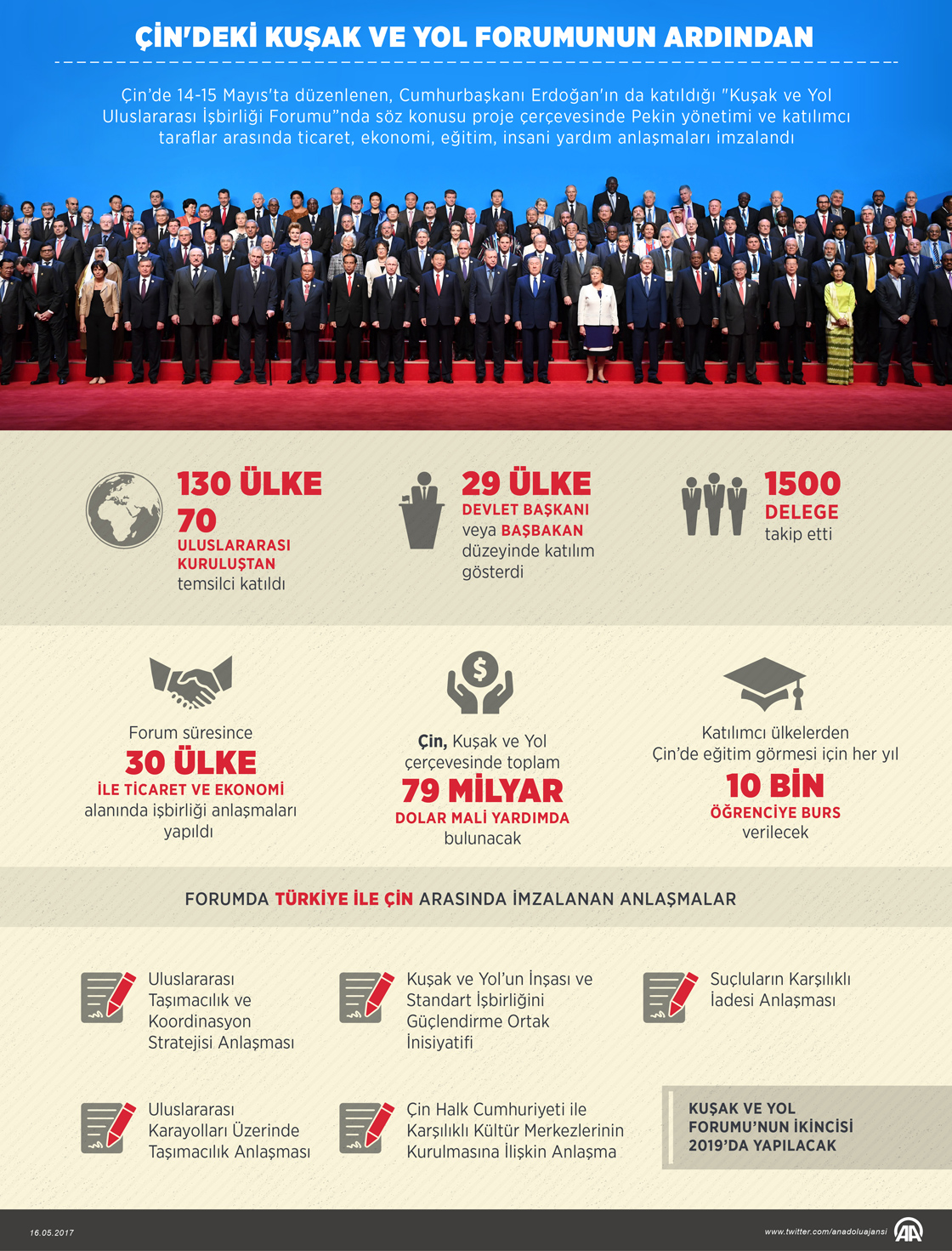 ÇİN'DEKİ KUŞAK VE YOL FORUMUNUN ARDINDAN

Çin'de 14-15 Mayıs'ta düzenlenen, Cumhurbaşkanı Erdoğan'ın da katıldığı "Kuşak ve Yol Uluslararası İşbirliği Forumu"nda söz konusu proje çerçevesinde Pekin yönetimi ve katılımcı taraflar arasında ticaret, ekonomi, eğitim, insani yardım anlaşmaları imzalandı

130 ÜLKE
70
ULUSLARARASI KURULUŞTAN
temsilci katıldı

29 ÜLKE
DEVLET BAŞKANI
veya BAŞBAKAN
düzeyinde katılım gösterdi

1500
DELEGE
takip etti

Forum süresince
30 ÜLKE
İLE TİCARET VE EKONOMİ
alanında işbirliği anlaşmaları yapıldı

Çin, Kuşak ve Yol çerçevesinde toplam
79 MİLYAR
DOLAR MALİ YARDIMDA
bulunacak

Katılımcı ülkelerden Çin'de eğitim görmesi için her yıl
10 BİN
ÖĞRENCİYE BURS
verilecek

FORUMDA TÜRKİYE İLE ÇİN ARASINDA İMZALANAN ANLAŞMALAR

Uluslararası Taşımacılık ve Koordinasyon Stratejisi Anlaşması

Kuşak ve Yol'un İnşası ve Standart İşbirliğini Güçlendirme Ortak İnisiyatifi

Suçluların Karşılıklı İadesi Anlaşması

Uluslararası Karayolları Üzerinde Taşımacılık Anlaşması

Çin Halk Cumhuriyeti ile Karşılıklı Kültür Merkezlerinin Kurulmasına İlişkin Anlaşma

KUŞAK VE YOL FORUMU'NUN İKİNCİSİ 2019'DA YAPILACAK

16.05.2017

www.twitter.com/anadoluajansi

AA