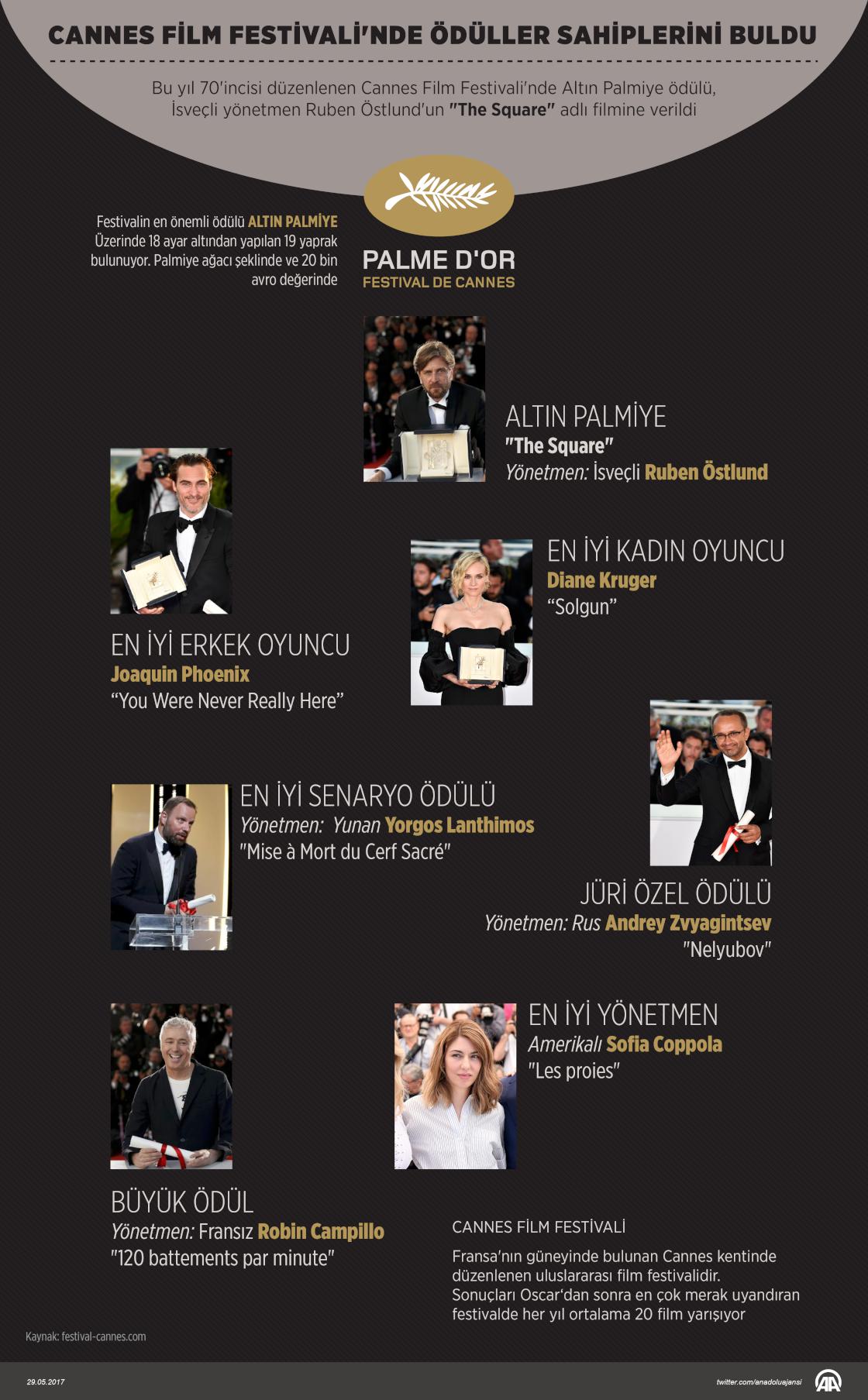 CANNES FİLM FESTİVALİ'NDE ÖDÜLLER SAHİPLERİNİ BULDU

Bu yıl 70'incisi düzenlenen Cannes Film Festivali'nde Altın Palmiye ödülü, İsveçli yönetmen Ruben Östlund'un "The Square" adlı filmine verildi

Festivalin en önemli ödülü ALTIN PALMİYE Üzerinde 18 ayar altından yapılan 19 yaprak bulunuyor. Palmiye ağacı şeklinde ve 20 bin avro değerinde

PALME D'OR
FESTIVAL DE CANNES

ALTIN PALMİYE
"The Square"
Yönetmen: İsveçli Ruben Östlund

EN İYİ KADIN OYUNCU
Diane Kruger
"Solgun"

EN İYİ ERKEK OYUNCU
Joaquin Phoenix
"You Were Never Really Here"

EN İYİ SENARYO ÖDÜLÜ
Yönetmen: Yunan Yorgos Lanthimos
"Mise à Mort du Cerf Sacré"

JÜRİ ÖZEL ÖDÜLÜ
Yönetmen: Rus Andrey Zvyagintsev
"Nelyubov"

EN İYİ YÖNETMEN
Amerikalı Sofia Coppola
"Les proies"

BÜYÜK ÖDÜL
Yönetmen: Fransız Robin Campillo
"120 battements par minute"

CANNES FİLM FESTİVALİ
Fransa'nın güneyinde bulunan Cannes kentinde düzenlenen uluslararası film festivalidir. Sonuçları Oscar'dan sonra en çok merak uyandıran festivalde her yıl ortalama 20 film yarışıyor

Kaynak: festival-cannes.com

29.05.2017

twitter.com/anadoluajansi

AA