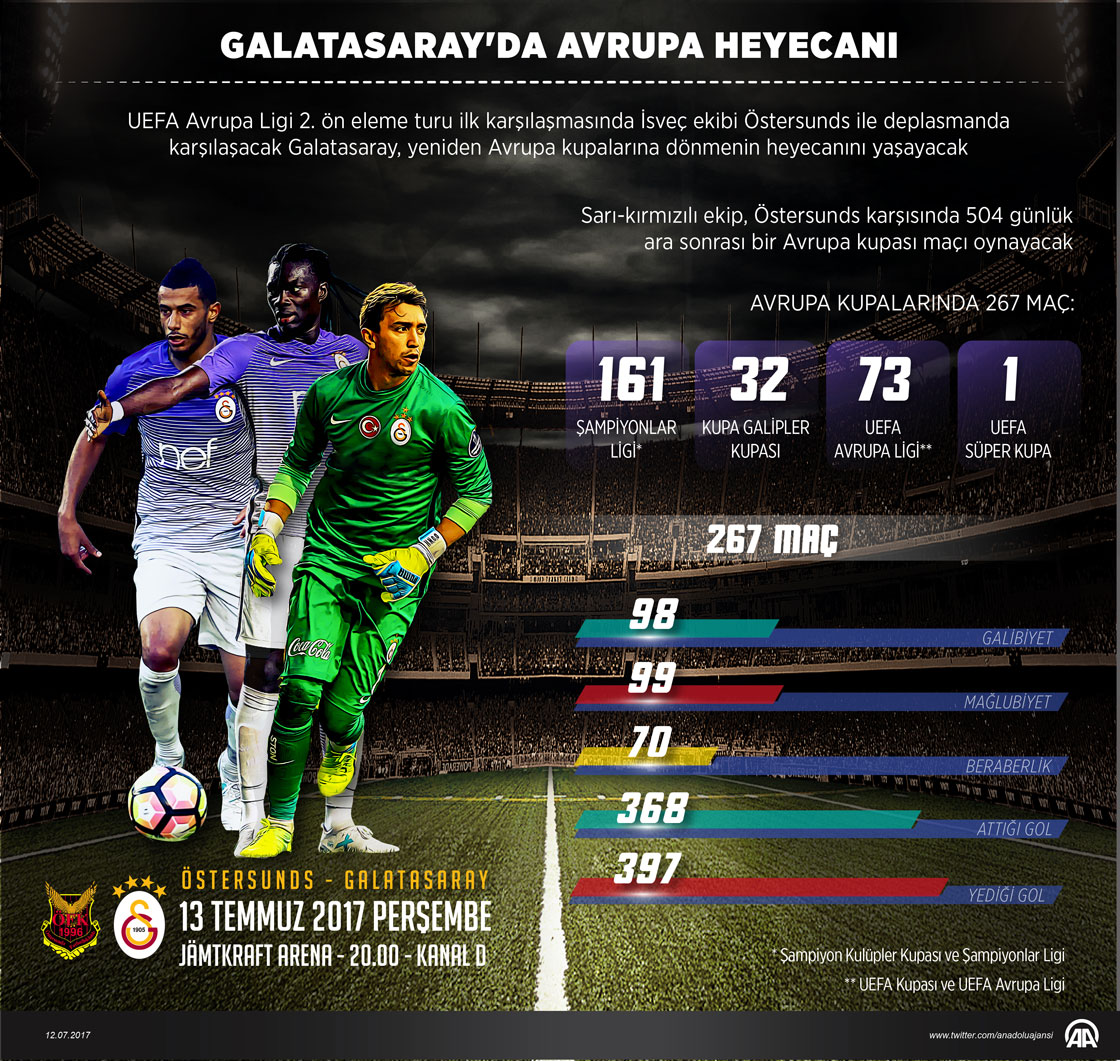 GALATASARAY'DA AVRUPA HEYECANI

UEFA Avrupa Ligi 2. ön eleme turu ilk karşılaşmasında İsveç ekibi Östersunds ile deplasmanda karşılaşacak Galatasaray, yeniden Avrupa kupalarına dönmenin heyecanını yaşayacak

Sarı-kırmızılı ekip, Östersunds karşısında 504 günlük ara sonrası bir Avrupa kupası maçı oynayacak

AVRUPA KUPALARINDA 267 MAÇ:

161
ŞAMPİYONLAR LİGİ*

32
KUPA GALİPLER KUPASI

73
UEFA AVRUPA LİGİ**

1
UEFA SÜPER KUPA

267 MAÇ

98
GALİBİYET

99
MAĞLUBİYET

70
BERABERLİK

368
ATTIĞI GOL

397
YEDİĞİ GOL

nef

Coca-Cola

ÖFK 1996

1905

ÖSTERSUNDS - GALATASARAY
13 TEMMUZ 2017 PERŞEMBE
JÄMTKRAFT ARENA - 20.00 - KANAL D

* Şampiyon Kulüpler Kupası ve Şampiyonlar Ligi

** UEFA Kupası ve UEFA Avrupa Ligi

12.07.2017

www.twitter.com/anadoluajansi

AA