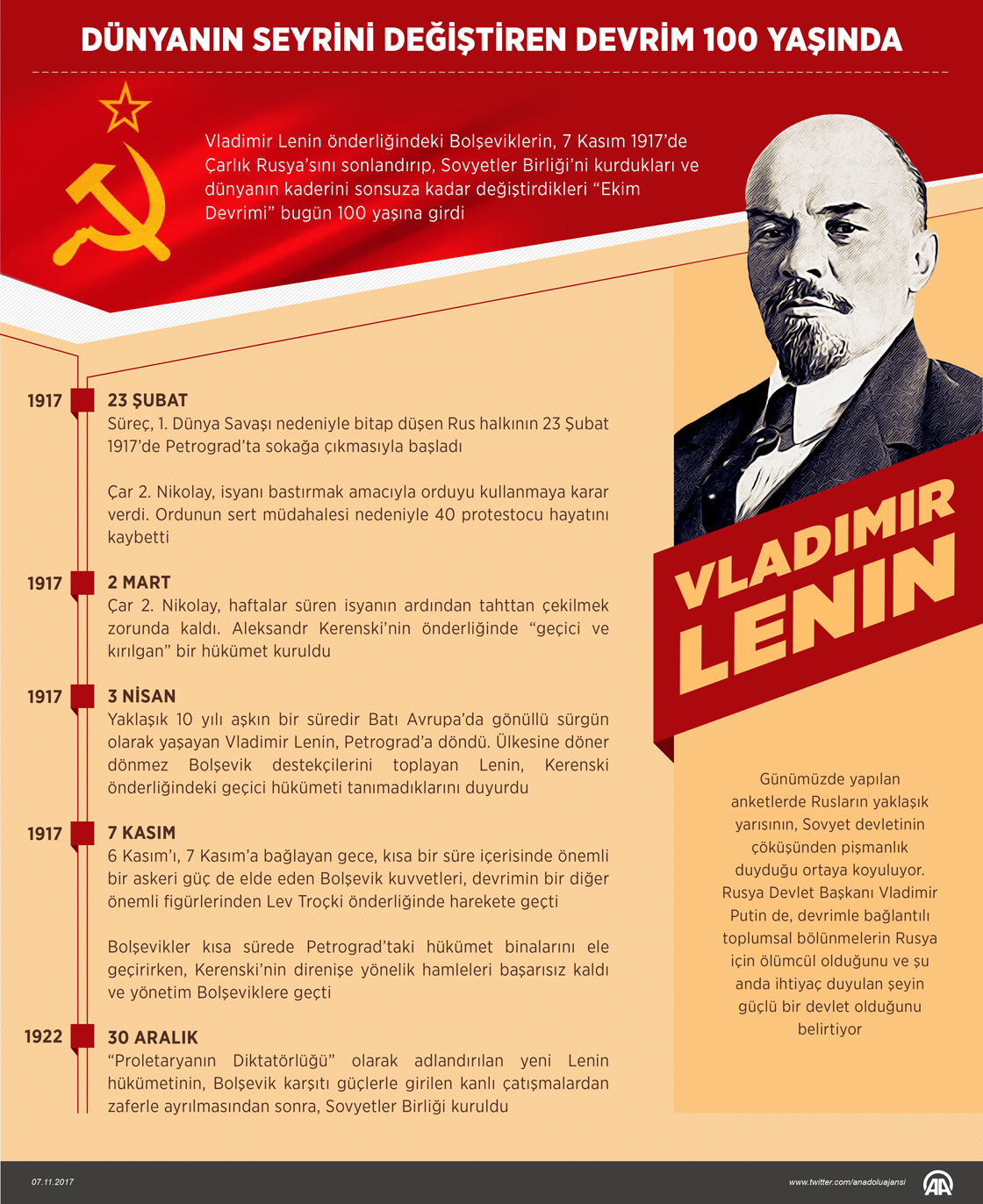 DÜNYANIN SEYRİNİ DEĞİŞTİREN DEVRİM 100 YAŞINDA

Vladimir Lenin önderliğindeki Bolşeviklerin, 7 Kasım 1917'de Çarlık Rusya'sını sonlandırıp, Sovyetler Birliği'ni kurdukları ve dünyanın kaderini sonsuza kadar değiştirdikleri "Ekim Devrimi" bugün 100 yaşına girdi

1917 23 ŞUBAT
Süreç, 1. Dünya Savaşı nedeniyle bitap düşen Rus halkının 23 Şubat 1917'de Petrograd'ta sokağa çıkmasıyla başladı

Çar 2. Nikolay, isyanı bastırmak amacıyla orduyu kullanmaya karar verdi. Ordunun sert müdahalesi nedeniyle 40 protestocu hayatını kaybetti

1917 2 MART
Çar 2. Nikolay, haftalar süren isyanın ardından tahttan çekilmek zorunda kaldı. Aleksandr Kerenski'nin önderliğinde "geçici ve kırılgan" bir hükümet kuruldu

1917 3 NİSAN
Yaklaşık 10 yılı aşkın bir süredir Batı Avrupa'da gönüllü sürgün olarak yaşayan Vladimir Lenin, Petrograd'a döndü. Ülkesine döner dönmez Bolşevik destekçilerini toplayan Lenin, Kerenski önderliğindeki geçici hükümeti tanımadıklarını duyurdu

1917 7 KASIM
6 Kasım'ı, 7 Kasım'a bağlayan gece, kısa bir süre içerisinde önemli bir askeri güç de elde eden Bolşevik kuvvetleri, devrimin bir diğer önemli figürlerinden Lev Troçki önderliğinde harekete geçti

Bolşevikler kısa sürede Petrograd'taki hükümet binalarını ele geçirirken, Kerenski'nin direnişe yönelik hamleleri başarısız kaldı ve yönetim Bolşeviklere geçti

1922 30 ARALIK
"Proletaryanın Diktatörlüğü" olarak adlandırılan yeni Lenin hükümetinin, Bolşevik karşıtı güçlerle girilen kanlı çatışmalardan zaferle ayrılmasından sonra, Sovyetler Birliği kuruldu

VLADIMIR LENIN

Günümüzde yapılan anketlerde Rusların yaklaşık yarısının, Sovyet devletinin çöküşünden pişmanlık duyduğu ortaya koyuluyor. Rusya Devlet Başkanı Vladimir Putin de, devrimle bağlantılı toplumsal bölünmelerin Rusya için ölümcül olduğunu ve şu anda ihtiyaç duyulan şeyin güçlü bir devlet olduğunu belirtiyor

07.11.2017
www.twitter.com/anadoluajansi
AA