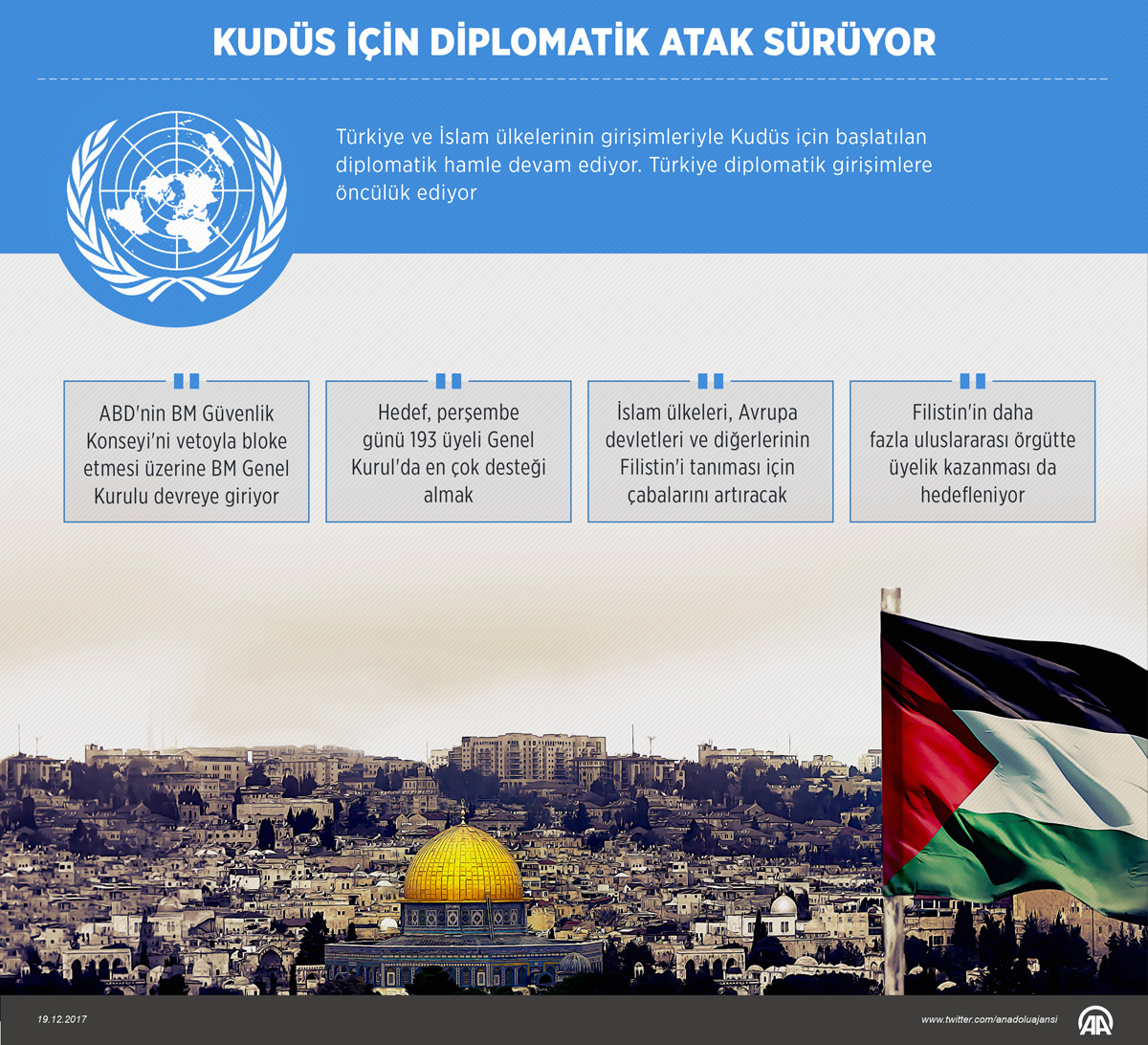 KUDÜS İÇİN DİPLOMATİK ATAK SÜRÜYOR

Türkiye ve İslam ülkelerinin girişimleriyle Kudüs için başlatılan diplomatik hamle devam ediyor. Türkiye diplomatik girişimlere öncülük ediyor

ABD'nin BM Güvenlik Konseyi'ni vetoyla bloke etmesi üzerine BM Genel Kurulu devreye giriyor

Hedef, perşembe günü 193 üyeli Genel Kurul'da en çok desteği almak

İslam ülkeleri, Avrupa devletleri ve diğerlerinin Filistin'i tanıması için çabalarını artıracak

Filistin'in daha fazla uluslararası örgütte üyelik kazanması da hedefleniyor

19.12.2017

www.twitter.com/anadoluajansi

AA