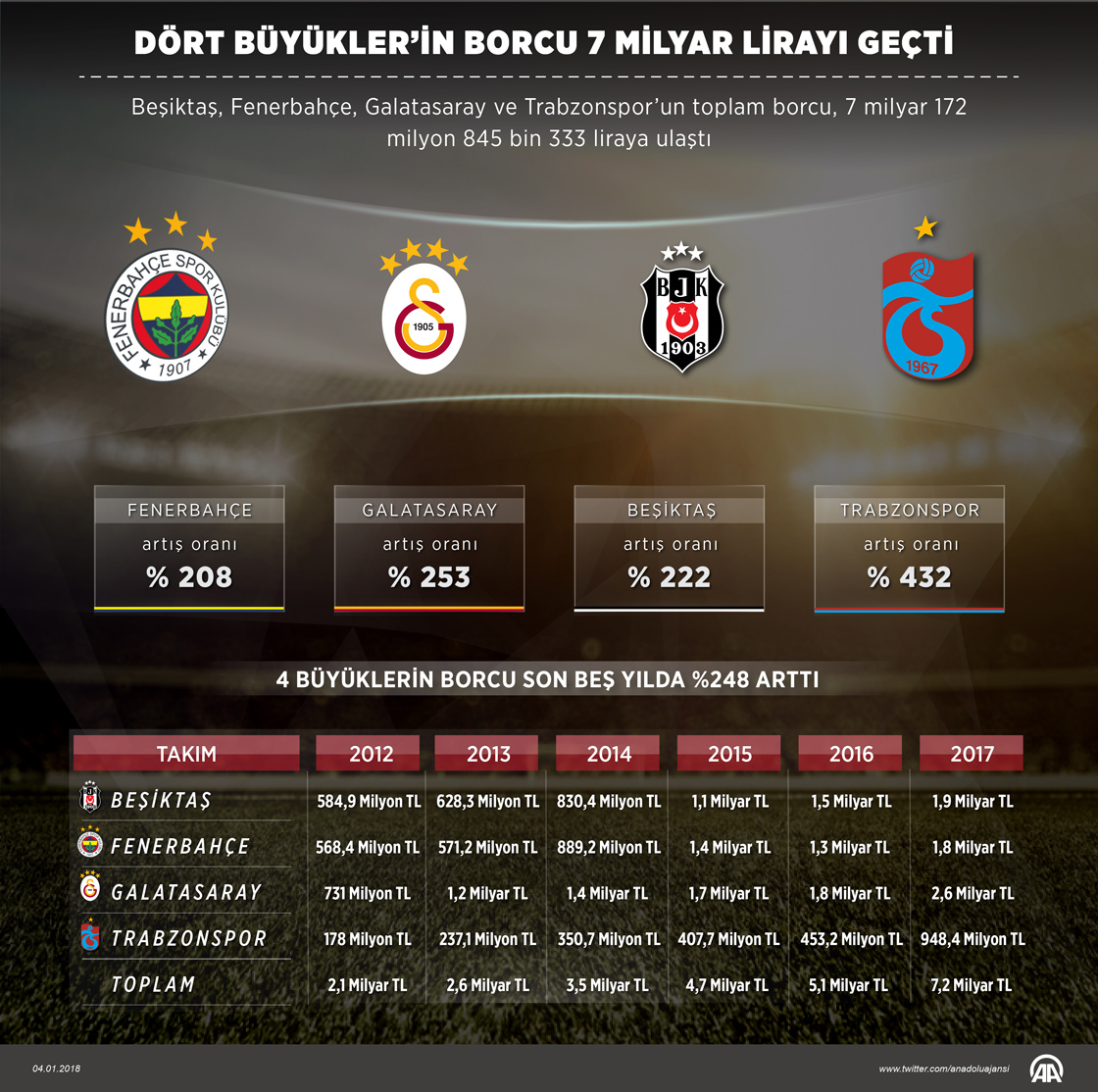 DÖRT BÜYÜKLER'İN BORCU 7 MİLYAR LİRAYI GEÇTİ

Beşiktaş, Fenerbahçe, Galatasaray ve Trabzonspor'un toplam borcu, 7 milyar 172 milyon 845 bin 333 liraya ulaştı

FENERBAHÇE SPOR KULÜBÜ 1907

1905

BJK 1903

1967

FENERBAHÇE
artış oranı
% 208

GALATASARAY
artış oranı
% 253

BEŞİKTAŞ
artış oranı
% 222

TRABZONSPOR
artış oranı
% 432

4 BÜYÜKLERİN BORCU SON BEŞ YILDA %248 ARTTI

| TAKIM | 2012 | 2013 | 2014 | 2015 | 2016 | 2017 |
|---|---|---|---|---|---|---|
| BEŞİKTAŞ | 584,9 Milyon TL | 628,3 Milyon TL | 830,4 Milyon TL | 1,1 Milyar TL | 1,5 Milyar TL | 1,9 Milyar TL |
| FENERBAHÇE | 568,4 Milyon TL | 571,2 Milyon TL | 889,2 Milyon TL | 1,4 Milyar TL | 1,3 Milyar TL | 1,8 Milyar TL |
| GALATASARAY | 731 Milyon TL | 1,2 Milyar TL | 1,4 Milyar TL | 1,7 Milyar TL | 1,8 Milyar TL | 2,6 Milyar TL |
| TRABZONSPOR | 178 Milyon TL | 237,1 Milyon TL | 350,7 Milyon TL | 407,7 Milyon TL | 453,2 Milyon TL | 948,4 Milyon TL |
| TOPLAM | 2,1 Milyar TL | 2,6 Milyar TL | 3,5 Milyar TL | 4,7 Milyar TL | 5,1 Milyar TL | 7,2 Milyar TL |

04.01.2018

www.twitter.com/anadoluajansi

AA