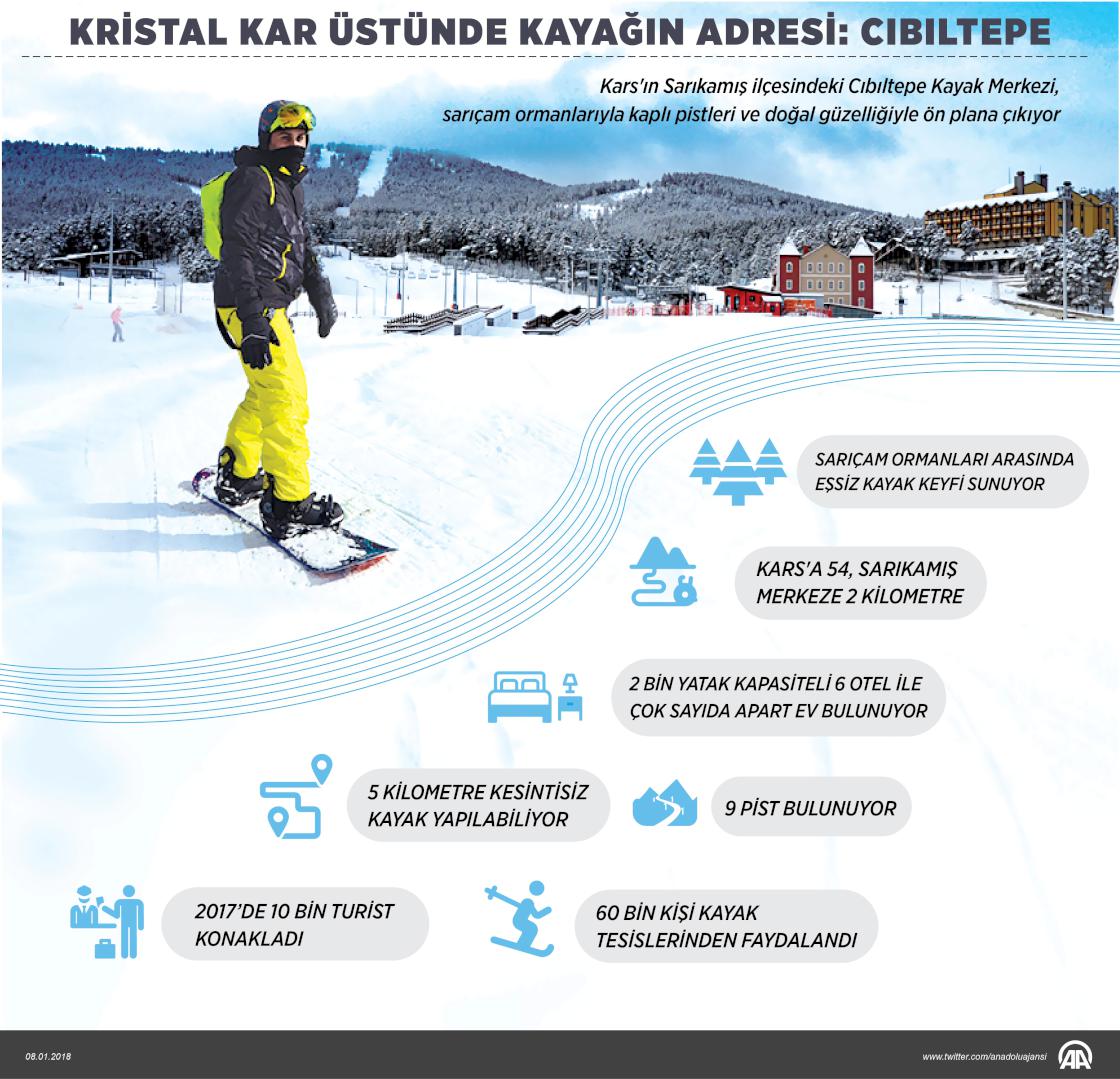 KRİSTAL KAR ÜSTÜNDE KAYAĞIN ADRESİ: CIBILTEPE

Kars'ın Sarıkamış ilçesindeki Cıbıltepe Kayak Merkezi, sarıçam ormanlarıyla kaplı pistleri ve doğal güzelliğiyle ön plana çıkıyor

SARIÇAM ORMANLARI ARASINDA EŞSİZ KAYAK KEYFİ SUNUYOR

KARS'A 54, SARIKAMIŞ MERKEZE 2 KİLOMETRE

2 BİN YATAK KAPASİTELİ 6 OTEL İLE ÇOK SAYIDA APART EV BULUNUYOR

5 KİLOMETRE KESİNTİSİZ KAYAK YAPILABİLİYOR

9 PİST BULUNUYOR

2017'DE 10 BİN TURİST KONAKLADI

60 BİN KİŞİ KAYAK TESİSLERİNDEN FAYDALANDI

08.01.2018

www.twitter.com/anadoluajansi

AA