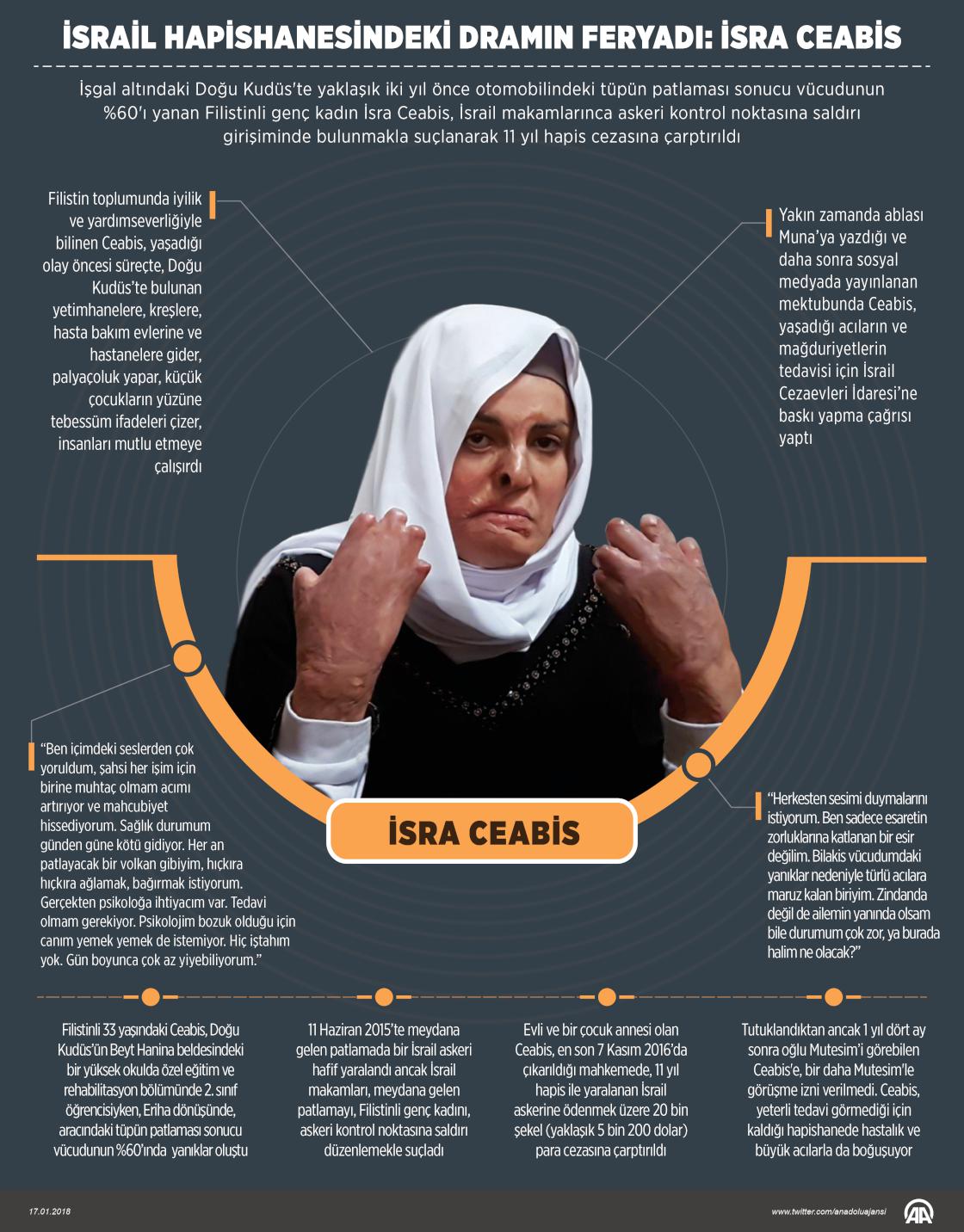 İSRAİL HAPİSHANESİNDEKİ DRAMIN FERYADI: İSRA CEABİS

İşgal altındaki Doğu Kudüs'te yaklaşık iki yıl önce otomobilindeki tüpün patlaması sonucu vücudunun %60'ı yanan Filistinli genç kadın İsra Ceabis, İsrail makamlarınca askeri kontrol noktasına saldırı girişiminde bulunmakla suçlanarak 11 yıl hapis cezasına çarptırıldı

Filistin toplumunda iyilik ve yardımseverliğiyle bilinen Ceabis, yaşadığı olay öncesi süreçte, Doğu Kudüs'te bulunan yetimhanelere, kreşlere, hasta bakım evlerine ve hastanelere gider, palyaçoluk yapar, küçük çocukların yüzüne tebessüm ifadeleri çizer, insanları mutlu etmeye çalışırdı

Yakın zamanda ablası Muna'ya yazdığı ve daha sonra sosyal medyada yayınlanan mektubunda Ceabis, yaşadığı acıların ve mağduriyetlerin tedavisi için İsrail Cezaevleri İdaresi'ne baskı yapma çağrısı yaptı

"Ben içimdeki seslerden çok yoruldum, şahsi her işim için birine muhtaç olmam acımı artırıyor ve mahcubiyet hissediyorum. Sağlık durumum günden güne kötü gidiyor. Her an patlayacak bir volkan gibiyim, hıçkıra hıçkıra ağlamak, bağırmak istiyorum. Gerçekten psikoloğa ihtiyacım var. Tedavi olmam gerekiyor. Psikolojim bozuk olduğu için canım yemek yemek de istemiyor. Hiç iştahım yok. Gün boyunca çok az yiyebiliyorum."

İSRA CEABİS

"Herkesten sesimi duymalarını istiyorum. Ben sadece esaretin zorluklarına katlanan bir esir değilim. Bilakis vücudumdaki yanıklar nedeniyle türlü acılara maruz kalan biriyim. Zindanda değil de ailemin yanında olsam bile durumum çok zor, ya burada halim ne olacak?"

Filistinli 33 yaşındaki Ceabis, Doğu Kudüs'ün Beyt Hanina beldesindeki bir yüksek okulda özel eğitim ve rehabilitasyon bölümünde 2. sınıf öğrencisiyken, Eriha dönüşünde, aracındaki tüpün patlaması sonucu vücudunun %60'ında yanıklar oluştu

11 Haziran 2015'te meydana gelen patlamada bir İsrail askeri hafif yaralandı ancak İsrail makamları, meydana gelen patlamayı, Filistinli genç kadını, askeri kontrol noktasına saldırı düzenlemekle suçladı

Evli ve bir çocuk annesi olan Ceabis, en son 7 Kasım 2016'da çıkarıldığı mahkemede, 11 yıl hapis ile yaralanan İsrail askerine ödenmek üzere 20 bin şekel (yaklaşık 5 bin 200 dolar) para cezasına çarptırıldı

Tutuklandıktan ancak 1 yıl dört ay sonra oğlu Mutesim'i görebilen Ceabis'e, bir daha Mutesim'le görüşme izni verilmedi. Ceabis, yeterli tedavi görmediği için kaldığı hapishanede hastalık ve büyük acılarla da boğuşuyor

17.01.2018

www.twitter.com/anadoluajansi

AA