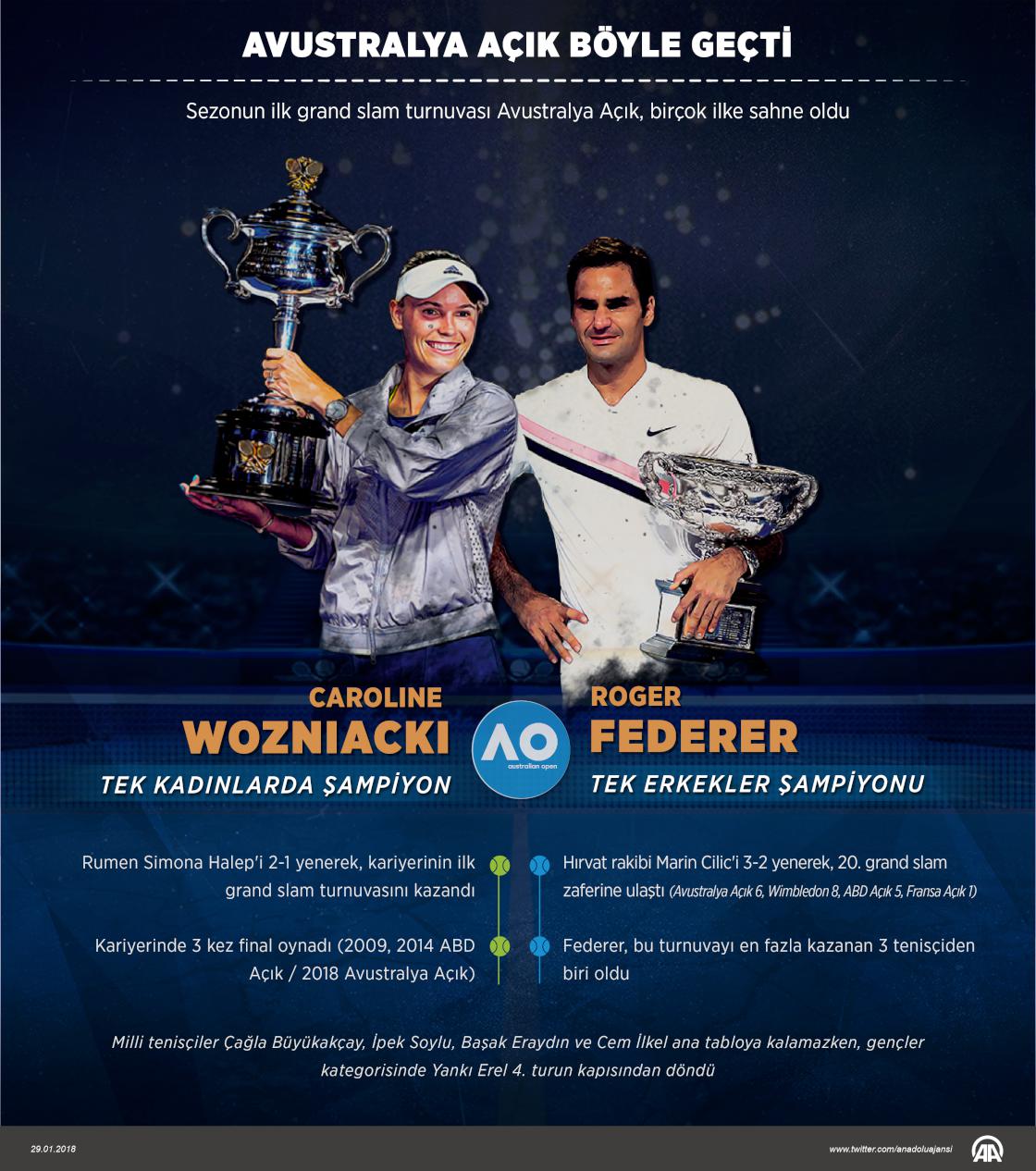 AVUSTRALYA AÇIK BÖYLE GEÇTİ

Sezonun ilk grand slam turnuvası Avustralya Açık, birçok ilke sahne oldu

CAROLINE
WOZNIACKI
TEK KADINLARDA ŞAMPİYON

AO
australian open

ROGER
FEDERER
TEK ERKEKLER ŞAMPİYONU

Rumen Simona Halep'i 2-1 yenerek, kariyerinin ilk grand slam turnuvasını kazandı

Kariyerinde 3 kez final oynadı (2009, 2014 ABD Açık / 2018 Avustralya Açık)

Hırvat rakibi Marin Cilic'i 3-2 yenerek, 20. grand slam zaferine ulaştı (Avustralya Açık 6, Wimbledon 8, ABD Açık 5, Fransa Açık 1)

Federer, bu turnuvayı en fazla kazanan 3 tenisçiden biri oldu

Milli tenisçiler Çağla Büyükakçay, İpek Soylu, Başak Eraydın ve Cem İlkel ana tabloya kalamazken, gençler kategorisinde Yankı Erel 4. turun kapısından döndü

29.01.2018

www.twitter.com/anadoluajansi

AA