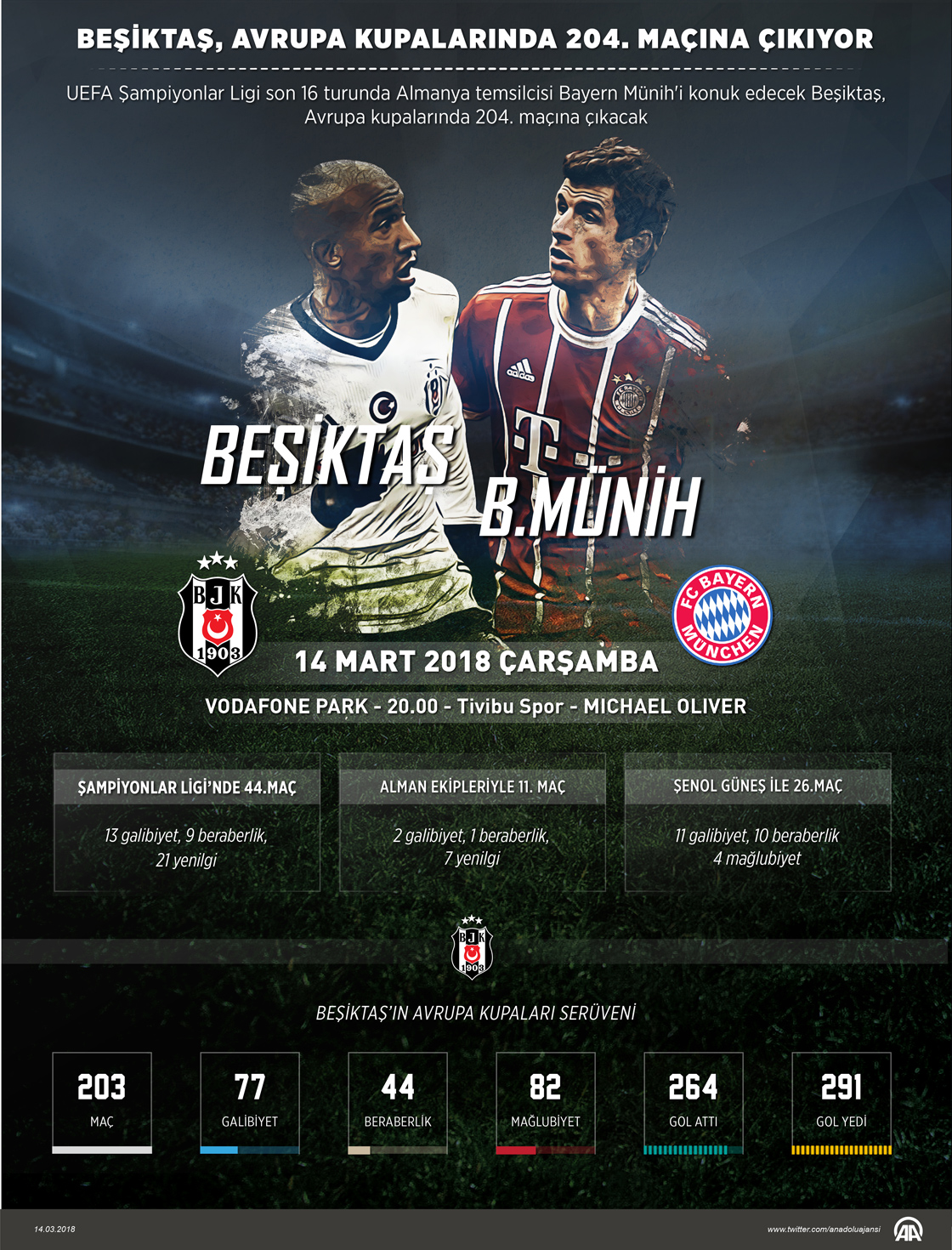 BEŞİKTAŞ, AVRUPA KUPALARINDA 204. MAÇINA ÇIKIYOR

UEFA Şampiyonlar Ligi son 16 turunda Almanya temsilcisi Bayern Münih'i konuk edecek Beşiktaş, Avrupa kupalarında 204. maçına çıkacak

BEŞİKTAŞ

B.MÜNİH

BJK 1903

FC BAYERN MÜNCHEN

14 MART 2018 ÇARŞAMBA

VODAFONE PARK - 20.00 - Tivibu Spor - MICHAEL OLIVER

ŞAMPİYONLAR LİGİ'NDE 44.MAÇ

13 galibiyet, 9 beraberlik, 21 yenilgi

ALMAN EKİPLERİYLE 11. MAÇ

2 galibiyet, 1 beraberlik, 7 yenilgi

ŞENOL GÜNEŞ İLE 26.MAÇ

11 galibiyet, 10 beraberlik 4 mağlubiyet

BJK 1903

BEŞİKTAŞ'IN AVRUPA KUPALARI SERÜVENİ

203 MAÇ

77 GALİBİYET

44 BERABERLİK

82 MAĞLUBİYET

264 GOL ATTI

291 GOL YEDİ

14.03.2018

www.twitter.com/anadoluajansi

AA