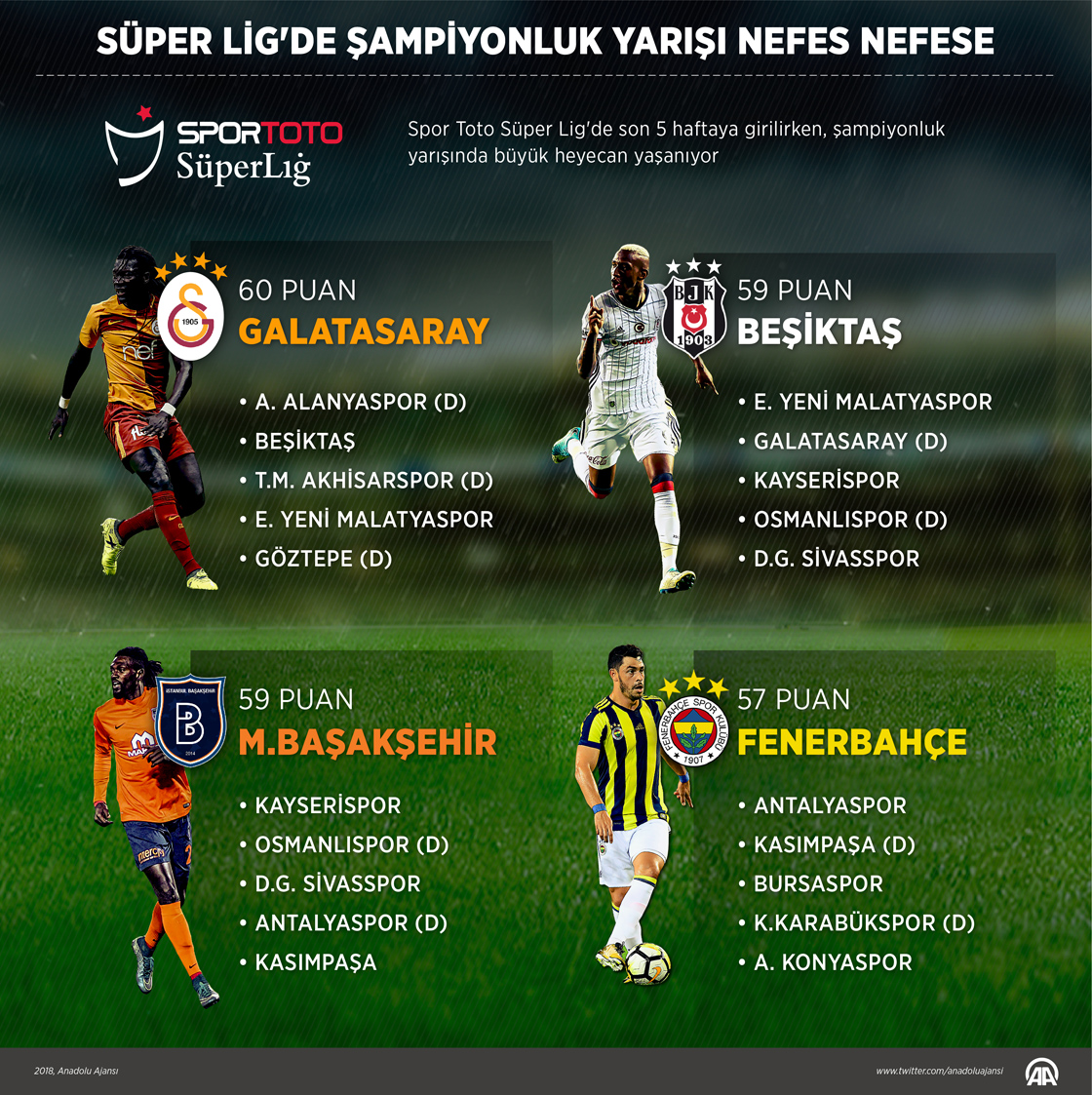 SÜPER LİG'DE ŞAMPİYONLUK YARIŞI NEFES NEFESE

SPORTOTO SüperLig

Spor Toto Süper Lig'de son 5 haftaya girilirken, şampiyonluk yarışında büyük heyecan yaşanıyor

1905

60 PUAN
GALATASARAY

• A. ALANYASPOR (D)
• BEŞİKTAŞ
• T.M. AKHİSARSPOR (D)
• E. YENİ MALATYASPOR
• GÖZTEPE (D)

BJK 1903

59 PUAN
BEŞİKTAŞ

• E. YENİ MALATYASPOR
• GALATASARAY (D)
• KAYSERİSPOR
• OSMANLISPOR (D)
• D.G. SİVASSPOR

İSTANBUL BAŞAKŞEHİR 2014

59 PUAN
M.BAŞAKŞEHİR

• KAYSERİSPOR
• OSMANLISPOR (D)
• D.G. SİVASSPOR
• ANTALYASPOR (D)
• KASIMPAŞA

FENERBAHÇE SPOR KULÜBÜ 1907

57 PUAN
FENERBAHÇE

• ANTALYASPOR
• KASIMPAŞA (D)
• BURSASPOR
• K.KARABÜKSPOR (D)
• A. KONYASPOR

2018, Anadolu Ajansı

www.twitter.com/anadoluajansi

AA