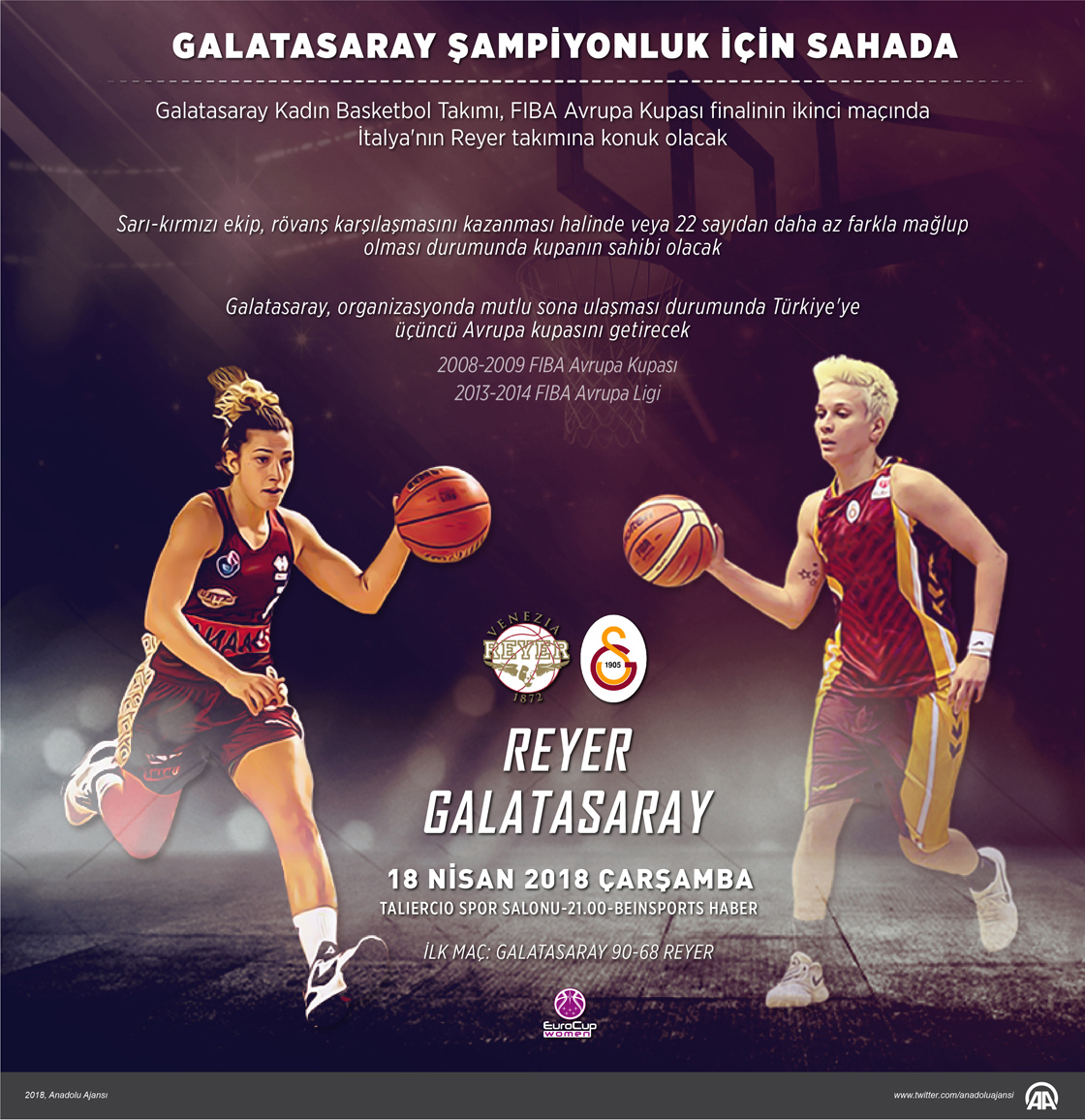 GALATASARAY ŞAMPİYONLUK İÇİN SAHADA

Galatasaray Kadın Basketbol Takımı, FIBA Avrupa Kupası finalinin ikinci maçında İtalya'nın Reyer takımına konuk olacak

Sarı-kırmızı ekip, rövanş karşılaşmasını kazanması halinde veya 22 sayıdan daha az farkla mağlup olması durumunda kupanın sahibi olacak

Galatasaray, organizasyonda mutlu sona ulaşması durumunda Türkiye'ye üçüncü Avrupa kupasını getirecek

2008-2009 FIBA Avrupa Kupası
2013-2014 FIBA Avrupa Ligi

VENEZIA REYER 1872

1905

REYER
GALATASARAY

18 NİSAN 2018 ÇARŞAMBA
TALIERCIO SPOR SALONU-21.00-BEINSPORTS HABER

İLK MAÇ: GALATASARAY 90-68 REYER

EuroCup women

2018, Anadolu Ajansı

www.twitter.com/anadoluajansi

AA