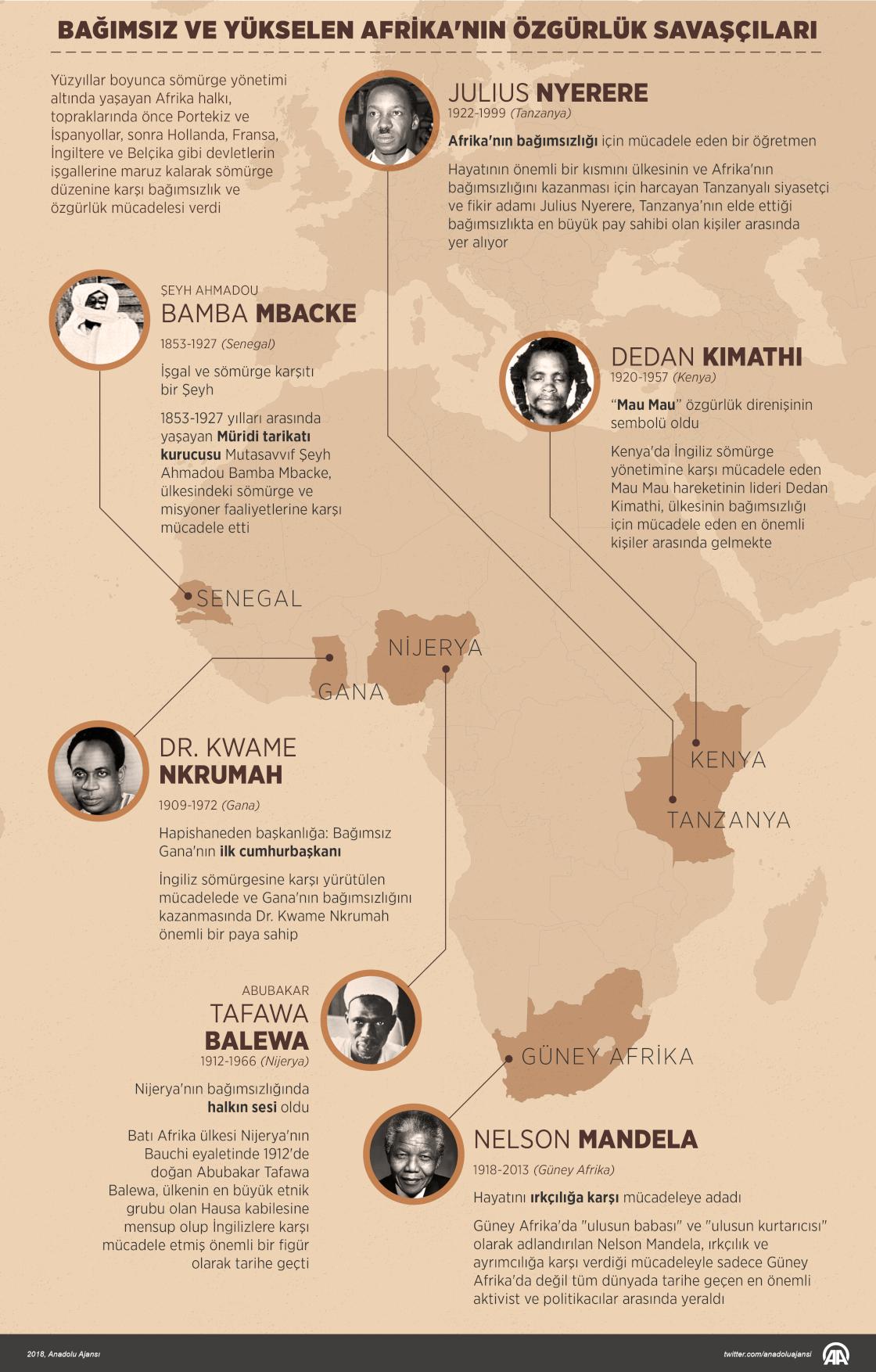 BAĞIMSIZ VE YÜKSELEN AFRİKA'NIN ÖZGÜRLÜK SAVAŞÇILARI

Yüzyıllar boyunca sömürge yönetimi altında yaşayan Afrika halkı, topraklarında önce Portekiz ve İspanyollar, sonra Hollanda, Fransa, İngiltere ve Belçika gibi devletlerin işgallerine maruz kalarak sömürge düzenine karşı bağımsızlık ve özgürlük mücadelesi verdi

JULIUS NYERERE
1922-1999 (Tanzanya)

Afrika'nın bağımsızlığı için mücadele eden bir öğretmen

Hayatının önemli bir kısmını ülkesinin ve Afrika'nın bağımsızlığını kazanması için harcayan Tanzanyalı siyasetçi ve fikir adamı Julius Nyerere, Tanzanya'nın elde ettiği bağımsızlıkta en büyük pay sahibi olan kişiler arasında yer alıyor

ŞEYH AHMADOU
BAMBA MBACKE
1853-1927 (Senegal)

İşgal ve sömürge karşıtı bir Şeyh

1853-1927 yılları arasında yaşayan Müridi tarikatı kurucusu Mutasavvıf Şeyh Ahmadou Bamba Mbacke, ülkesindeki sömürge ve misyoner faaliyetlerine karşı mücadele etti

DEDAN KIMATHI
1920-1957 (Kenya)

"Mau Mau" özgürlük direnişinin sembolü oldu

Kenya'da İngiliz sömürge yönetimine karşı mücadele eden Mau Mau hareketinin lideri Dedan Kimathi, ülkesinin bağımsızlığı için mücadele eden en önemli kişiler arasında gelmekte

SENEGAL
NİJERYA
GANA
KENYA
TANZANYA

DR. KWAME
NKRUMAH
1909-1972 (Gana)

Hapishaneden başkanlığa: Bağımsız Gana'nın ilk cumhurbaşkanı

İngiliz sömürgesine karşı yürütülen mücadelede ve Gana'nın bağımsızlığını kazanmasında Dr. Kwame Nkrumah önemli bir paya sahip

ABUBAKAR
TAFAWA
BALEWA
1912-1966 (Nijerya)

Nijerya'nın bağımsızlığında halkın sesi oldu

Batı Afrika ülkesi Nijerya'nın Bauchi eyaletinde 1912'de doğan Abubakar Tafawa Balewa, ülkenin en büyük etnik grubu olan Hausa kabilesine mensup olup İngilizlere karşı mücadele etmiş önemli bir figür olarak tarihe geçti

GÜNEY AFRİKA

NELSON MANDELA
1918-2013 (Güney Afrika)

Hayatını ırkçılığa karşı mücadeleye adadı

Güney Afrika'da "ulusun babası" ve "ulusun kurtarıcısı" olarak adlandırılan Nelson Mandela, ırkçılık ve ayrımcılığa karşı verdiği mücadeleyle sadece Güney Afrika'da değil tüm dünyada tarihe geçen en önemli aktivist ve politikacılar arasında yeraldı

2018, Anadolu Ajansı
twitter.com/anadoluajansi
AA