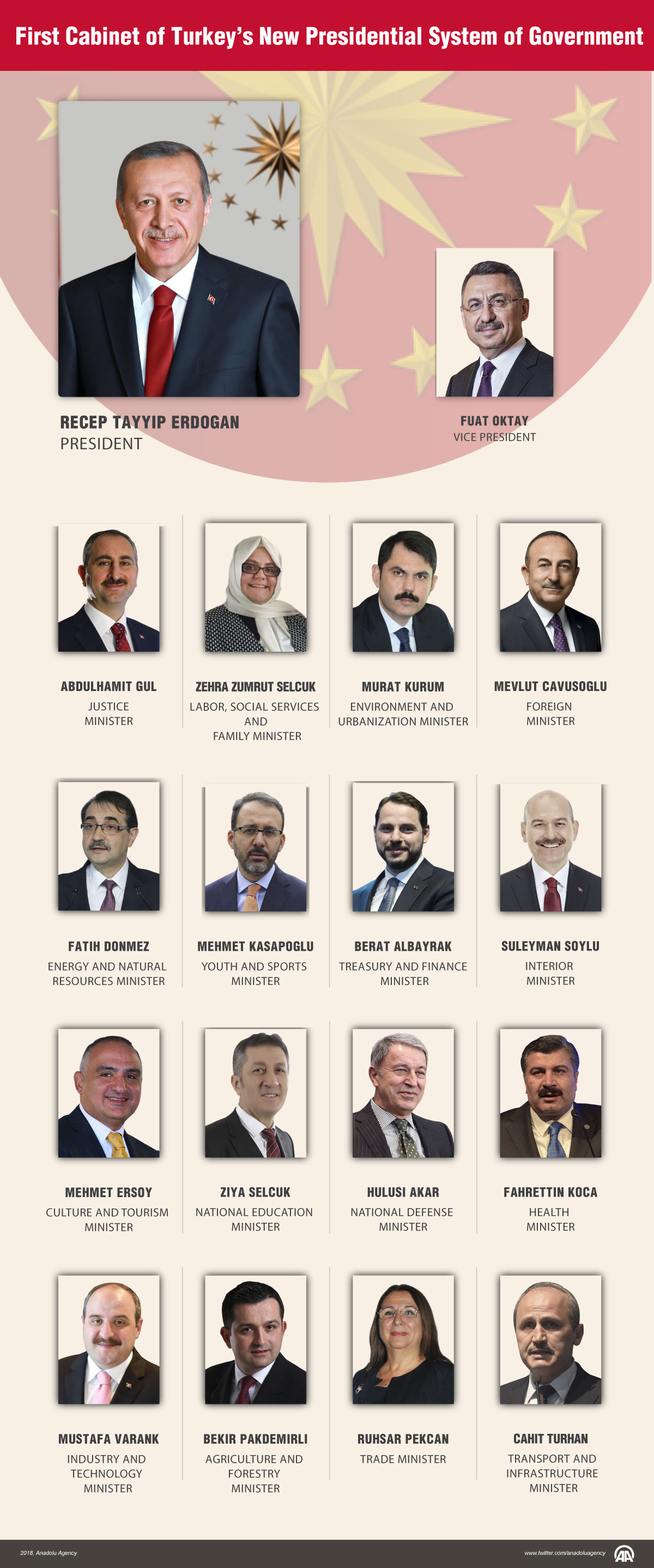 First Cabinet of Turkey's New Presidential System of Government

RECEP TAYYIP ERDOGAN
PRESIDENT

FUAT OKTAY
VICE PRESIDENT

ABDULHAMIT GUL
JUSTICE MINISTER

ZEHRA ZUMRUT SELCUK
LABOR, SOCIAL SERVICES AND FAMILY MINISTER

MURAT KURUM
ENVIRONMENT AND URBANIZATION MINISTER

MEVLUT CAVUSOGLU
FOREIGN MINISTER

FATIH DONMEZ
ENERGY AND NATURAL RESOURCES MINISTER

MEHMET KASAPOGLU
YOUTH AND SPORTS MINISTER

BERAT ALBAYRAK
TREASURY AND FINANCE MINISTER

SULEYMAN SOYLU
INTERIOR MINISTER

MEHMET ERSOY
CULTURE AND TOURISM MINISTER

ZIYA SELCUK
NATIONAL EDUCATION MINISTER

HULUSI AKAR
NATIONAL DEFENSE MINISTER

FAHRETTIN KOCA
HEALTH MINISTER

MUSTAFA VARANK
INDUSTRY AND TECHNOLOGY MINISTER

BEKIR PAKDEMIRLI
AGRICULTURE AND FORESTRY MINISTER

RUHSAR PEKCAN
TRADE MINISTER

CAHIT TURHAN
TRANSPORT AND INFRASTRUCTURE MINISTER

2018, Anadolu Agency

www.twitter.com/anadoluagency

AA