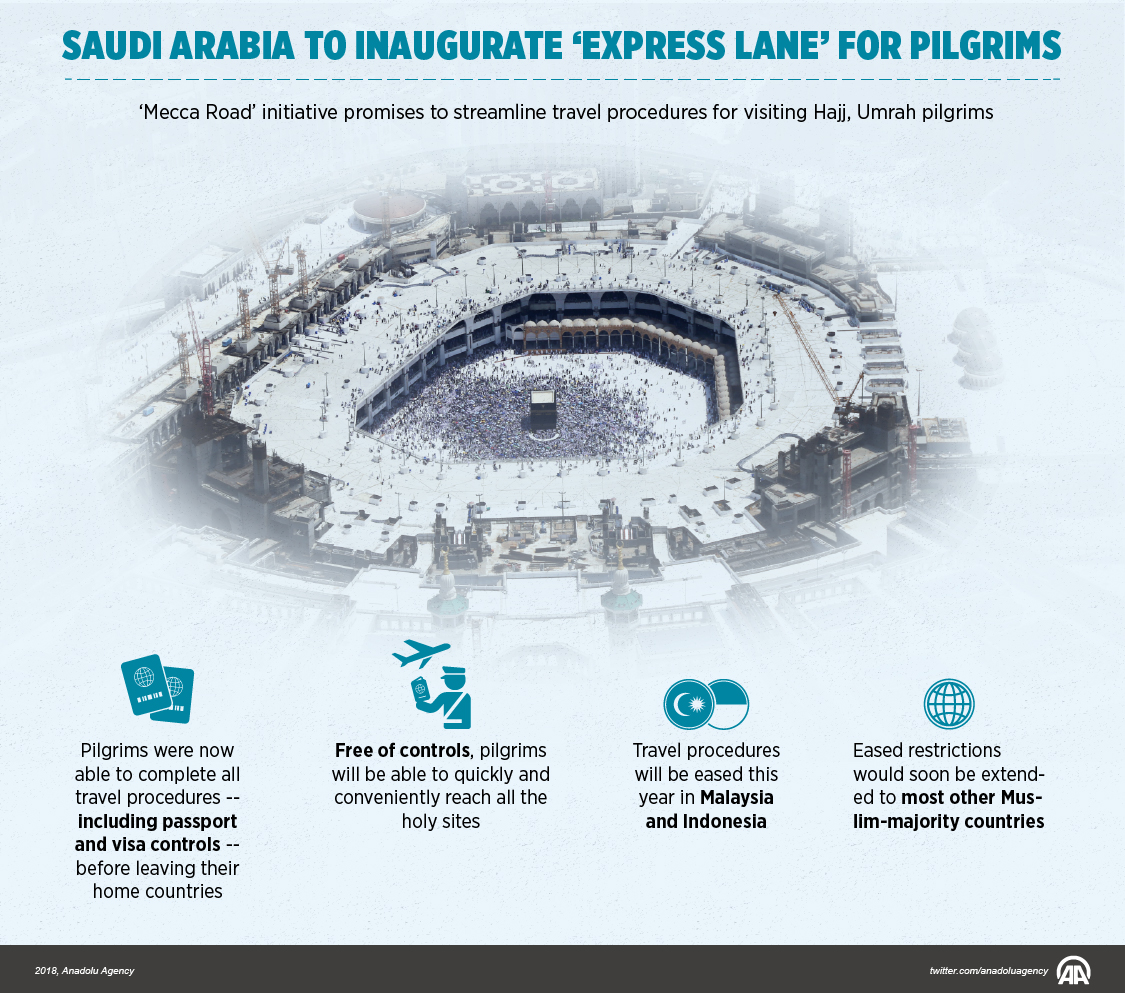 SAUDI ARABIA TO INAUGURATE 'EXPRESS LANE' FOR PILGRIMS

'Mecca Road' initiative promises to streamline travel procedures for visiting Hajj, Umrah pilgrims

Pilgrims were now able to complete all travel procedures -- including passport and visa controls -- before leaving their home countries

Free of controls, pilgrims will be able to quickly and conveniently reach all the holy sites

Travel procedures will be eased this year in Malaysia and Indonesia

Eased restrictions would soon be extended to most other Muslim-majority countries

2018, Anadolu Agency

twitter.com/anadoluagency

AA