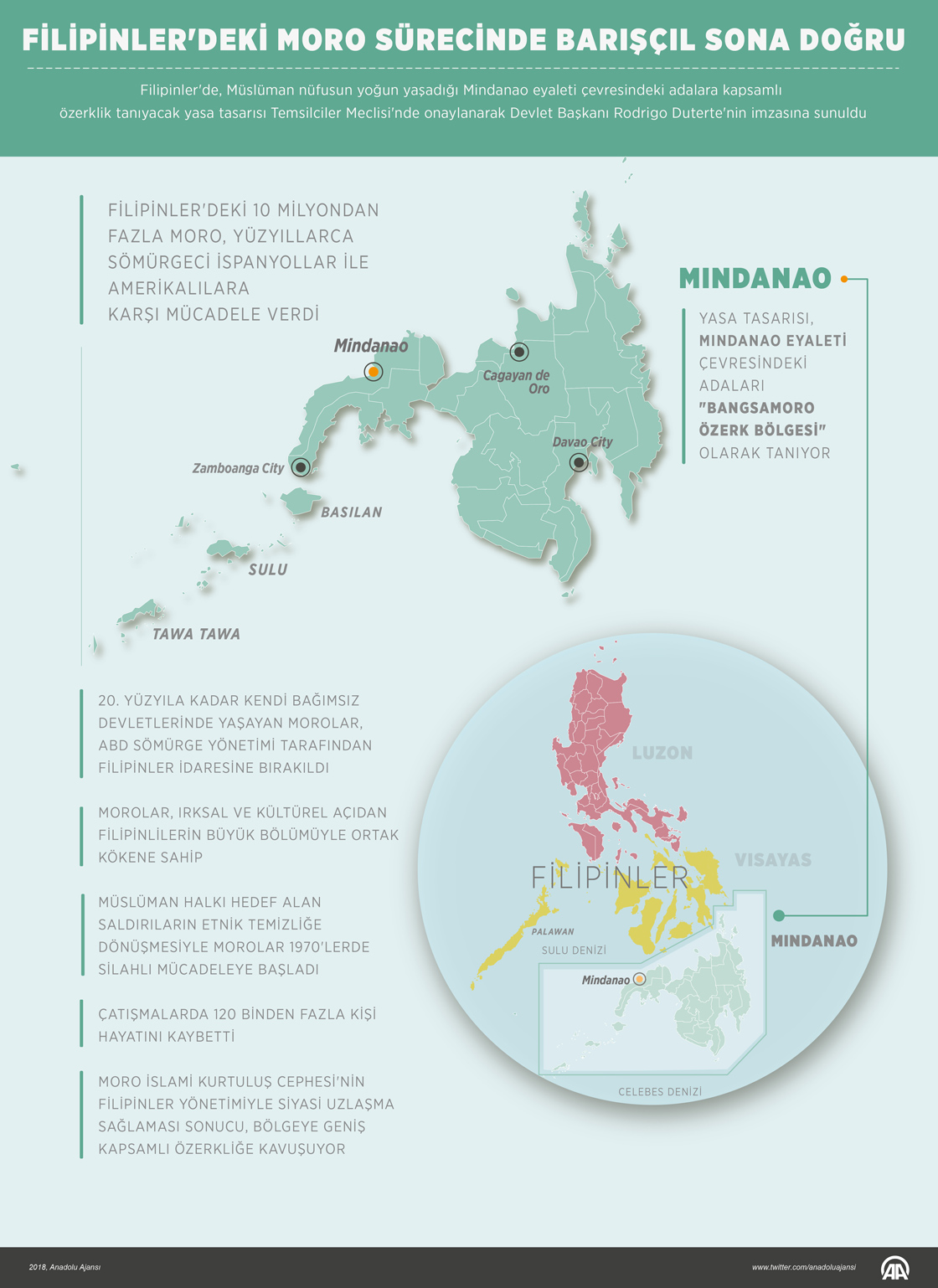 FİLİPİNLER'DEKİ MORO SÜRECİNDE BARIŞÇIL SONA DOĞRU

Filipinler'de, Müslüman nüfusun yoğun yaşadığı Mindanao eyaleti çevresindeki adalara kapsamlı özerklik tanıyacak yasa tasarısı Temsilciler Meclisi'nde onaylanarak Devlet Başkanı Rodrigo Duterte'nin imzasına sunuldu

FİLİPİNLER'DEKİ 10 MİLYONDAN FAZLA MORO, YÜZYILLARCA SÖMÜRGECİ İSPANYOLLAR İLE AMERİKALILARA KARŞI MÜCADELE VERDİ

Mindanao

Cagayan de Oro

Davao City

Zamboanga City

BASILAN

SULU

TAWA TAWA

MINDANAO

YASA TASARISI, MINDANAO EYALETİ ÇEVRESİNDEKİ ADALARI "BANGSAMORO ÖZERK BÖLGESİ" OLARAK TANIYOR

20. YÜZYILA KADAR KENDİ BAĞIMSIZ DEVLETLERİNDE YAŞAYAN MOROLAR, ABD SÖMÜRGE YÖNETİMİ TARAFINDAN FİLİPİNLER İDARESİNE BIRAKILDI

MOROLAR, IRKSAL VE KÜLTÜREL AÇIDAN FİLİPİNLİLERİN BÜYÜK BÖLÜMÜYLE ORTAK KÖKENE SAHİP

MÜSLÜMAN HALKI HEDEF ALAN SALDIRILARIN ETNİK TEMİZLİĞE DÖNÜŞMESİYLE MOROLAR 1970'LERDE SİLAHLI MÜCADELEYE BAŞLADI

ÇATIŞMALARDA 120 BİNDEN FAZLA KİŞİ HAYATINI KAYBETTİ

MORO İSLAMİ KURTULUŞ CEPHESİ'NİN FİLİPİNLER YÖNETİMİYLE SİYASİ UZLAŞMA SAĞLAMASI SONUCU, BÖLGEYE GENİŞ KAPSAMLI ÖZERKLİĞE KAVUŞUYOR

LUZON

VISAYAS

FİLİPİNLER

PALAWAN

SULU DENİZİ

Mindanao

MINDANAO

CELEBES DENİZİ

2018, Anadolu Ajansı

www.twitter.com/anadoluajansi

AA