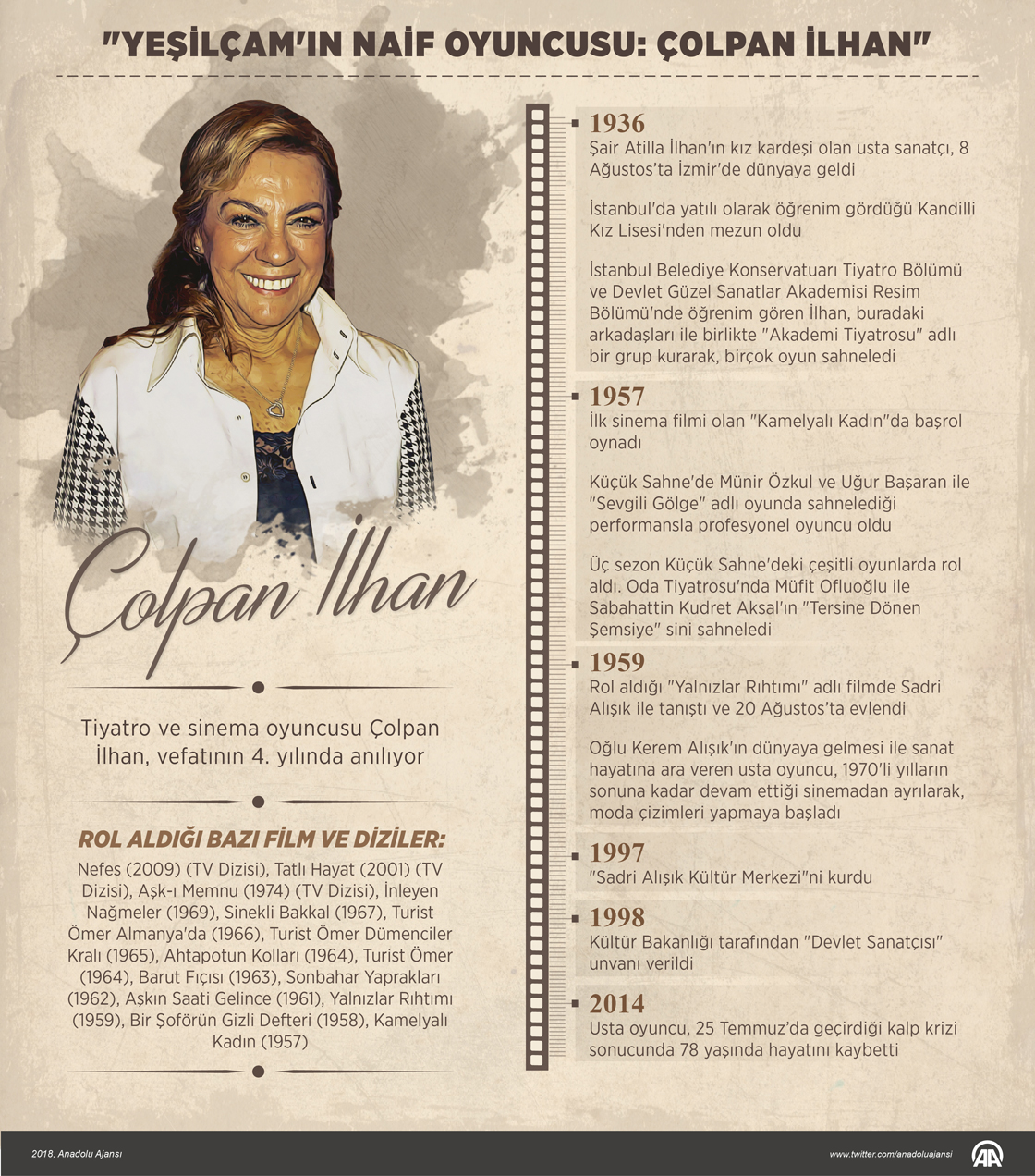 "YEŞİLÇAM'IN NAİF OYUNCUSU: ÇOLPAN İLHAN"

Çolpan İlhan

Tiyatro ve sinema oyuncusu Çolpan İlhan, vefatının 4. yılında anılıyor

ROL ALDIĞI BAZI FİLM VE DİZİLER:

Nefes (2009) (TV Dizisi), Tatlı Hayat (2001) (TV Dizisi), Aşk-ı Memnu (1974) (TV Dizisi), İnleyen Nağmeler (1969), Sinekli Bakkal (1967), Turist Ömer Almanya'da (1966), Turist Ömer Dümenciler Kralı (1965), Ahtapotun Kolları (1964), Turist Ömer (1964), Barut Fıçısı (1963), Sonbahar Yaprakları (1962), Aşkın Saati Gelince (1961), Yalnızlar Rıhtımı (1959), Bir Şoförün Gizli Defteri (1958), Kamelyalı Kadın (1957)

1936
Şair Atilla İlhan'ın kız kardeşi olan usta sanatçı, 8 Ağustos'ta İzmir'de dünyaya geldi

İstanbul'da yatılı olarak öğrenim gördüğü Kandilli Kız Lisesi'nden mezun oldu

İstanbul Belediye Konservatuarı Tiyatro Bölümü ve Devlet Güzel Sanatlar Akademisi Resim Bölümü'nde öğrenim gören İlhan, buradaki arkadaşları ile birlikte "Akademi Tiyatrosu" adlı bir grup kurarak, birçok oyun sahneledi

1957
İlk sinema filmi olan "Kamelyalı Kadın"da başrol oynadı

Küçük Sahne'de Münir Özkul ve Uğur Başaran ile "Sevgili Gölge" adlı oyunda sahnelediği performansla profesyonel oyuncu oldu

Üç sezon Küçük Sahne'deki çeşitli oyunlarda rol aldı. Oda Tiyatrosu'nda Müfit Ofluoğlu ile Sabahattin Kudret Aksal'ın "Tersine Dönen Şemsiye" sini sahneledi

1959
Rol aldığı "Yalnızlar Rıhtımı" adlı filmde Sadri Alışık ile tanıştı ve 20 Ağustos'ta evlendi

Oğlu Kerem Alışık'ın dünyaya gelmesi ile sanat hayatına ara veren usta oyuncu, 1970'li yılların sonuna kadar devam ettiği sinemadan ayrılarak, moda çizimleri yapmaya başladı

1997
"Sadri Alışık Kültür Merkezi"ni kurdu

1998
Kültür Bakanlığı tarafından "Devlet Sanatçısı" unvanı verildi

2014
Usta oyuncu, 25 Temmuz'da geçirdiği kalp krizi sonucunda 78 yaşında hayatını kaybetti

2018, Anadolu Ajansı

www.twitter.com/anadoluajansi

AA