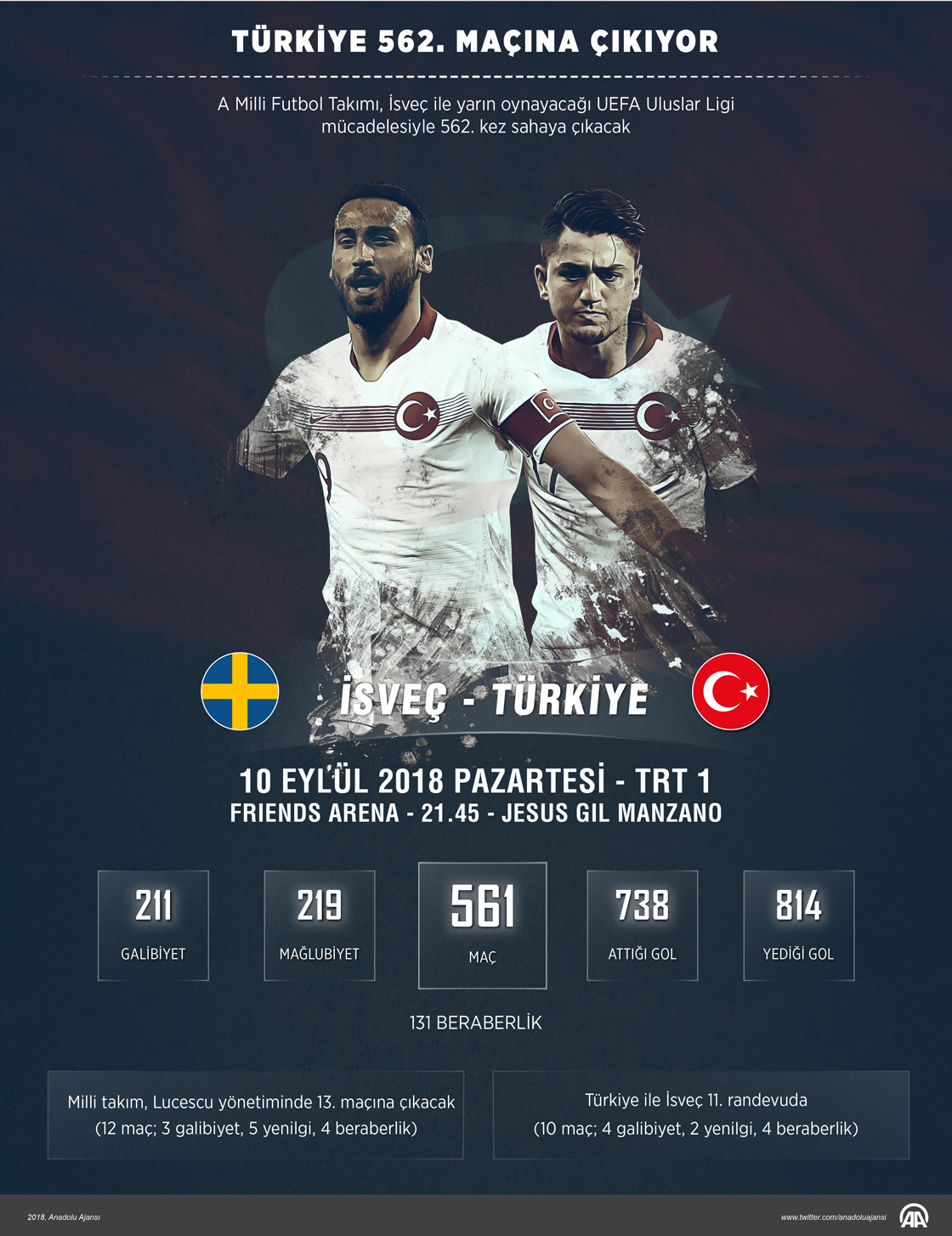 TÜRKİYE 562. MAÇINA ÇIKIYOR

A Milli Futbol Takımı, İsveç ile yarın oynayacağı UEFA Uluslar Ligi mücadelesiyle 562. kez sahaya çıkacak

İSVEÇ - TÜRKİYE

10 EYLÜL 2018 PAZARTESİ - TRT 1
FRIENDS ARENA - 21.45 - JESUS GIL MANZANO

211
GALİBİYET

219
MAĞLUBİYET

561
MAÇ

738
ATTIĞI GOL

814
YEDİĞİ GOL

131 BERABERLİK

Milli takım, Lucescu yönetiminde 13. maçına çıkacak
(12 maç; 3 galibiyet, 5 yenilgi, 4 beraberlik)

Türkiye ile İsveç 11. randevuda
(10 maç; 4 galibiyet, 2 yenilgi, 4 beraberlik)

2018, Anadolu Ajansı

www.twitter.com/anadoluajansi

AA