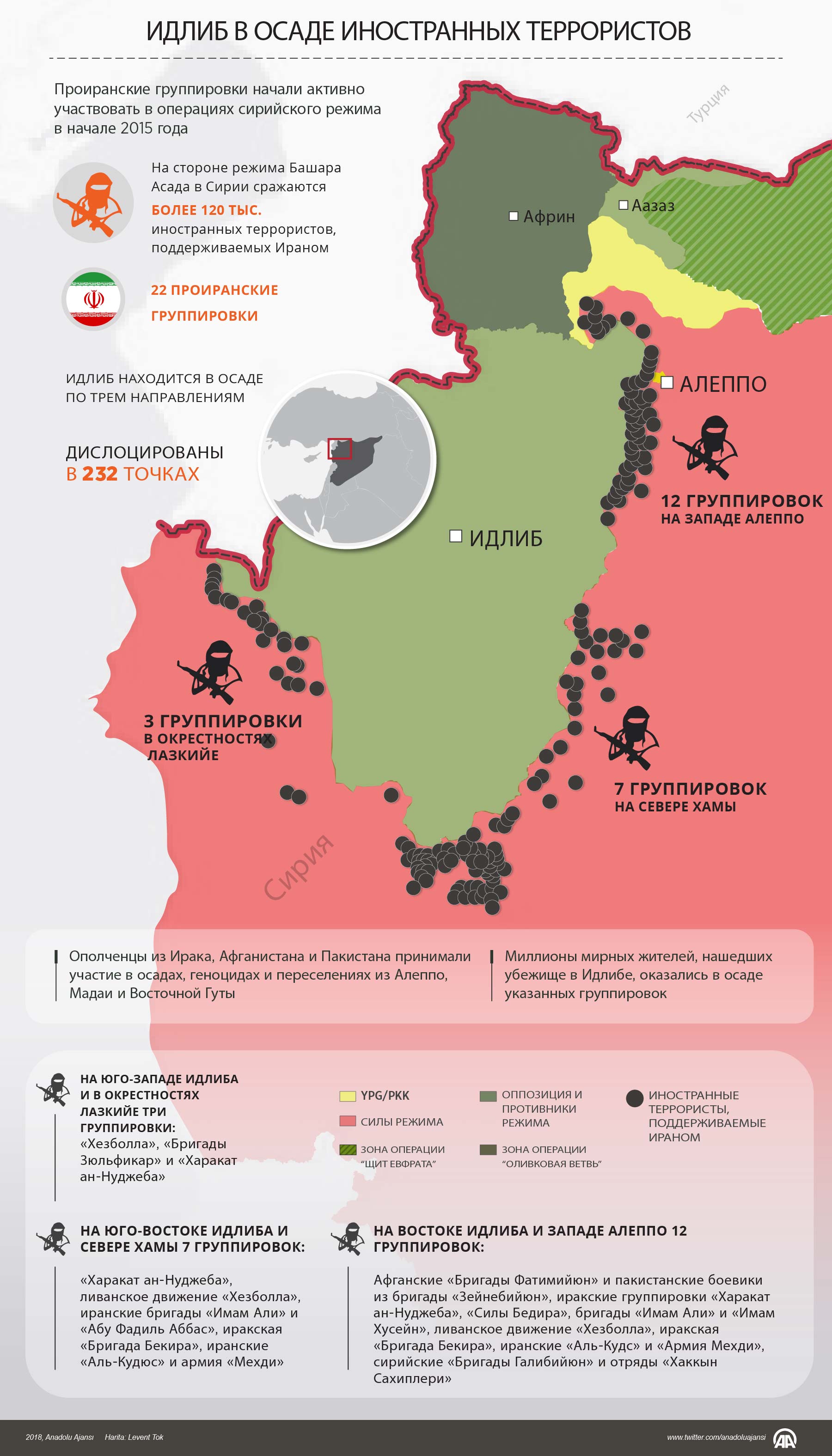 ИДЛИБ В ОСАДЕ ИНОСТРАННЫХ ТЕРРОРИСТОВ

Проиранские группировки начали активно участвовать в операциях сирийского режима в начале 2015 года

На стороне режима Башара Асада в Сирии сражаются БОЛЕЕ 120 ТЫС. иностранных террористов, поддерживаемых Ираном

22 ПРОИРАНСКИЕ ГРУППИРОВКИ

ИДЛИБ НАХОДИТСЯ В ОСАДЕ ПО ТРЕМ НАПРАВЛЕНИЯМ

ДИСЛОЦИРОВАНЫ В 232 ТОЧКАХ

Турция

Африн

Аазаз

АЛЕППО

ИДЛИБ

12 ГРУППИРОВОК НА ЗАПАДЕ АЛЕППО

3 ГРУППИРОВКИ В ОКРЕСТНОСТЯХ ЛАЗКИЙЕ

7 ГРУППИРОВОК НА СЕВЕРЕ ХАМЫ

Сирия

Ополченцы из Ирака, Афганистана и Пакистана принимали участие в осадах, геноцидах и переселениях из Алеппо, Мадаи и Восточной Гуты

Миллионы мирных жителей, нашедших убежище в Идлибе, оказались в осаде указанных группировок

НА ЮГО-ЗАПАДЕ ИДЛИБА И В ОКРЕСТНОСТЯХ ЛАЗКИЙЕ ТРИ ГРУППИРОВКИ: «Хезболла», «Бригады Зюльфикар» и «Харакат ан-Нуджеба»

YPG/PKK

СИЛЫ РЕЖИМА

ЗОНА ОПЕРАЦИИ "ЩИТ ЕВФРАТА"

ОППОЗИЦИЯ И ПРОТИВНИКИ РЕЖИМА

ЗОНА ОПЕРАЦИИ "ОЛИВКОВАЯ ВЕТВЬ"

ИНОСТРАННЫЕ ТЕРРОРИСТЫ, ПОДДЕРЖИВАЕМЫЕ ИРАНОМ

НА ЮГО-ВОСТОКЕ ИДЛИБА И СЕВЕРЕ ХАМЫ 7 ГРУППИРОВОК:

«Харакат ан-Нуджеба», ливанское движение «Хезболла», иранские бригады «Имам Али» и «Абу Фадиль Аббас», иракская «Бригада Бекира», иранские «Аль-Кудюс» и армия «Мехди»

НА ВОСТОКЕ ИДЛИБА И ЗАПАДЕ АЛЕППО 12 ГРУППИРОВОК:

Афганские «Бригады Фатимийюн» и пакистанские боевики из бригады «Зейнебийюн», иракские группировки «Харакат ан-Нуджеба», «Силы Бедира», бригады «Имам Али» и «Имам Хусейн», ливанское движение «Хезболла», иракская «Бригада Бекира», иранские «Аль-Кудс» и «Армия Мехди», сирийские «Бригады Галибийюн» и отряды «Хаккын Сахиплери»

2018, Anadolu Ajansı Harita: Levent Tok

www.twitter.com/anadoluajansi

AA