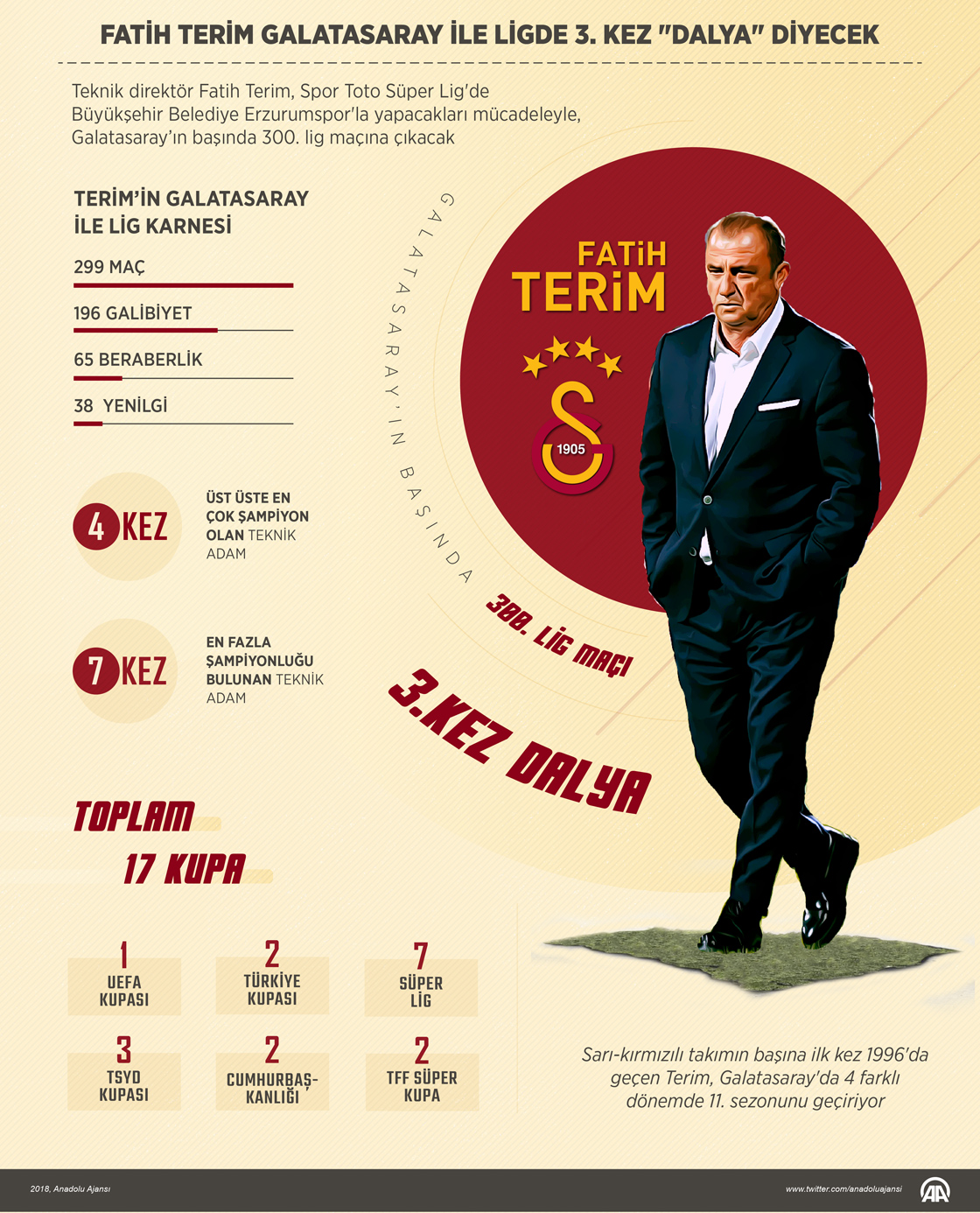 FATİH TERİM GALATASARAY İLE LİGDE 3. KEZ "DALYA" DİYECEK

Teknik direktör Fatih Terim, Spor Toto Süper Lig'de Büyükşehir Belediye Erzurumspor'la yapacakları mücadeleyle, Galatasaray'ın başında 300. lig maçına çıkacak

TERİM'İN GALATASARAY İLE LİG KARNESİ

299 MAÇ

196 GALİBİYET

65 BERABERLİK

38 YENİLGİ

4 KEZ
ÜST ÜSTE EN ÇOK ŞAMPİYON OLAN TEKNİK ADAM

7 KEZ
EN FAZLA ŞAMPİYONLUĞU BULUNAN TEKNİK ADAM

GALATASARAY'IN BAŞINDA

FATİH TERİM

1905

300. LİG MAÇI

3.KEZ DALYA

TOPLAM 17 KUPA

1 UEFA KUPASI

2 TÜRKİYE KUPASI

7 SÜPER LİG

3 TSYD KUPASI

2 CUMHURBAŞKANLIĞI

2 TFF SÜPER KUPA

Sarı-kırmızılı takımın başına ilk kez 1996'da geçen Terim, Galatasaray'da 4 farklı dönemde 11. sezonunu geçiriyor

2018, Anadolu Ajansı

www.twitter.com/anadoluajansi

AA