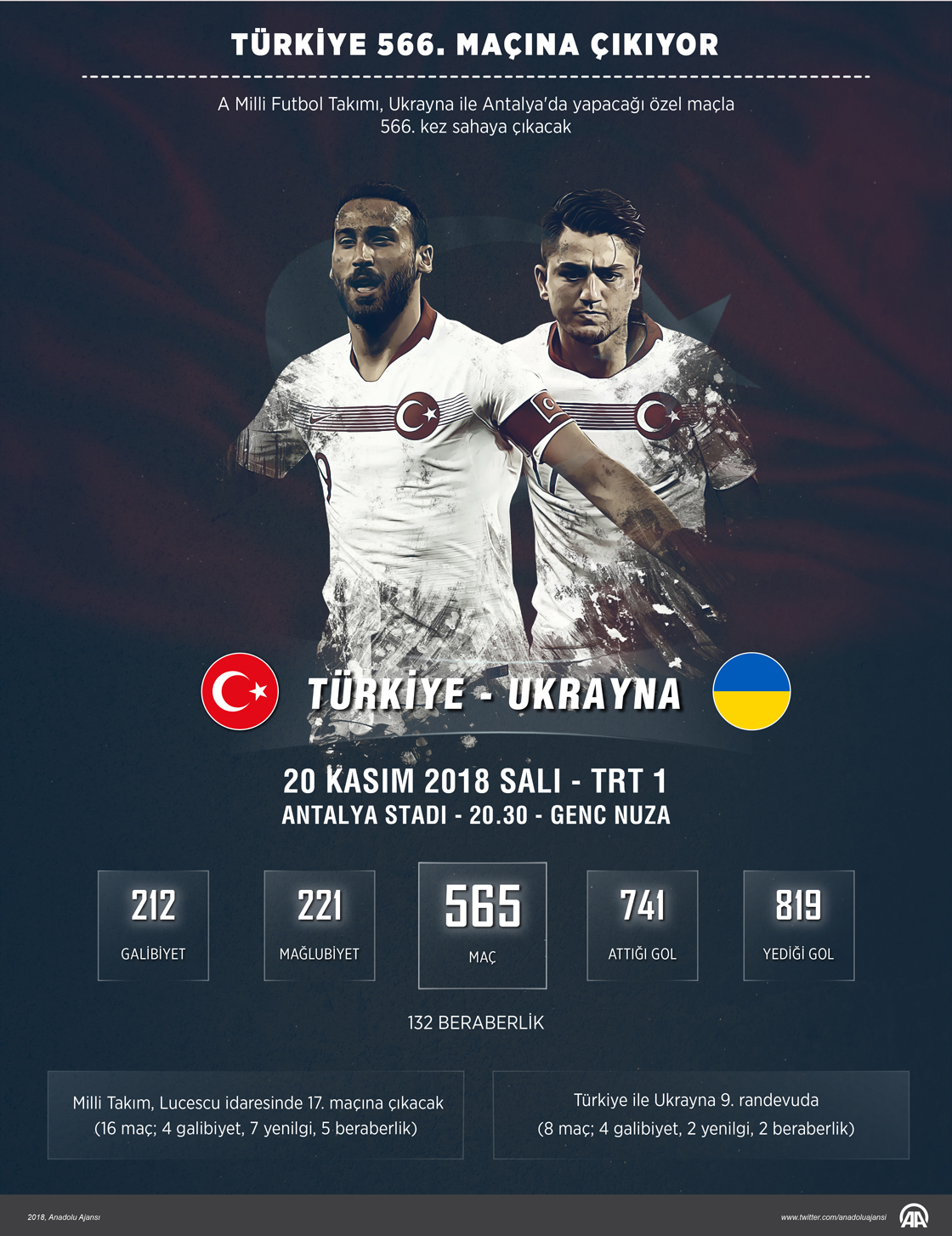 TÜRKİYE 566. MAÇINA ÇIKIYOR

A Milli Futbol Takımı, Ukrayna ile Antalya'da yapacağı özel maçla 566. kez sahaya çıkacak

TÜRKİYE - UKRAYNA

20 KASIM 2018 SALI - TRT 1
ANTALYA STADI - 20.30 - GENC NUZA

212
GALİBİYET

221
MAĞLUBİYET

565
MAÇ

741
ATTIĞI GOL

819
YEDİĞİ GOL

132 BERABERLİK

Milli Takım, Lucescu idaresinde 17. maçına çıkacak
(16 maç; 4 galibiyet, 7 yenilgi, 5 beraberlik)

Türkiye ile Ukrayna 9. randevuda
(8 maç; 4 galibiyet, 2 yenilgi, 2 beraberlik)

2018, Anadolu Ajansı

www.twitter.com/anadoluajansi

AA