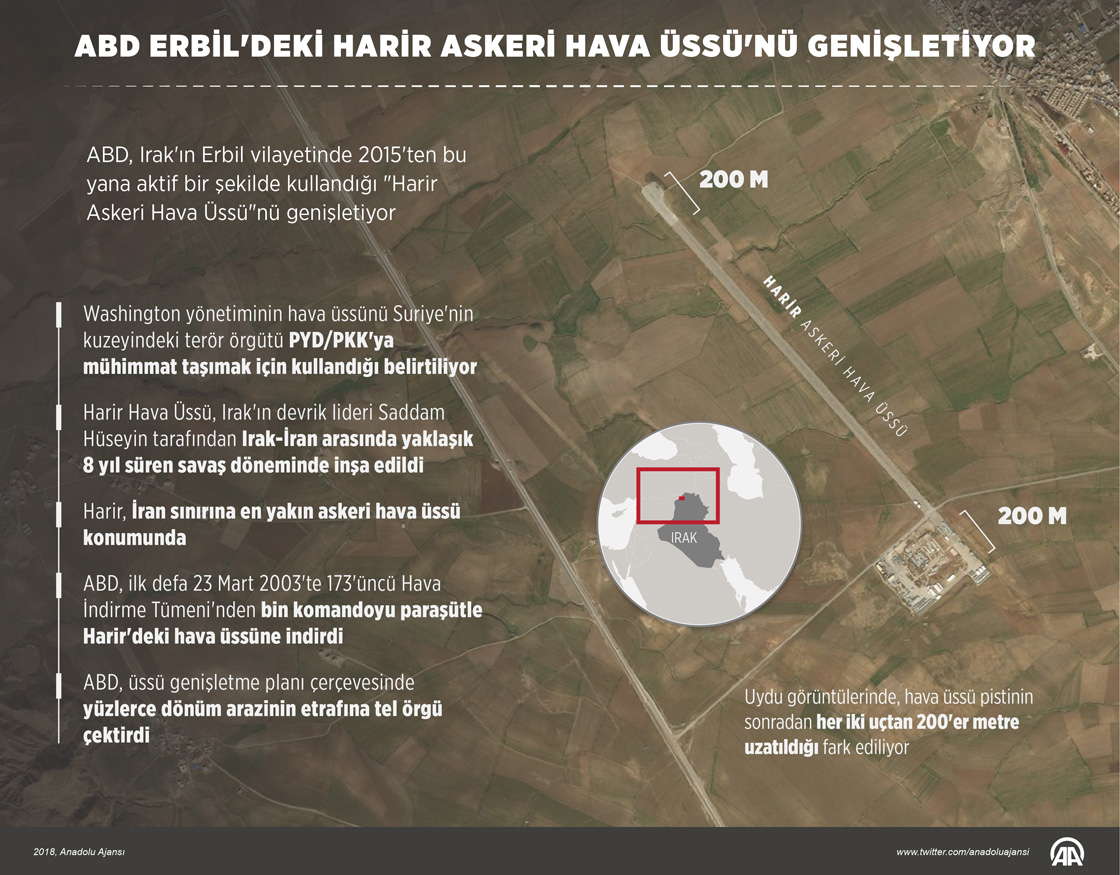 ABD ERBİL'DEKİ HARİR ASKERİ HAVA ÜSSÜ'NÜ GENİŞLETİYOR

ABD, Irak'ın Erbil vilayetinde 2015'ten bu yana aktif bir şekilde kullandığı "Harir Askeri Hava Üssü"nü genişletiyor

Washington yönetiminin hava üssünü Suriye'nin kuzeyindeki terör örgütü PYD/PKK'ya mühimmat taşımak için kullandığı belirtiliyor

Harir Hava Üssü, Irak'ın devrik lideri Saddam Hüseyin tarafından Irak-İran arasında yaklaşık 8 yıl süren savaş döneminde inşa edildi

Harir, İran sınırına en yakın askeri hava üssü konumunda

ABD, ilk defa 23 Mart 2003'te 173'üncü Hava İndirme Tümeni'nden bin komandoyu paraşütle Harir'deki hava üssüne indirdi

ABD, üssü genişletme planı çerçevesinde yüzlerce dönüm arazinin etrafına tel örgü çektirdi

200 M

HARİR ASKERİ HAVA ÜSSÜ

IRAK

200 M

Uydu görüntülerinde, hava üssü pistinin sonradan her iki uçtan 200'er metre uzatıldığı fark ediliyor

2018, Anadolu Ajansı

www.twitter.com/anadoluajansi

AA