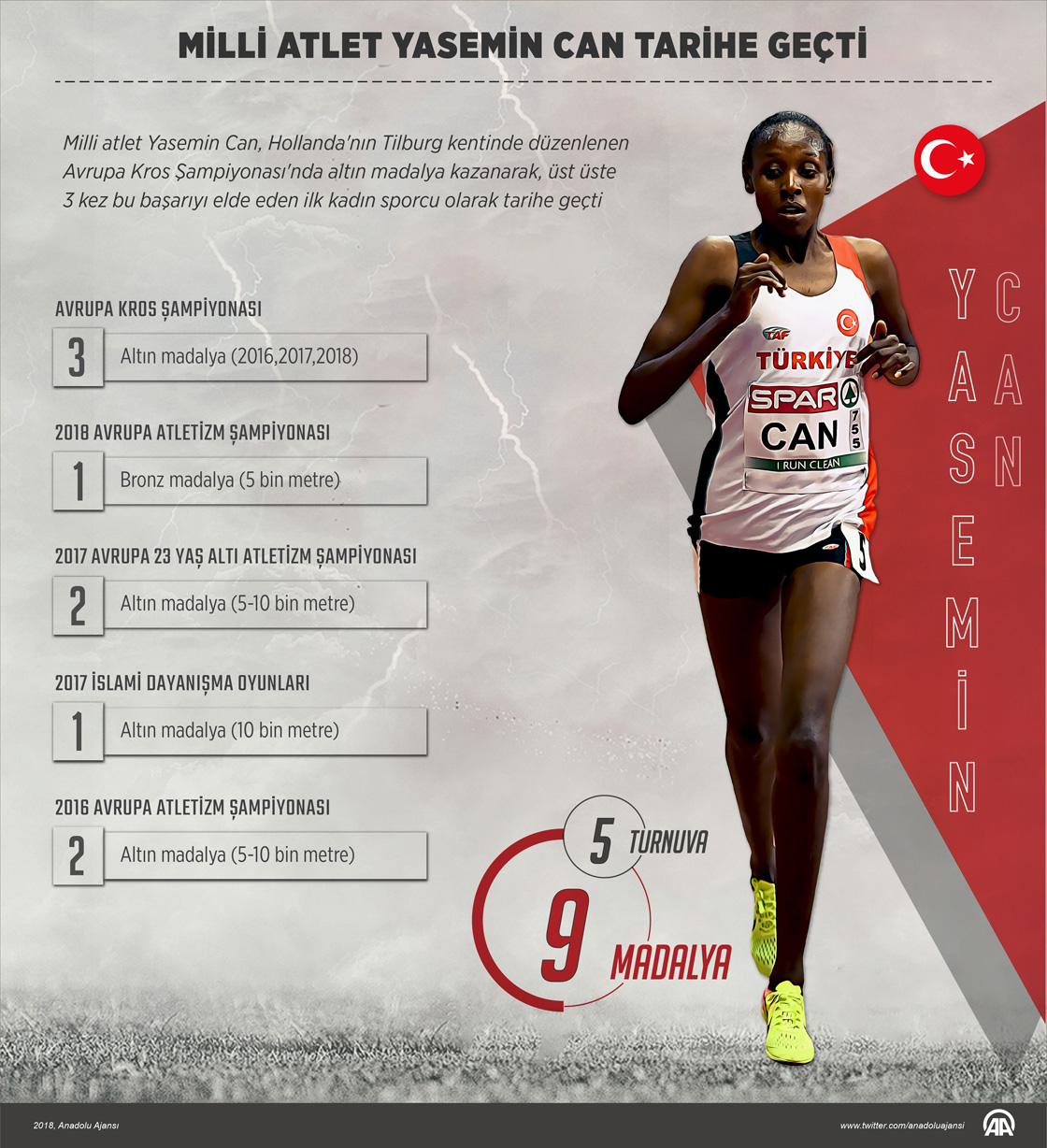 MİLLİ ATLET YASEMİN CAN TARİHE GEÇTİ

Milli atlet Yasemin Can, Hollanda'nın Tilburg kentinde düzenlenen Avrupa Kros Şampiyonası'nda altın madalya kazanarak, üst üste 3 kez bu başarıyı elde eden ilk kadın sporcu olarak tarihe geçti

AVRUPA KROS ŞAMPİYONASI
3 Altın madalya (2016,2017,2018)

2018 AVRUPA ATLETİZM ŞAMPİYONASI
1 Bronz madalya (5 bin metre)

2017 AVRUPA 23 YAŞ ALTI ATLETİZM ŞAMPİYONASI
2 Altın madalya (5-10 bin metre)

2017 İSLAMİ DAYANIŞMA OYUNLARI
1 Altın madalya (10 bin metre)

2016 AVRUPA ATLETİZM ŞAMPİYONASI
2 Altın madalya (5-10 bin metre)

TAF
TÜRKİYE
SPAR
CAN
755
I RUN CLEAN

YASEMİN CAN

5 TURNUVA
9 MADALYA

2018, Anadolu Ajansı
www.twitter.com/anadoluajansi
AA