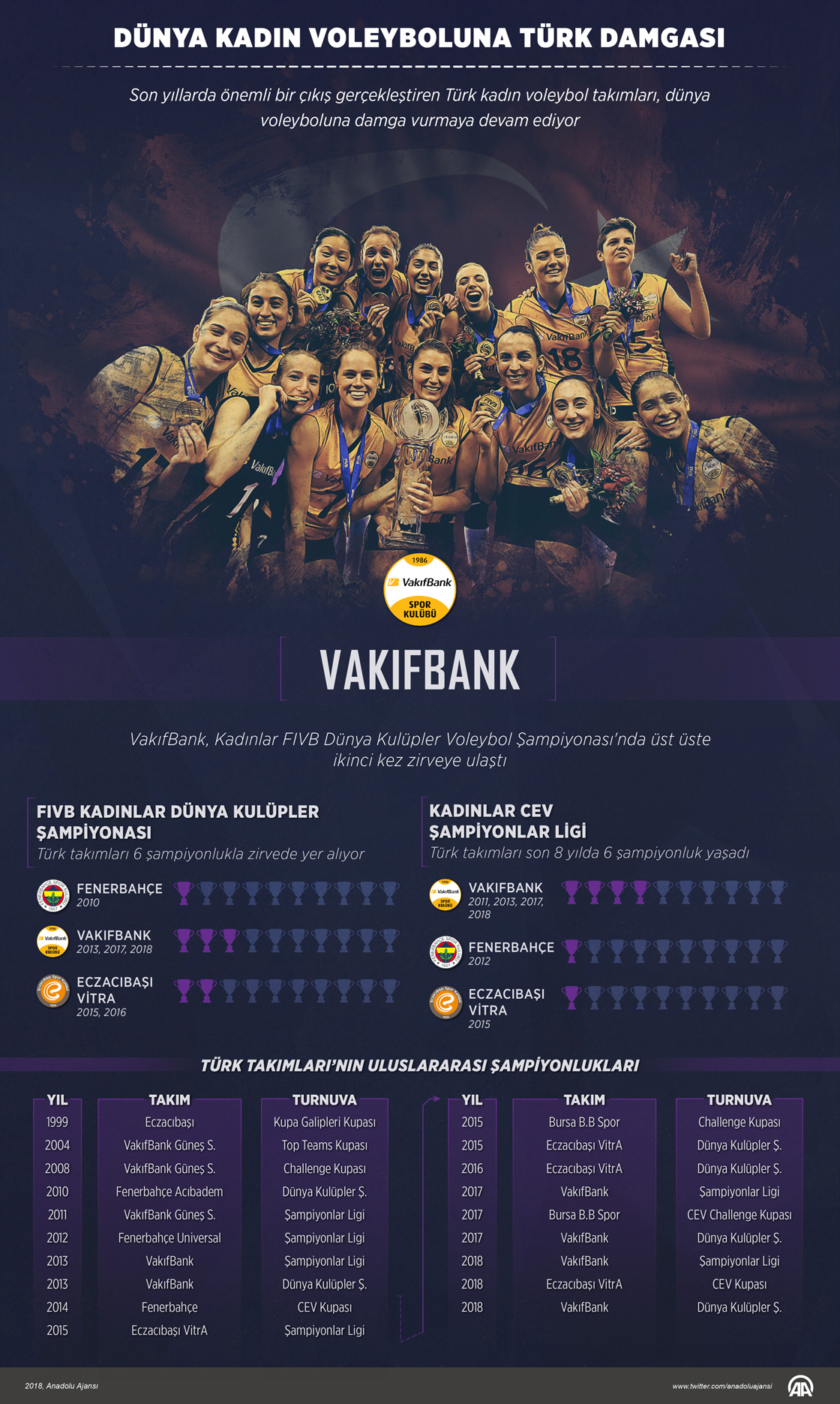 DÜNYA KADIN VOLEYBOLUNA TÜRK DAMGASI

Son yıllarda önemli bir çıkış gerçekleştiren Türk kadın voleybol takımları, dünya voleyboluna damga vurmaya devam ediyor

1986 VakıfBank SPOR KULÜBÜ

VAKIFBANK

VakıfBank, Kadınlar FIVB Dünya Kulüpler Voleybol Şampiyonası'nda üst üste ikinci kez zirveye ulaştı

FIVB KADINLAR DÜNYA KULÜPLER ŞAMPİYONASI
Türk takımları 6 şampiyonlukla zirvede yer alıyor

FENERBAHÇE
2010

VAKIFBANK
2013, 2017, 2018

ECZACIBAŞI VİTRA
2015, 2016

KADINLAR CEV ŞAMPİYONLAR LİGİ
Türk takımları son 8 yılda 6 şampiyonluk yaşadı

VAKIFBANK
2011, 2013, 2017, 2018

FENERBAHÇE
2012

ECZACIBAŞI VİTRA
2015

TÜRK TAKIMLARI'NIN ULUSLARARASI ŞAMPİYONLUKLARI

| YIL | TAKIM | TURNUVA |
|---|---|---|
| 1999 | Eczacıbaşı | Kupa Galipleri Kupası |
| 2004 | VakıfBank Güneş S. | Top Teams Kupası |
| 2008 | VakıfBank Güneş S. | Challenge Kupası |
| 2010 | Fenerbahçe Acıbadem | Dünya Kulüpler Ş. |
| 2011 | VakıfBank Güneş S. | Şampiyonlar Ligi |
| 2012 | Fenerbahçe Universal | Şampiyonlar Ligi |
| 2013 | VakıfBank | Şampiyonlar Ligi |
| 2013 | VakıfBank | Dünya Kulüpler Ş. |
| 2014 | Fenerbahçe | CEV Kupası |
| 2015 | Eczacıbaşı VitrA | Şampiyonlar Ligi |

| YIL | TAKIM | TURNUVA |
|---|---|---|
| 2015 | Bursa B.B Spor | Challenge Kupası |
| 2015 | Eczacıbaşı VitrA | Dünya Kulüpler Ş. |
| 2016 | Eczacıbaşı VitrA | Dünya Kulüpler Ş. |
| 2017 | VakıfBank | Şampiyonlar Ligi |
| 2017 | Bursa B.B Spor | CEV Challenge Kupası |
| 2017 | VakıfBank | Dünya Kulüpler Ş. |
| 2018 | VakıfBank | Şampiyonlar Ligi |
| 2018 | Eczacıbaşı VitrA | CEV Kupası |
| 2018 | VakıfBank | Dünya Kulüpler Ş. |

2018, Anadolu Ajansı
www.twitter.com/anadoluajansi
AA