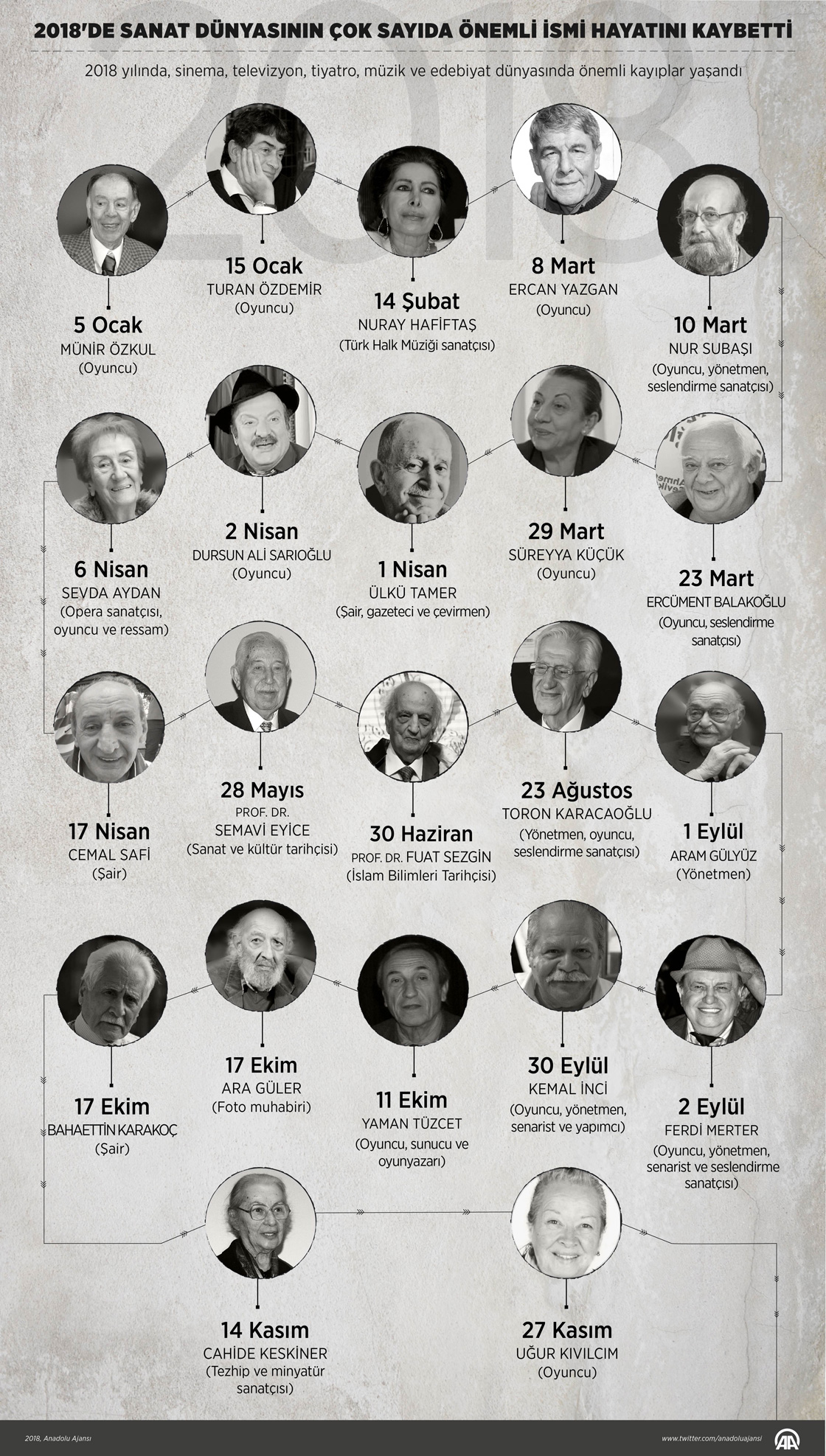 2018'DE SANAT DÜNYASININ ÇOK SAYIDA ÖNEMLİ İSMİ HAYATINI KAYBETTİ

2018 yılında, sinema, televizyon, tiyatro, müzik ve edebiyat dünyasında önemli kayıplar yaşandı

2018

5 Ocak
MÜNİR ÖZKUL
(Oyuncu)

15 Ocak
TURAN ÖZDEMİR
(Oyuncu)

14 Şubat
NURAY HAFİFTAŞ
(Türk Halk Müziği sanatçısı)

8 Mart
ERCAN YAZGAN
(Oyuncu)

10 Mart
NUR SUBAŞI
(Oyuncu, yönetmen, seslendirme sanatçısı)

23 Mart
ERCÜMENT BALAKOĞLU
(Oyuncu, seslendirme sanatçısı)

29 Mart
SÜREYYA KÜÇÜK
(Oyuncu)

1 Nisan
ÜLKÜ TAMER
(Şair, gazeteci ve çevirmen)

2 Nisan
DURSUN ALİ SARIOĞLU
(Oyuncu)

6 Nisan
SEVDA AYDAN
(Opera sanatçısı, oyuncu ve ressam)

17 Nisan
CEMAL SAFİ
(Şair)

28 Mayıs
PROF. DR.
SEMAVİ EYİCE
(Sanat ve kültür tarihçisi)

30 Haziran
PROF. DR. FUAT SEZGİN
(İslam Bilimleri Tarihçisi)

23 Ağustos
TORON KARACAOĞLU
(Yönetmen, oyuncu, seslendirme sanatçısı)

1 Eylül
ARAM GÜLYÜZ
(Yönetmen)

2 Eylül
FERDİ MERTER
(Oyuncu, yönetmen, senarist ve seslendirme sanatçısı)

30 Eylül
KEMAL İNCİ
(Oyuncu, yönetmen, senarist ve yapımcı)

11 Ekim
YAMAN TÜZCET
(Oyuncu, sunucu ve oyunyazarı)

17 Ekim
ARA GÜLER
(Foto muhabiri)

17 Ekim
BAHAETTİN KARAKOÇ
(Şair)

14 Kasım
CAHİDE KESKİNER
(Tezhip ve minyatür sanatçısı)

27 Kasım
UĞUR KIVILCIM
(Oyuncu)

2018, Anadolu Ajansı
www.twitter.com/anadoluajansi
AA