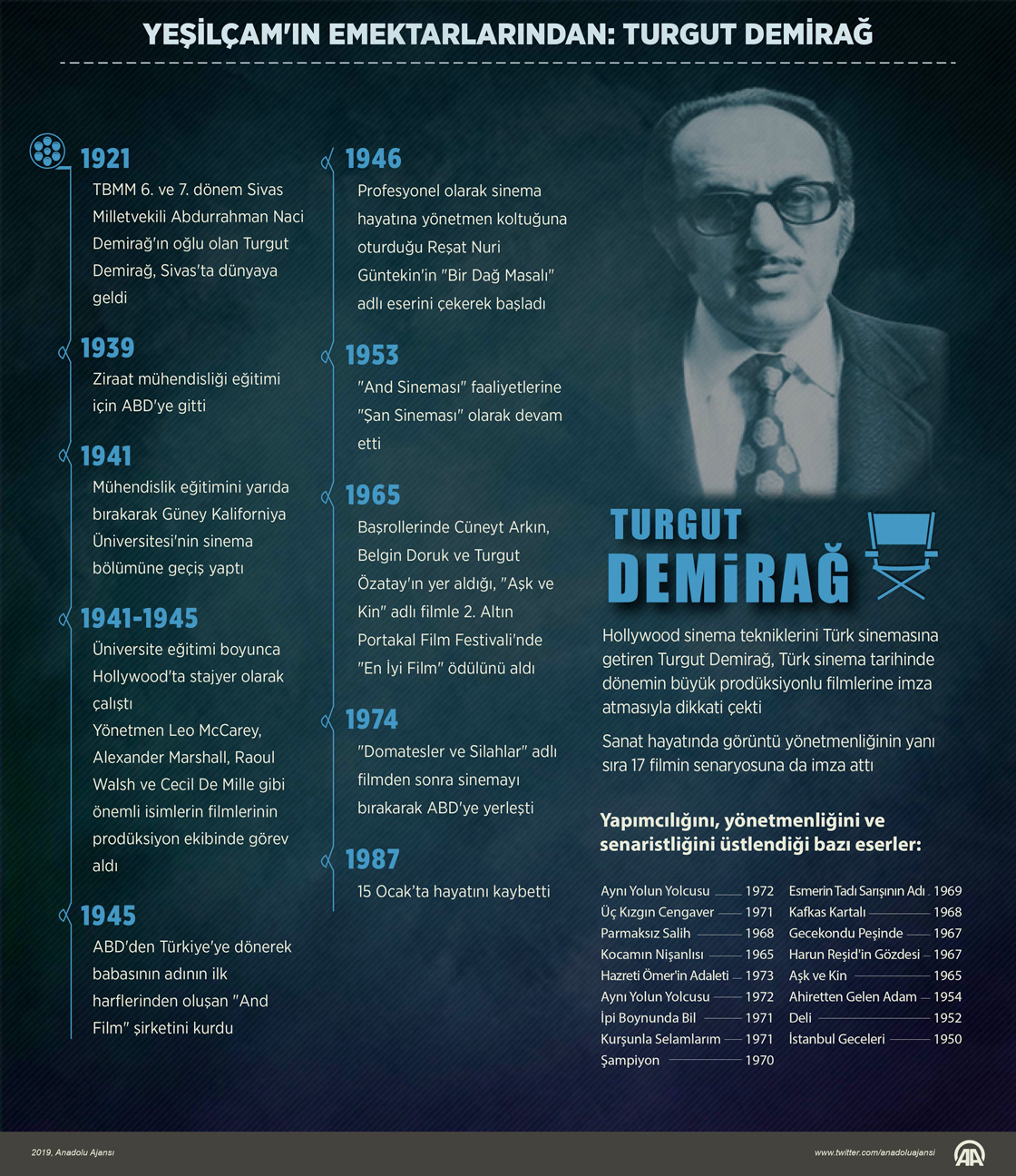 YEŞİLÇAM'IN EMEKTARLARINDAN: TURGUT DEMİRAĞ

1921
TBMM 6. ve 7. dönem Sivas Milletvekili Abdurrahman Naci Demirağ'ın oğlu olan Turgut Demirağ, Sivas'ta dünyaya geldi

1939
Ziraat mühendisliği eğitimi için ABD'ye gitti

1941
Mühendislik eğitimini yarıda bırakarak Güney Kaliforniya Üniversitesi'nin sinema bölümüne geçiş yaptı

1941-1945
Üniversite eğitimi boyunca Hollywood'ta stajyer olarak çalıştı
Yönetmen Leo McCarey, Alexander Marshall, Raoul Walsh ve Cecil De Mille gibi önemli isimlerin filmlerinin prodüksiyon ekibinde görev aldı

1945
ABD'den Türkiye'ye dönerek babasının adının ilk harflerinden oluşan "And Film" şirketini kurdu

1946
Profesyonel olarak sinema hayatına yönetmen koltuğuna oturduğu Reşat Nuri Güntekin'in "Bir Dağ Masalı" adlı eserini çekerek başladı

1953
"And Sineması" faaliyetlerine "Şan Sineması" olarak devam etti

1965
Başrollerinde Cüneyt Arkın, Belgin Doruk ve Turgut Özatay'ın yer aldığı, "Aşk ve Kin" adlı filmle 2. Altın Portakal Film Festivali'nde "En İyi Film" ödülünü aldı

1974
"Domatesler ve Silahlar" adlı filmden sonra sinemayı bırakarak ABD'ye yerleşti

1987
15 Ocak'ta hayatını kaybetti

TURGUT DEMİRAĞ

Hollywood sinema tekniklerini Türk sinemasına getiren Turgut Demirağ, Türk sinema tarihinde dönemin büyük prodüksiyonlu filmlerine imza atmasıyla dikkati çekti

Sanat hayatında görüntü yönetmenliğinin yanı sıra 17 filmin senaryosuna da imza attı

Yapımcılığını, yönetmenliğini ve senaristliğini üstlendiği bazı eserler:

Aynı Yolun Yolcusu 1972
Üç Kızgın Cengaver 1971
Parmaksız Salih 1968
Kocamın Nişanlısı 1965
Hazreti Ömer'in Adaleti 1973
Aynı Yolun Yolcusu 1972
İpi Boynunda Bil 1971
Kurşunla Selamlarım 1971
Şampiyon 1970
Esmerin Tadı Sarışının Adı 1969
Kafkas Kartalı 1968
Gecekondu Peşinde 1967
Harun Reşid'in Gözdesi 1967
Aşk ve Kin 1965
Ahiretten Gelen Adam 1954
Deli 1952
İstanbul Geceleri 1950

2019, Anadolu Ajansı
www.twitter.com/anadoluajansi
AA