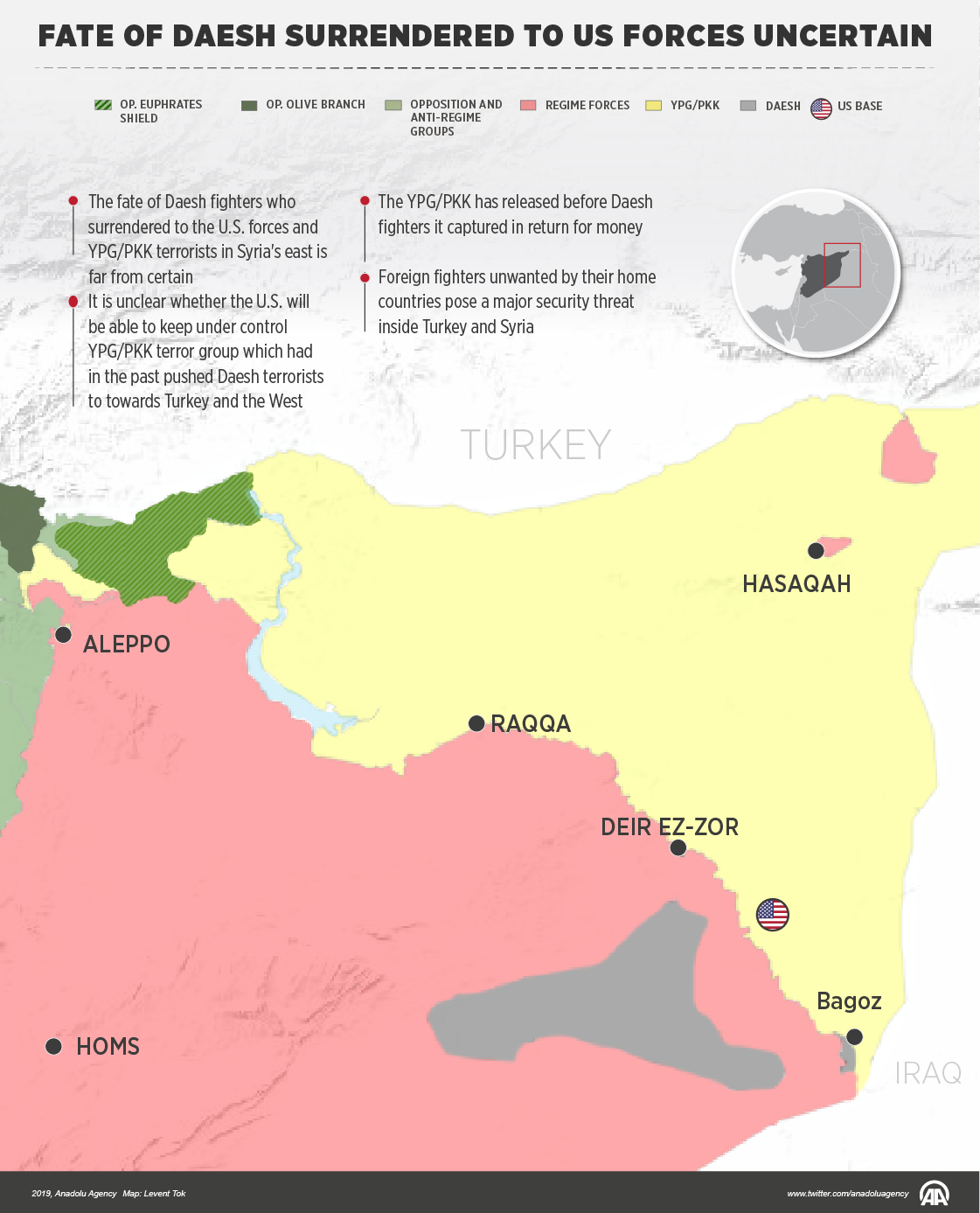 FATE OF DAESH SURRENDERED TO US FORCES UNCERTAIN

OP. EUPHRATES SHIELD
OP. OLIVE BRANCH
OPPOSITION AND ANTI-REGIME GROUPS
REGIME FORCES
YPG/PKK
DAESH
US BASE

The fate of Daesh fighters who surrendered to the U.S. forces and YPG/PKK terrorists in Syria's east is far from certain

It is unclear whether the U.S. will be able to keep under control YPG/PKK terror group which had in the past pushed Daesh terrorists to towards Turkey and the West

The YPG/PKK has released before Daesh fighters it captured in return for money

Foreign fighters unwanted by their home countries pose a major security threat inside Turkey and Syria

TURKEY
HASAQAH
ALEPPO
RAQQA
DEIR EZ-ZOR
Bagoz
HOMS
IRAQ

2019, Anadolu Agency Map: Levent Tok
www.twitter.com/anadoluagency
AA