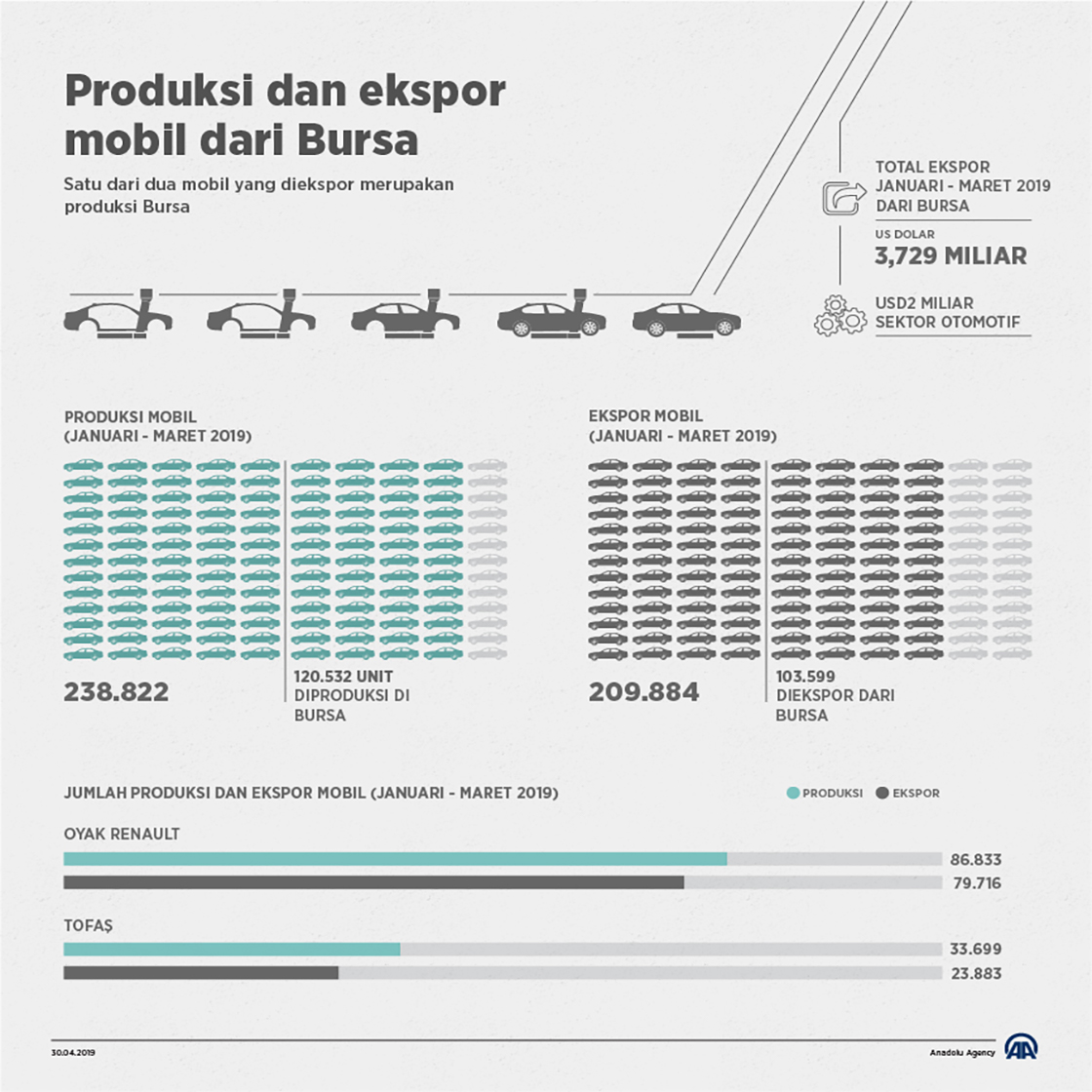 Produksi dan ekspor mobil dari Bursa

Satu dari dua mobil yang diekspor merupakan produksi Bursa

TOTAL EKSPOR JANUARI - MARET 2019 DARI BURSA

US DOLAR
3,729 MILIAR

USD2 MILIAR SEKTOR OTOMOTIF

PRODUKSI MOBIL (JANUARI - MARET 2019)

238.822

120.532 UNIT DIPRODUKSI DI BURSA

EKSPOR MOBIL (JANUARI - MARET 2019)

209.884

103.599 DIEKSPOR DARI BURSA

JUMLAH PRODUKSI DAN EKSPOR MOBIL (JANUARI - MARET 2019)

PRODUKSI EKSPOR

OYAK RENAULT
86.833
79.716

TOFAŞ
33.699
23.883

30.04.2019

Anadolu Agency