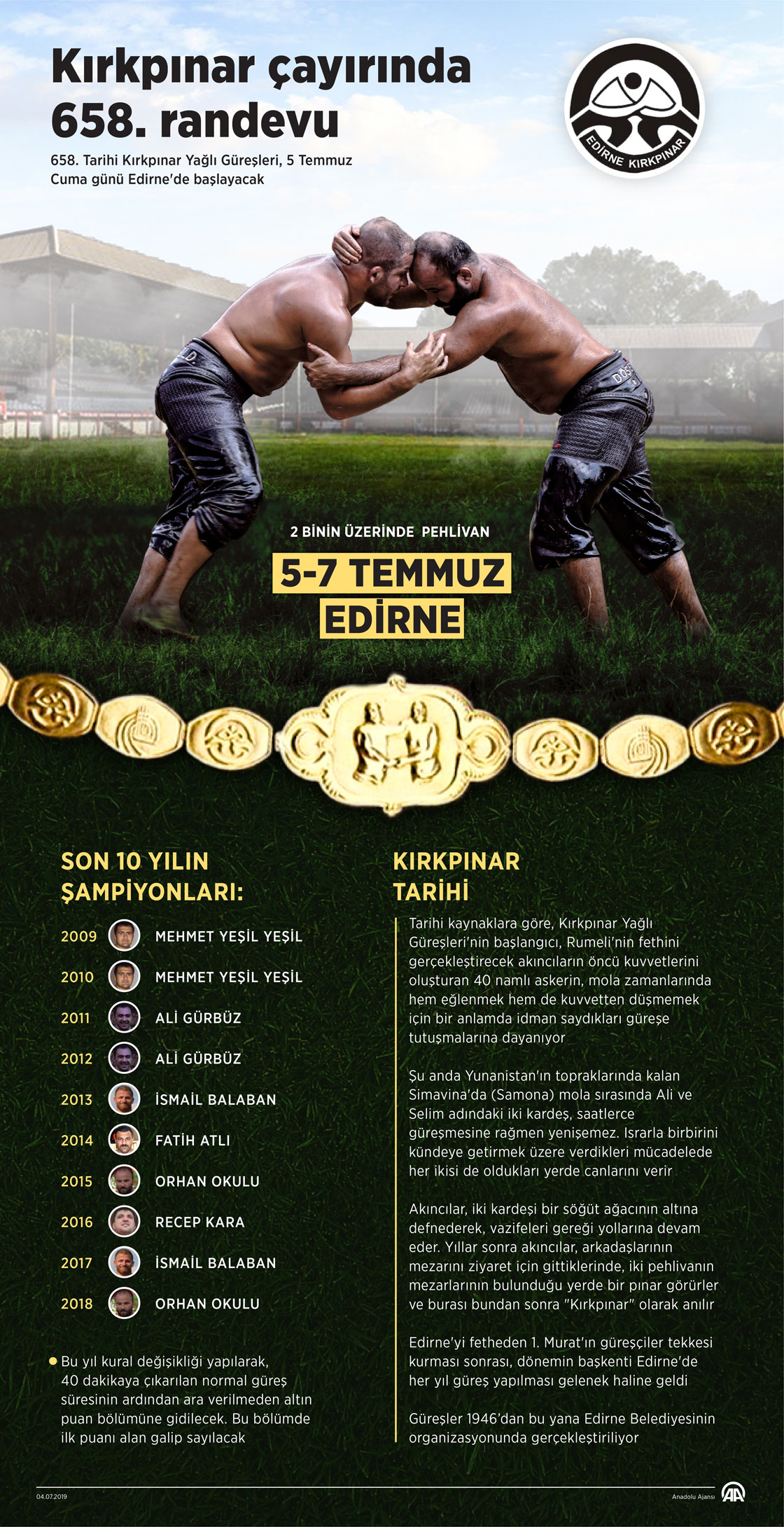 Kırkpınar çayırında 658. randevu

658. Tarihi Kırkpınar Yağlı Güreşleri, 5 Temmuz Cuma günü Edirne'de başlayacak

EDİRNE KIRKPINAR

2 BİNİN ÜZERİNDE PEHLİVAN

5-7 TEMMUZ

EDİRNE

SON 10 YILIN ŞAMPİYONLARI:

2009 MEHMET YEŞİL YEŞİL
2010 MEHMET YEŞİL YEŞİL
2011 ALİ GÜRBÜZ
2012 ALİ GÜRBÜZ
2013 İSMAİL BALABAN
2014 FATİH ATLI
2015 ORHAN OKULU
2016 RECEP KARA
2017 İSMAİL BALABAN
2018 ORHAN OKULU

Bu yıl kural değişikliği yapılarak, 40 dakikaya çıkarılan normal güreş süresinin ardından ara verilmeden altın puan bölümüne gidilecek. Bu bölümde ilk puanı alan galip sayılacak

KIRKPINAR TARİHİ

Tarihi kaynaklara göre, Kırkpınar Yağlı Güreşleri'nin başlangıcı, Rumeli'nin fethini gerçekleştirecek akıncıların öncü kuvvetlerini oluşturan 40 namlı askerin, mola zamanlarında hem eğlenmek hem de kuvvetten düşmemek için bir anlamda idman saydıkları güreşe tutuşmalarına dayanıyor

Şu anda Yunanistan'ın topraklarında kalan Simavina'da (Samona) mola sırasında Ali ve Selim adındaki iki kardeş, saatlerce güreşmesine rağmen yenişemez. Israrla birbirini kündeye getirmek üzere verdikleri mücadelede her ikisi de oldukları yerde canlarını verir

Akıncılar, iki kardeşi bir söğüt ağacının altına defnederek, vazifeleri gereği yollarına devam eder. Yıllar sonra akıncılar, arkadaşlarının mezarını ziyaret için gittiklerinde, iki pehlivanın mezarlarının bulunduğu yerde bir pınar görürler ve burası bundan sonra "Kırkpınar" olarak anılır

Edirne'yi fetheden 1. Murat'ın güreşçiler tekkesi kurması sonrası, dönemin başkenti Edirne'de her yıl güreş yapılması gelenek haline geldi

Güreşler 1946'dan bu yana Edirne Belediyesinin organizasyonunda gerçekleştiriliyor

04.07.2019

Anadolu Ajansı

AA