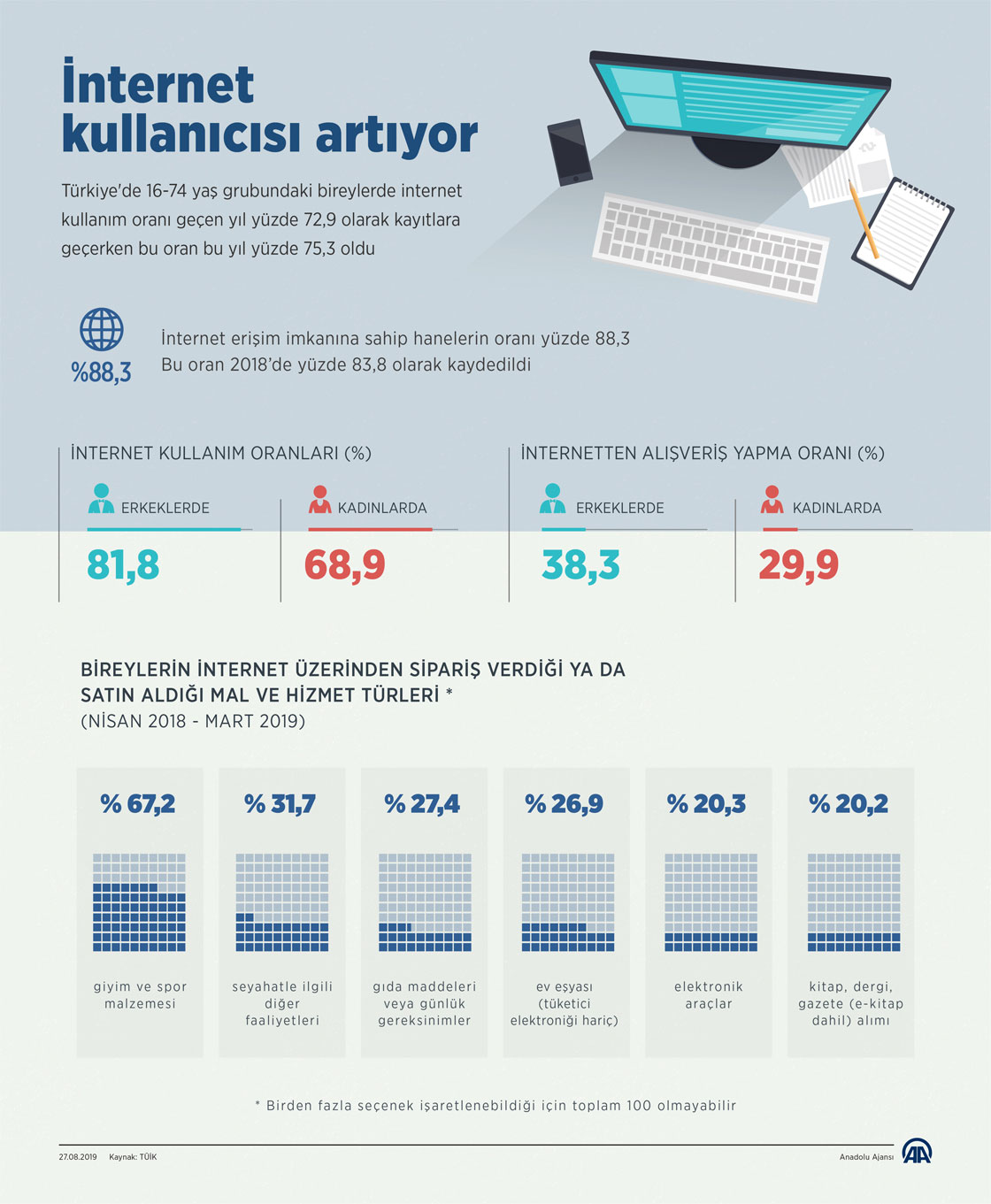 İnternet kullanıcısı artıyor

Türkiye'de 16-74 yaş grubundaki bireylerde internet kullanım oranı geçen yıl yüzde 72,9 olarak kayıtlara geçerken bu oran bu yıl yüzde 75,3 oldu

%88,3

İnternet erişim imkanına sahip hanelerin oranı yüzde 88,3
Bu oran 2018'de yüzde 83,8 olarak kaydedildi

İNTERNET KULLANIM ORANLARI (%)

ERKEKLERDE
81,8

KADINLARDA
68,9

İNTERNETTEN ALIŞVERİŞ YAPMA ORANI (%)

ERKEKLERDE
38,3

KADINLARDA
29,9

BİREYLERİN İNTERNET ÜZERİNDEN SİPARİŞ VERDİĞİ YA DA SATIN ALDIĞI MAL VE HİZMET TÜRLERİ *
(NİSAN 2018 - MART 2019)

% 67,2
giyim ve spor malzemesi

% 31,7
seyahatle ilgili diğer faaliyetleri

% 27,4
gıda maddeleri veya günlük gereksinimler

% 26,9
ev eşyası (tüketici elektroniği hariç)

% 20,3
elektronik araçlar

% 20,2
kitap, dergi, gazete (e-kitap dahil) alımı

* Birden fazla seçenek işaretlenebildiği için toplam 100 olmayabilir

27.08.2019 Kaynak: TÜİK

Anadolu Ajansı

AA