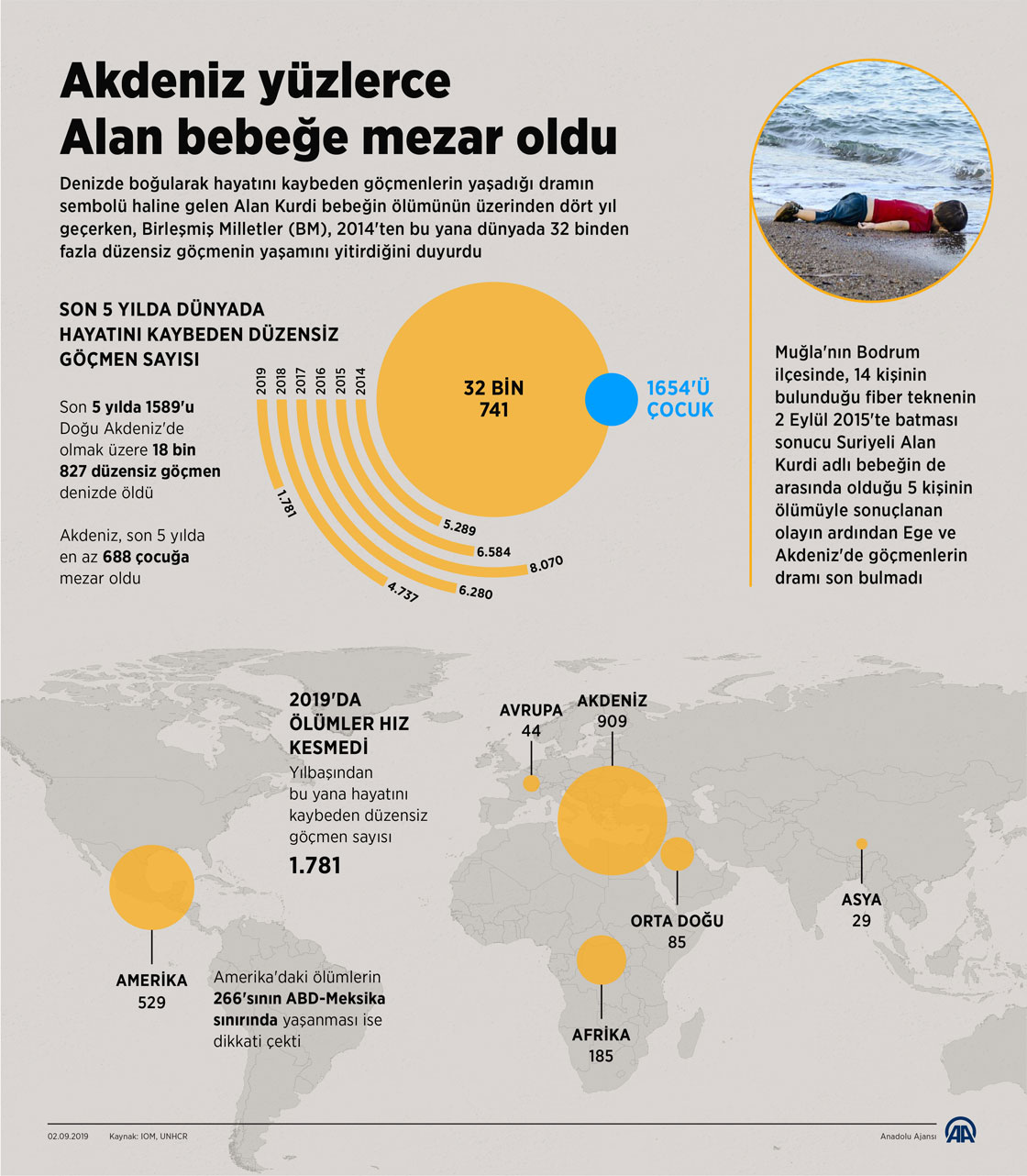 Akdeniz yüzlerce Alan bebeğe mezar oldu

Denizde boğularak hayatını kaybeden göçmenlerin yaşadığı dramın sembolü haline gelen Alan Kurdi bebeğin ölümünün üzerinden dört yıl geçerken, Birleşmiş Milletler (BM), 2014'ten bu yana dünyada 32 binden fazla düzensiz göçmenin yaşamını yitirdiğini duyurdu

SON 5 YILDA DÜNYADA HAYATINI KAYBEDEN DÜZENSİZ GÖÇMEN SAYISI

Son 5 yılda 1589'u Doğu Akdeniz'de olmak üzere 18 bin 827 düzensiz göçmen denizde öldü

Akdeniz, son 5 yılda en az 688 çocuğa mezar oldu

2019
2018
2017
2016
2015
2014

32 BİN 741

1654'Ü ÇOCUK

1.781
4.737
6.280
8.070
6.584
5.289

Muğla'nın Bodrum ilçesinde, 14 kişinin bulunduğu fiber teknenin 2 Eylül 2015'te batması sonucu Suriyeli Alan Kurdi adlı bebeğin de arasında olduğu 5 kişinin ölümüyle sonuçlanan olayın ardından Ege ve Akdeniz'de göçmenlerin dramı son bulmadı

2019'DA ÖLÜMLER HIZ KESMEDİ
Yılbaşından bu yana hayatını kaybeden düzensiz göçmen sayısı
1.781

AVRUPA
44

AKDENİZ
909

ORTA DOĞU
85

ASYA
29

AFRİKA
185

AMERİKA
529

Amerika'daki ölümlerin 266'sının ABD-Meksika sınırında yaşanması ise dikkati çekti

02.09.2019 Kaynak: IOM, UNHCR Anadolu Ajansı AA