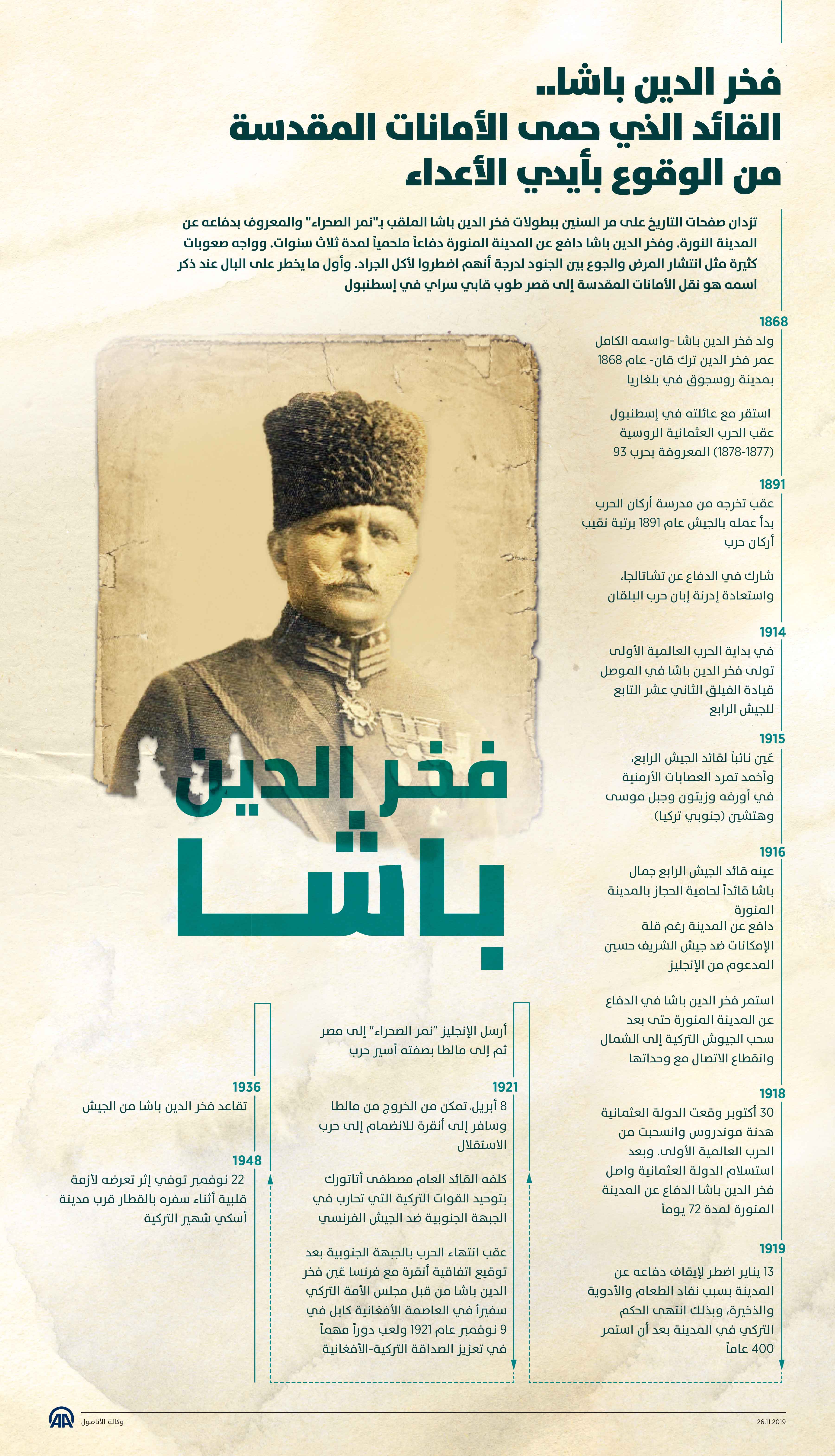 فخر الدين باشا..
القائد الذي حمى الأمانات المقدسة
من الوقوع بأيدي الأعداء

تزدان صفحات التاريخ على مر السنين ببطولات فخر الدين باشا الملقب بـ"نمر الصحراء" والمعروف بدفاعه عن المدينة النورة. وفخر الدين باشا دافع عن المدينة المنورة دفاعاً ملحمياً لمدة ثلاث سنوات. وواجه صعوبات كثيرة مثل انتشار المرض والجوع بين الجنود لدرجة أنهم اضطروا لأكل الجراد. وأول ما يخطر على البال عند ذكر اسمه هو نقل الأمانات المقدسة إلى قصر طوب قابي سراي في إسطنبول

1868
ولد فخر الدين باشا -واسمه الكامل عمر فخر الدين ترك قان- عام 1868 بمدينة روسجوق في بلغاريا

استقر مع عائلته في إسطنبول عقب الحرب العثمانية الروسية (1877-1878) المعروفة بحرب 93

1891
عقب تخرجه من مدرسة أركان الحرب بدأ عمله بالجيش عام 1891 برتبة نقيب أركان حرب

شارك في الدفاع عن تشاتالجا، واستعادة إدرنة إبان حرب البلقان

1914
في بداية الحرب العالمية الأولى تولى فخر الدين باشا في الموصل قيادة الفيلق الثاني عشر التابع للجيش الرابع

1915
عُين نائباً لقائد الجيش الرابع، وأخمد تمرد العصابات الأرمنية في أورفه وزيتون وجبل موسى وهتشين (جنوبي تركيا)

1916
عينه قائد الجيش الرابع جمال باشا قائداً لحامية الحجاز بالمدينة المنورة
دافع عن المدينة رغم قلة الإمكانات ضد جيش الشريف حسين المدعوم من الإنجليز

استمر فخر الدين باشا في الدفاع عن المدينة المنورة حتى بعد سحب الجيوش التركية إلى الشمال وانقطاع الاتصال مع وحداتها

1918
30 أكتوبر وقعت الدولة العثمانية هدنة موندروس وانسحبت من الحرب العالمية الأولى. وبعد استسلام الدولة العثمانية واصل فخر الدين باشا الدفاع عن المدينة المنورة لمدة 72 يوماً

1919
13 يناير اضطر لإيقاف دفاعه عن المدينة بسبب نفاد الطعام والأدوية والذخيرة، وبذلك انتهى الحكم التركي في المدينة بعد أن استمر 400 عاماً

فخر الدين
باشا

أرسل الإنجليز "نمر الصحراء" إلى مصر ثم إلى مالطا بصفته أسير حرب

1921
8 أبريل، تمكن من الخروج من مالطا وسافر إلى أنقرة للانضمام إلى حرب الاستقلال

كلفه القائد العام مصطفى أتاتورك بتوحيد القوات التركية التي تحارب في الجبهة الجنوبية ضد الجيش الفرنسي

عقب انتهاء الحرب بالجبهة الجنوبية بعد توقيع اتفاقية أنقرة مع فرنسا عُين فخر الدين باشا من قبل مجلس الأمة التركي سفيراً في العاصمة الأفغانية كابل في 9 نوفمبر عام 1921 ولعب دوراً مهماً في تعزيز الصداقة التركية-الأفغانية

1936
تقاعد فخر الدين باشا من الجيش

1948
22 نوفمبر توفي إثر تعرضه لأزمة قلبية أثناء سفره بالقطار قرب مدينة أسكي شهير التركية

AA وكالة الأناضول
26.11.2019