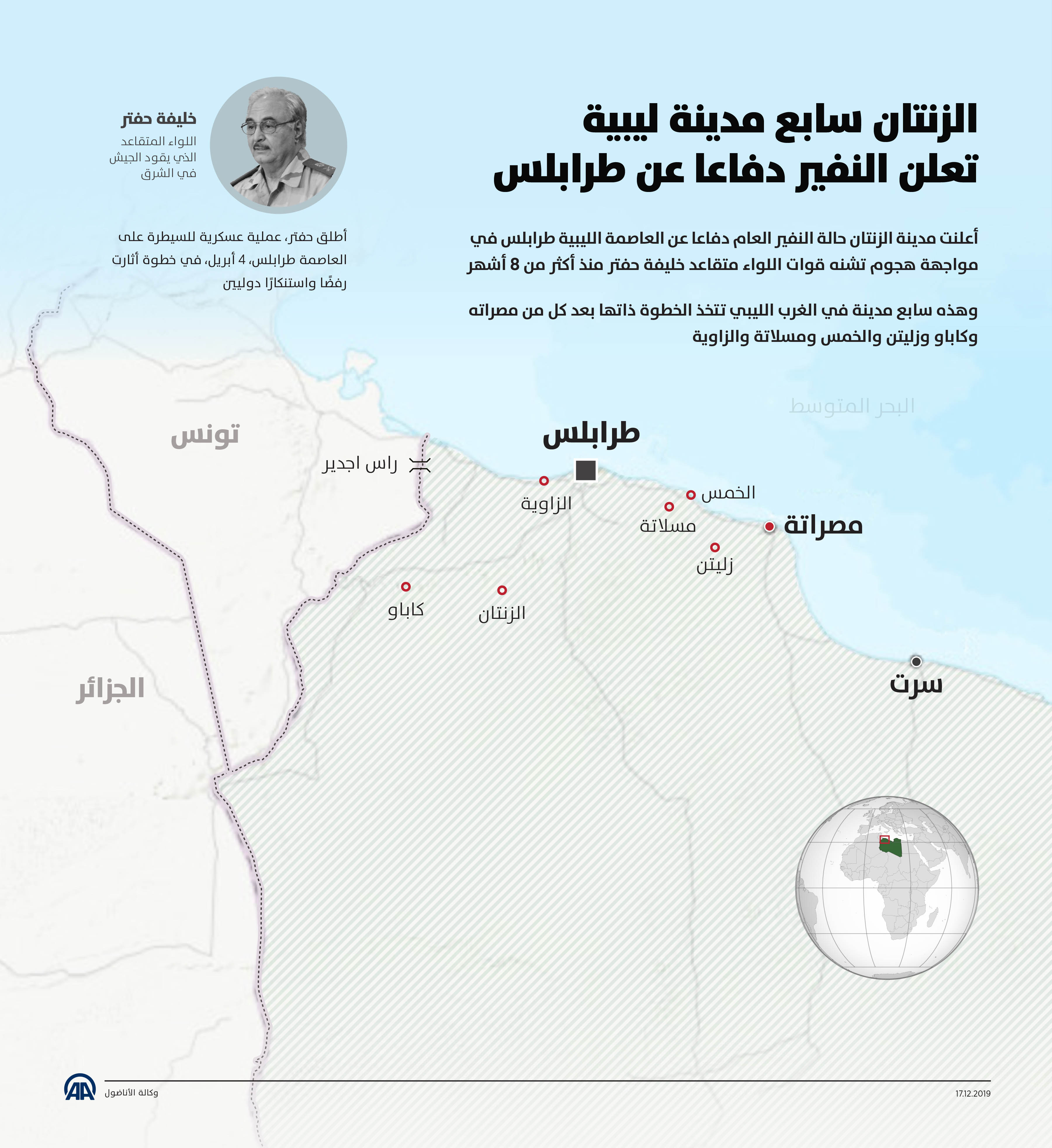 الزنتان سابع مدينة ليبية تعلن النفير دفاعا عن طرابلس

أعلنت مدينة الزنتان حالة النفير العام دفاعا عن العاصمة الليبية طرابلس في مواجهة هجوم تشنه قوات اللواء متقاعد خليفة حفتر منذ أكثر من 8 أشهر

وهذه سابع مدينة في الغرب الليبي تتخذ الخطوة ذاتها بعد كل من مصراته وكاباو وزليتن والخمس ومسلاتة والزاوية

خليفة حفتر
اللواء المتقاعد الذي يقود الجيش في الشرق

أطلق حفتر، عملية عسكرية للسيطرة على العاصمة طرابلس، 4 أبريل، في خطوة أثارت رفضًا واستنكارًا دوليين

البحر المتوسط

تونس

طرابلس

راس اجدير

الزاوية

الخمس

مسلاتة

مصراتة

زليتن

كاباو

الزنتان

سرت

الجزائر

وكالة الأناضول

17.12.2019