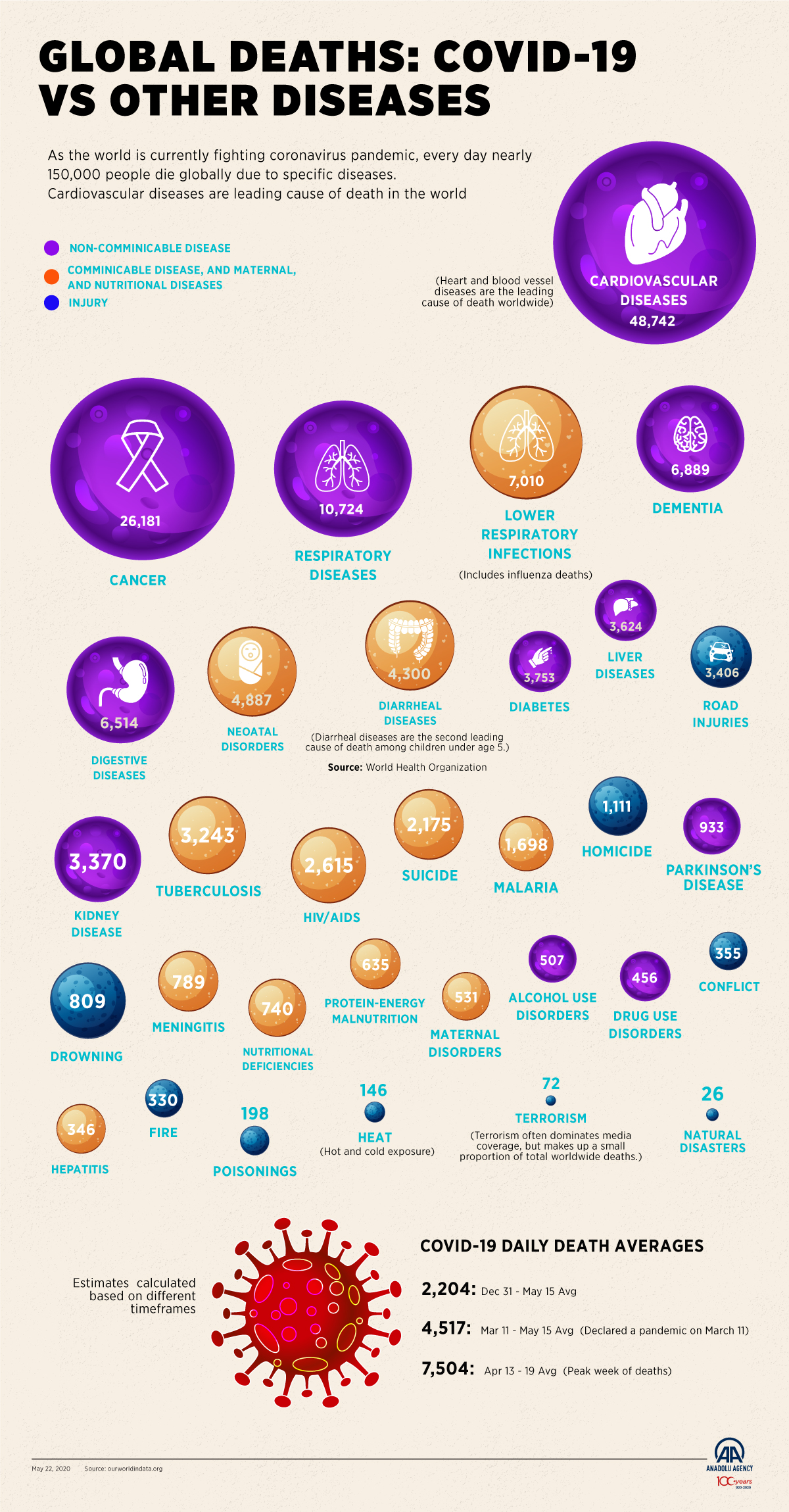 GLOBAL DEATHS: COVID-19 VS OTHER DISEASES

As the world is currently fighting coronavirus pandemic, every day nearly 150,000 people die globally due to specific diseases. Cardiovascular diseases are leading cause of death in the world

NON-COMMINICABLE DISEASE
COMMINICABLE DISEASE, AND MATERNAL, AND NUTRITIONAL DISEASES
INJURY

(Heart and blood vessel diseases are the leading cause of death worldwide)

CARDIOVASCULAR DISEASES
48,742

26,181
CANCER

10,724
RESPIRATORY DISEASES

7,010
LOWER RESPIRATORY INFECTIONS
(Includes influenza deaths)

6,889
DEMENTIA

6,514
DIGESTIVE DISEASES

4,887
NEOATAL DISORDERS

4,300
DIARRHEAL DISEASES
(Diarrheal diseases are the second leading cause of death among children under age 5.)

Source: World Health Organization

3,753
DIABETES

3,624
LIVER DISEASES

3,406
ROAD INJURIES

3,370
KIDNEY DISEASE

3,243
TUBERCULOSIS

2,615
HIV/AIDS

2,175
SUICIDE

1,698
MALARIA

1,111
HOMICIDE

933
PARKINSON'S DISEASE

809
DROWNING

789
MENINGITIS

740
NUTRITIONAL DEFICIENCIES

635
PROTEIN-ENERGY MALNUTRITION

531
MATERNAL DISORDERS

507
ALCOHOL USE DISORDERS

456
DRUG USE DISORDERS

355
CONFLICT

346
HEPATITIS

330
FIRE

198
POISONINGS

146
HEAT
(Hot and cold exposure)

72
TERRORISM
(Terrorism often dominates media coverage, but makes up a small proportion of total worldwide deaths.)

26
NATURAL DISASTERS

Estimates calculated based on different timeframes

COVID-19 DAILY DEATH AVERAGES

2,204: Dec 31 - May 15 Avg

4,517: Mar 11 - May 15 Avg (Declared a pandemic on March 11)

7,504: Apr 13 - 19 Avg (Peak week of deaths)

May 22, 2020 Source: ourworldindata.org

AA ANADOLU AGENCY
100 years 1920-2020