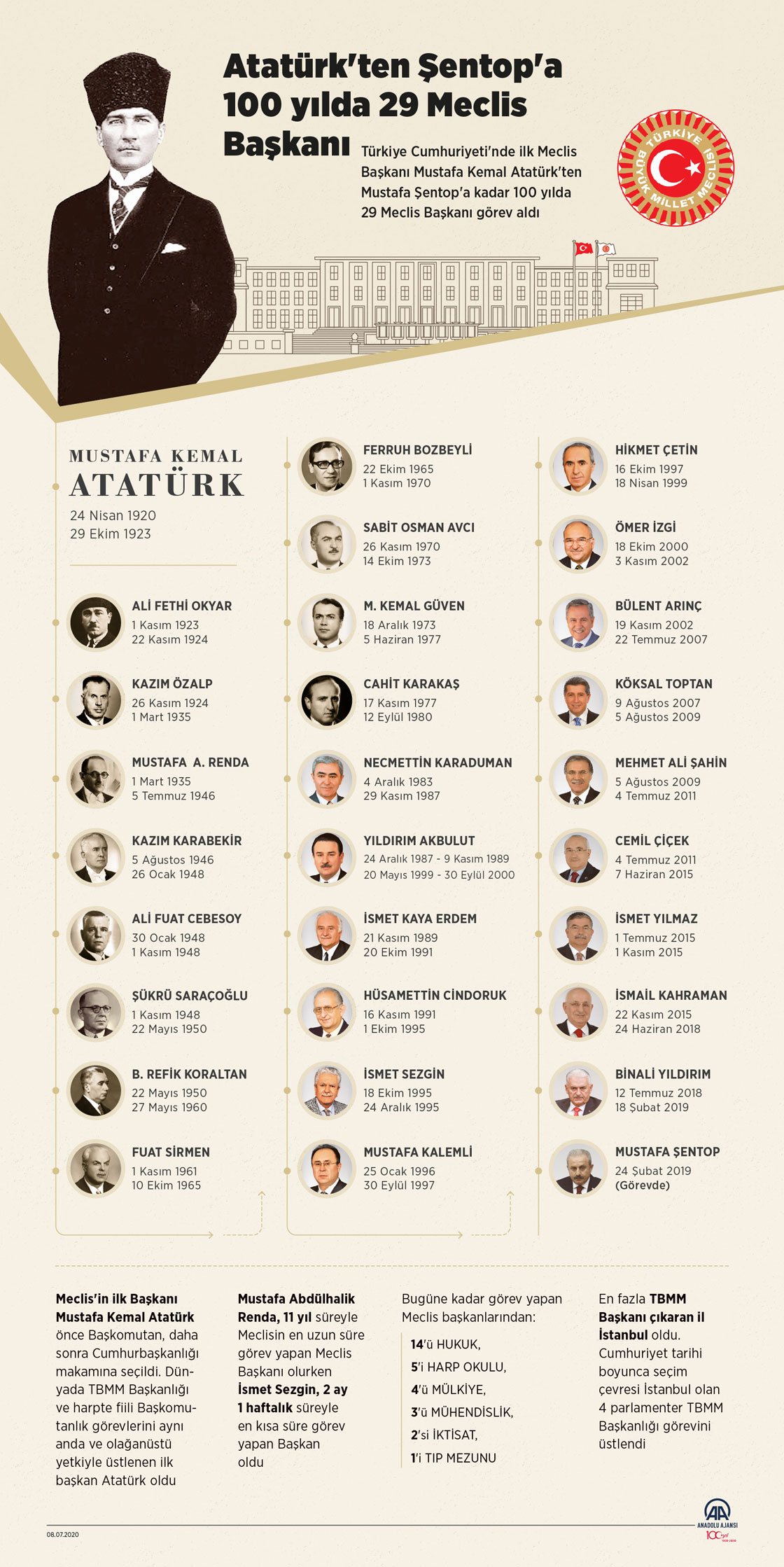 Atatürk'ten Şentop'a 100 yılda 29 Meclis Başkanı

Türkiye Cumhuriyeti'nde ilk Meclis Başkanı Mustafa Kemal Atatürk'ten Mustafa Şentop'a kadar 100 yılda 29 Meclis Başkanı görev aldı

TÜRKİYE BÜYÜK MİLLET MECLİSİ

MUSTAFA KEMAL ATATÜRK
24 Nisan 1920
29 Ekim 1923

ALİ FETHİ OKYAR
1 Kasım 1923
22 Kasım 1924

KAZIM ÖZALP
26 Kasım 1924
1 Mart 1935

MUSTAFA A. RENDA
1 Mart 1935
5 Temmuz 1946

KAZIM KARABEKİR
5 Ağustos 1946
26 Ocak 1948

ALİ FUAT CEBESOY
30 Ocak 1948
1 Kasım 1948

ŞÜKRÜ SARAÇOĞLU
1 Kasım 1948
22 Mayıs 1950

B. REFİK KORALTAN
22 Mayıs 1950
27 Mayıs 1960

FUAT SİRMEN
1 Kasım 1961
10 Ekim 1965

FERRUH BOZBEYLİ
22 Ekim 1965
1 Kasım 1970

SABİT OSMAN AVCI
26 Kasım 1970
14 Ekim 1973

M. KEMAL GÜVEN
18 Aralık 1973
5 Haziran 1977

CAHİT KARAKAŞ
17 Kasım 1977
12 Eylül 1980

NECMETTİN KARADUMAN
4 Aralık 1983
29 Kasım 1987

YILDIRIM AKBULUT
24 Aralık 1987 - 9 Kasım 1989
20 Mayıs 1999 - 30 Eylül 2000

İSMET KAYA ERDEM
21 Kasım 1989
20 Ekim 1991

HÜSAMETTİN CİNDORUK
16 Kasım 1991
1 Ekim 1995

İSMET SEZGİN
18 Ekim 1995
24 Aralık 1995

MUSTAFA KALEMLİ
25 Ocak 1996
30 Eylül 1997

HİKMET ÇETİN
16 Ekim 1997
18 Nisan 1999

ÖMER İZGİ
18 Ekim 2000
3 Kasım 2002

BÜLENT ARINÇ
19 Kasım 2002
22 Temmuz 2007

KÖKSAL TOPTAN
9 Ağustos 2007
5 Ağustos 2009

MEHMET ALİ ŞAHİN
5 Ağustos 2009
4 Temmuz 2011

CEMİL ÇİÇEK
4 Temmuz 2011
7 Haziran 2015

İSMET YILMAZ
1 Temmuz 2015
1 Kasım 2015

İSMAİL KAHRAMAN
22 Kasım 2015
24 Haziran 2018

BİNALİ YILDIRIM
12 Temmuz 2018
18 Şubat 2019

MUSTAFA ŞENTOP
24 Şubat 2019
(Görevde)

Meclis'in ilk Başkanı Mustafa Kemal Atatürk önce Başkomutan, daha sonra Cumhurbaşkanlığı makamına seçildi. Dünyada TBMM Başkanlığı ve harpte fiili Başkomutanlık görevlerini aynı anda ve olağanüstü yetkiyle üstlenen ilk başkan Atatürk oldu

Mustafa Abdülhalik Renda, 11 yıl süreyle Meclisin en uzun süre görev yapan Meclis Başkanı olurken İsmet Sezgin, 2 ay 1 haftalık süreyle en kısa süre görev yapan Başkan oldu

Bugüne kadar görev yapan Meclis başkanlarından:
14'ü HUKUK,
5'i HARP OKULU,
4'ü MÜLKİYE,
3'ü MÜHENDİSLİK,
2'si İKTİSAT,
1'i TIP MEZUNU

En fazla TBMM Başkanı çıkaran il İstanbul oldu. Cumhuriyet tarihi boyunca seçim çevresi İstanbul olan 4 parlamenter TBMM Başkanlığı görevini üstlendi

08.07.2020

AA ANADOLU AJANSI 100 yıl