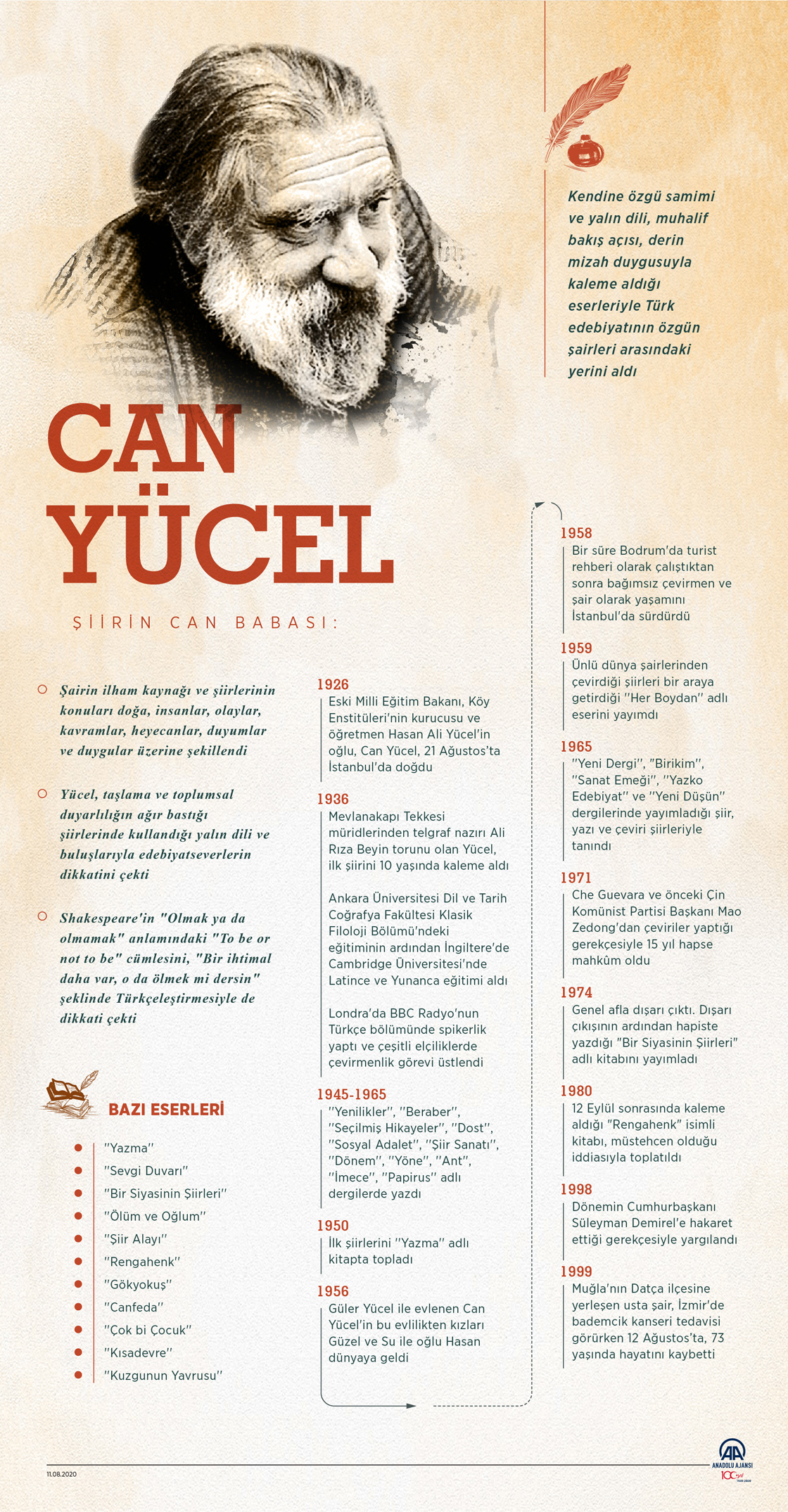 Kendine özgü samimi ve yalın dili, muhalif bakış açısı, derin mizah duygusuyla kaleme aldığı eserleriyle Türk edebiyatının özgün şairleri arasındaki yerini aldı

CAN YÜCEL

ŞİİRİN CAN BABASI:

Şairin ilham kaynağı ve şiirlerinin konuları doğa, insanlar, olaylar, kavramlar, heyecanlar, duyumlar ve duygular üzerine şekillendi

Yücel, taşlama ve toplumsal duyarlılığın ağır bastığı şiirlerinde kullandığı yalın dili ve buluşlarıyla edebiyatseverlerin dikkatini çekti

Shakespeare'in "Olmak ya da olmamak" anlamındaki "To be or not to be" cümlesini, "Bir ihtimal daha var, o da ölmek mi dersin" şeklinde Türkçeleştirmesiyle de dikkati çekti

BAZI ESERLERİ

"Yazma"
"Sevgi Duvarı"
"Bir Siyasinin Şiirleri"
"Ölüm ve Oğlum"
"Şiir Alayı"
"Rengahenk"
"Gökyokuş"
"Canfeda"
"Çok bi Çocuk"
"Kısadevre"
"Kuzgunun Yavrusu"

1926
Eski Milli Eğitim Bakanı, Köy Enstitüleri'nin kurucusu ve öğretmen Hasan Ali Yücel'in oğlu, Can Yücel, 21 Ağustos'ta İstanbul'da doğdu

1936
Mevlanakapı Tekkesi müridlerinden telgraf nazırı Ali Rıza Beyin torunu olan Yücel, ilk şiirini 10 yaşında kaleme aldı

Ankara Üniversitesi Dil ve Tarih Coğrafya Fakültesi Klasik Filoloji Bölümü'ndeki eğitiminin ardından İngiltere'de Cambridge Üniversitesi'nde Latince ve Yunanca eğitimi aldı

Londra'da BBC Radyo'nun Türkçe bölümünde spikerlik yaptı ve çeşitli elçiliklerde çevirmenlik görevi üstlendi

1945-1965
"Yenilikler", "Beraber", "Seçilmiş Hikayeler", "Dost", "Sosyal Adalet", "Şiir Sanatı", "Dönem", "Yöne", "Ant", "İmece", "Papirus" adlı dergilerde yazdı

1950
İlk şiirlerini "Yazma" adlı kitapta topladı

1956
Güler Yücel ile evlenen Can Yücel'in bu evlilikten kızları Güzel ve Su ile oğlu Hasan dünyaya geldi

1958
Bir süre Bodrum'da turist rehberi olarak çalıştıktan sonra bağımsız çevirmen ve şair olarak yaşamını İstanbul'da sürdürdü

1959
Ünlü dünya şairlerinden çevirdiği şiirleri bir araya getirdiği "Her Boydan" adlı eserini yayımdı

1965
"Yeni Dergi", "Birikim", "Sanat Emeği", "Yazko Edebiyat" ve "Yeni Düşün" dergilerinde yayımladığı şiir, yazı ve çeviri şiirleriyle tanındı

1971
Che Guevara ve önceki Çin Komünist Partisi Başkanı Mao Zedong'dan çeviriler yaptığı gerekçesiyle 15 yıl hapse mahkûm oldu

1974
Genel afla dışarı çıktı. Dışarı çıkışının ardından hapiste yazdığı "Bir Siyasinin Şiirleri" adlı kitabını yayımladı

1980
12 Eylül sonrasında kaleme aldığı "Rengahenk" isimli kitabı, müstehcen olduğu iddiasıyla toplatıldı

1998
Dönemin Cumhurbaşkanı Süleyman Demirel'e hakaret ettiği gerekçesiyle yargılandı

1999
Muğla'nın Datça ilçesine yerleşen usta şair, İzmir'de bademcik kanseri tedavisi görürken 12 Ağustos'ta, 73 yaşında hayatını kaybetti

11.08.2020

AA ANADOLU AJANSI 100 yıl