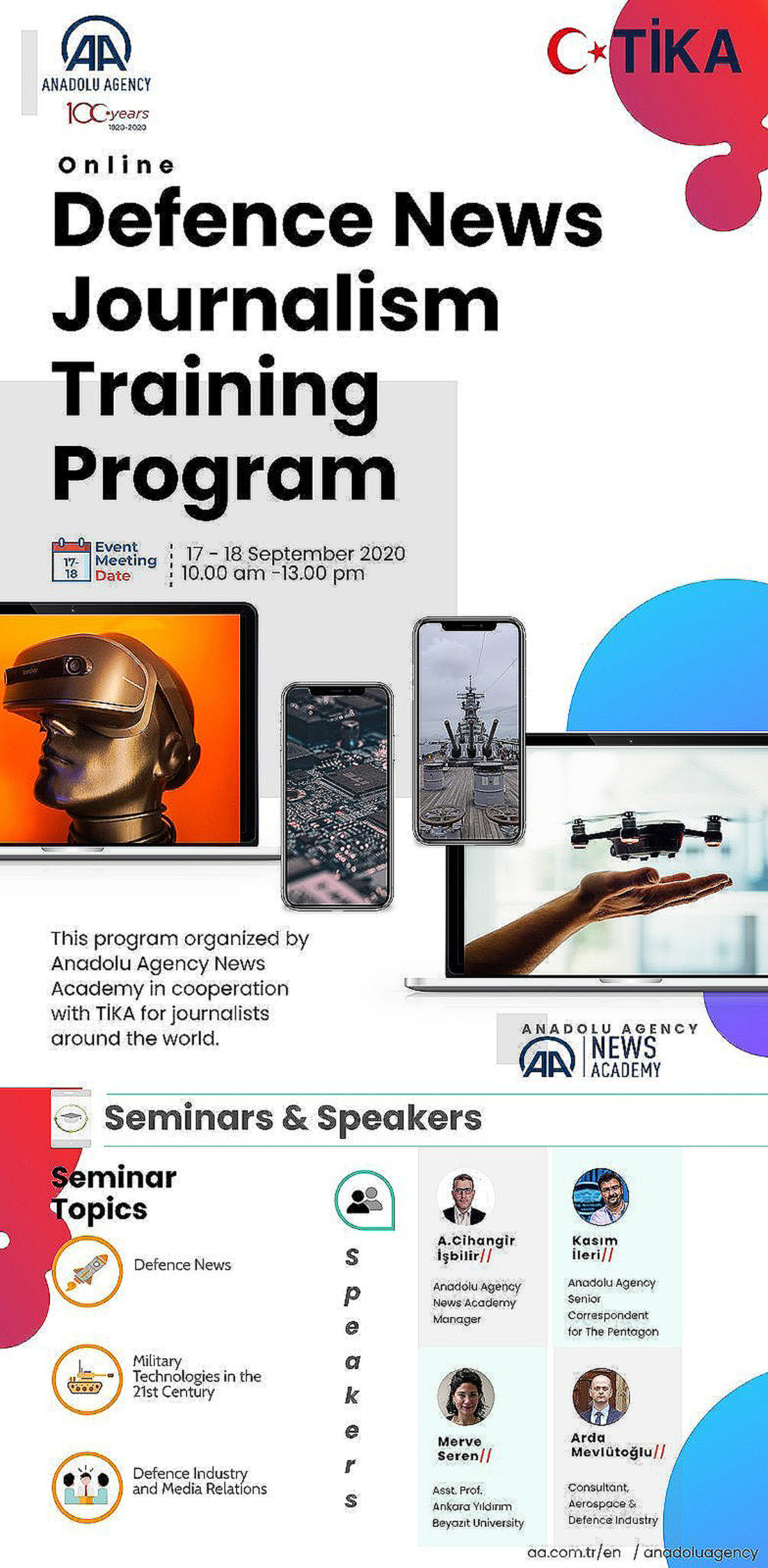 AA
ANADOLU AGENCY
100 years
1920-2020

TİKA

Online
Defence News Journalism Training Program

17-18
Event Meeting Date
17 - 18 September 2020
10.00 am -13.00 pm

This program organized by Anadolu Agency News Academy in cooperation with TİKA for journalists around the world.

ANADOLU AGENCY
AA NEWS ACADEMY

Seminars & Speakers

Seminar Topics

Defence News

Military Technologies in the 21st Century

Defence Industry and Media Relations

Speakers

A.Cihangir İşbilir//
Anadolu Agency News Academy Manager

Kasım İleri//
Anadolu Agency Senior Correspondent for The Pentagon

Merve Seren//
Asst. Prof. Ankara Yıldırım Beyazıt University

Arda Mevlütoğlu//
Consultant, Aerospace & Defence Industry

aa.com.tr/en / anadoluagency