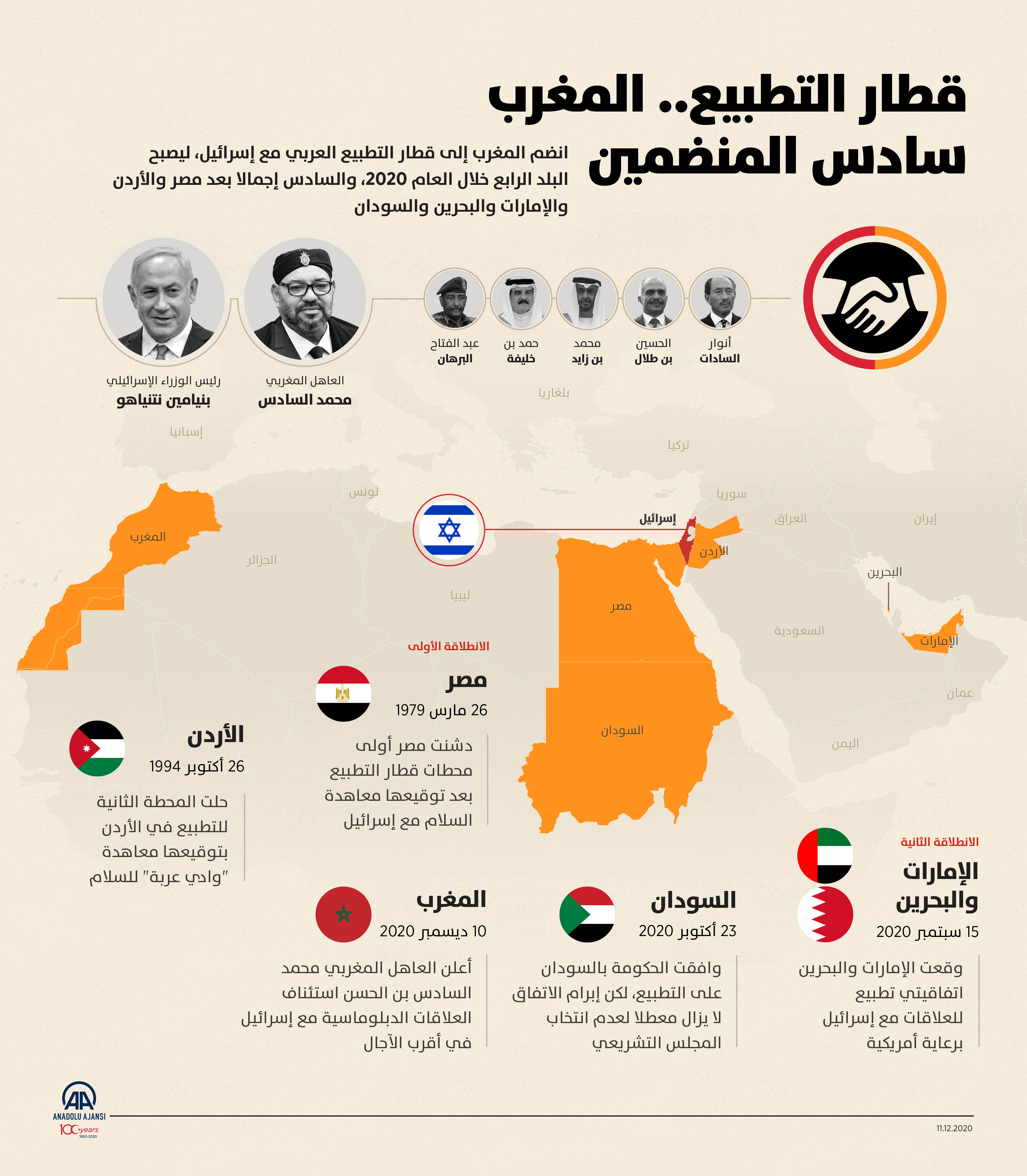 قطار التطبيع.. المغرب سادس المنضمين

انضم المغرب إلى قطار التطبيع العربي مع إسرائيل، ليصبح البلد الرابع خلال العام 2020، والسادس إجمالا بعد مصر والأردن والإمارات والبحرين والسودان

أنوار السادات

الحسين بن طلال

محمد بن زايد

حمد بن خليفة

عبد الفتاح البرهان

العاهل المغربي محمد السادس

رئيس الوزراء الإسرائيلي بنيامين نتنياهو

بلغاريا

إسبانيا

تركيا

تونس

سوريا

إسرائيل

العراق

إيران

المغرب

الجزائر

الأردن

البحرين

ليبيا

مصر

السعودية

الإمارات

عمان

السودان

اليمن

الانطلاقة الأولى

مصر
26 مارس 1979

دشنت مصر أولى محطات قطار التطبيع بعد توقيعها معاهدة السلام مع إسرائيل

الأردن
26 أكتوبر 1994

حلت المحطة الثانية للتطبيع في الأردن بتوقيعها معاهدة "وادي عربة" للسلام

الانطلاقة الثانية

الإمارات والبحرين
15 سبتمبر 2020

وقعت الإمارات والبحرين اتفاقيتي تطبيع للعلاقات مع إسرائيل برعاية أمريكية

السودان
23 أكتوبر 2020

وافقت الحكومة بالسودان على التطبيع، لكن إبرام الاتفاق لا يزال معطلا لعدم انتخاب المجلس التشريعي

المغرب
10 ديسمبر 2020

أعلن العاهل المغربي محمد السادس بن الحسن استئناف العلاقات الدبلوماسية مع إسرائيل في أقرب الآجال

AA
ANADOLU AJANSI
100 years
1920-2020

11.12.2020