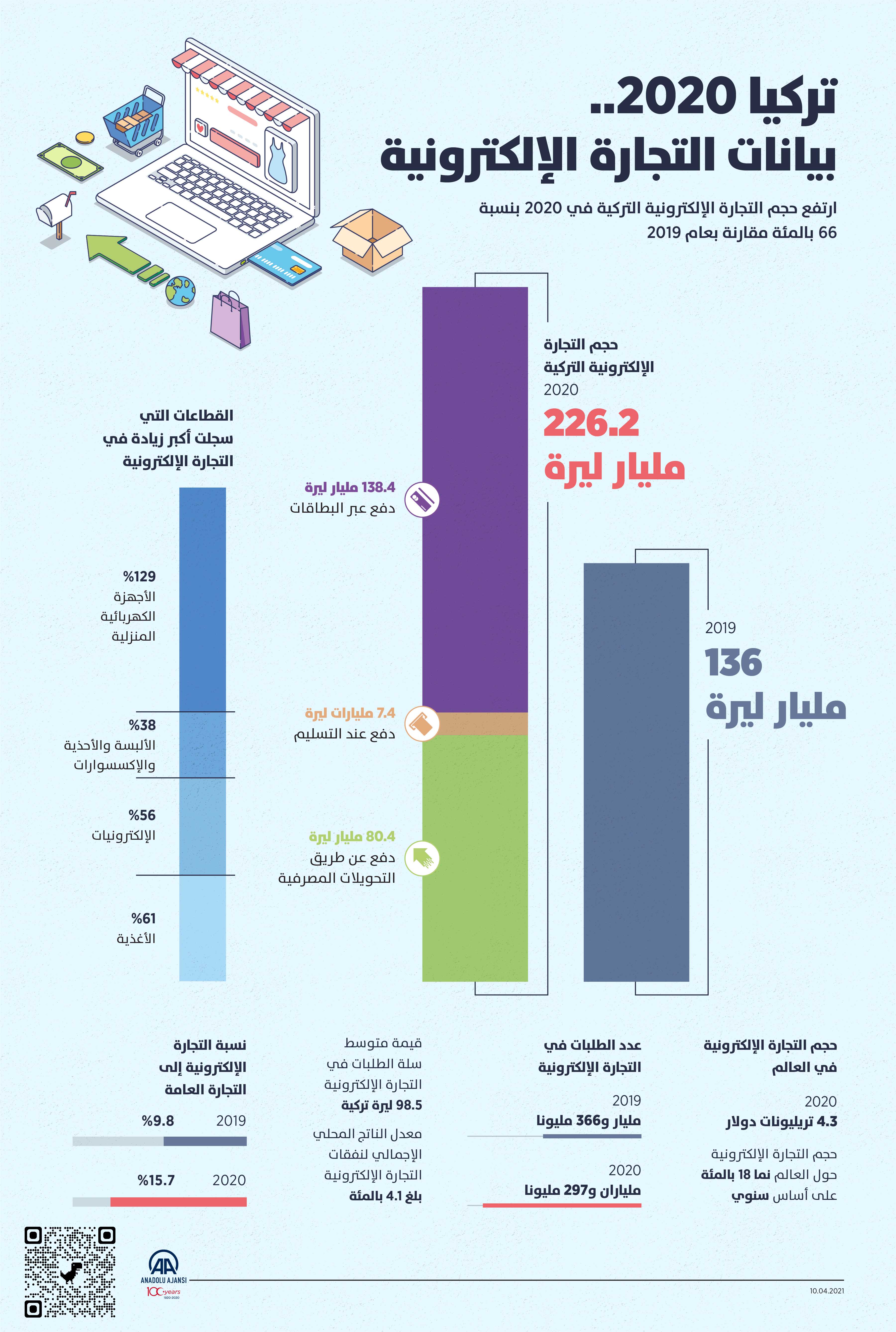 تركيا 2020..
بيانات التجارة الإلكترونية

ارتفع حجم التجارة الإلكترونية التركية في 2020 بنسبة 66 بالمئة مقارنة بعام 2019

حجم التجارة الإلكترونية التركية
2020
226.2
مليار ليرة

2019
136
مليار ليرة

138.4 مليار ليرة
دفع عبر البطاقات

7.4 مليارات ليرة
دفع عند التسليم

80.4 مليار ليرة
دفع عن طريق التحويلات المصرفية

القطاعات التي سجلت أكبر زيادة في التجارة الإلكترونية

%129
الأجهزة الكهربائية المنزلية

%38
الألبسة والأحذية والإكسسوارات

%56
الإلكترونيات

%61
الأغذية

حجم التجارة الإلكترونية في العالم
2020
4.3 تريليونات دولار
حجم التجارة الإلكترونية حول العالم نما 18 بالمئة على أساس سنوي

عدد الطلبات في التجارة الإلكترونية
2019
مليار و366 مليونا
2020
ملياران و297 مليونا

قيمة متوسط سلة الطلبات في التجارة الإلكترونية
98.5 ليرة تركية
معدل الناتج المحلي الإجمالي لنفقات التجارة الإلكترونية بلغ 4.1 بالمئة

نسبة التجارة الإلكترونية إلى التجارة العامة
2019 %9.8
2020 %15.7

ANADOLU AJANSI
100 years 1920-2020

10.04.2021