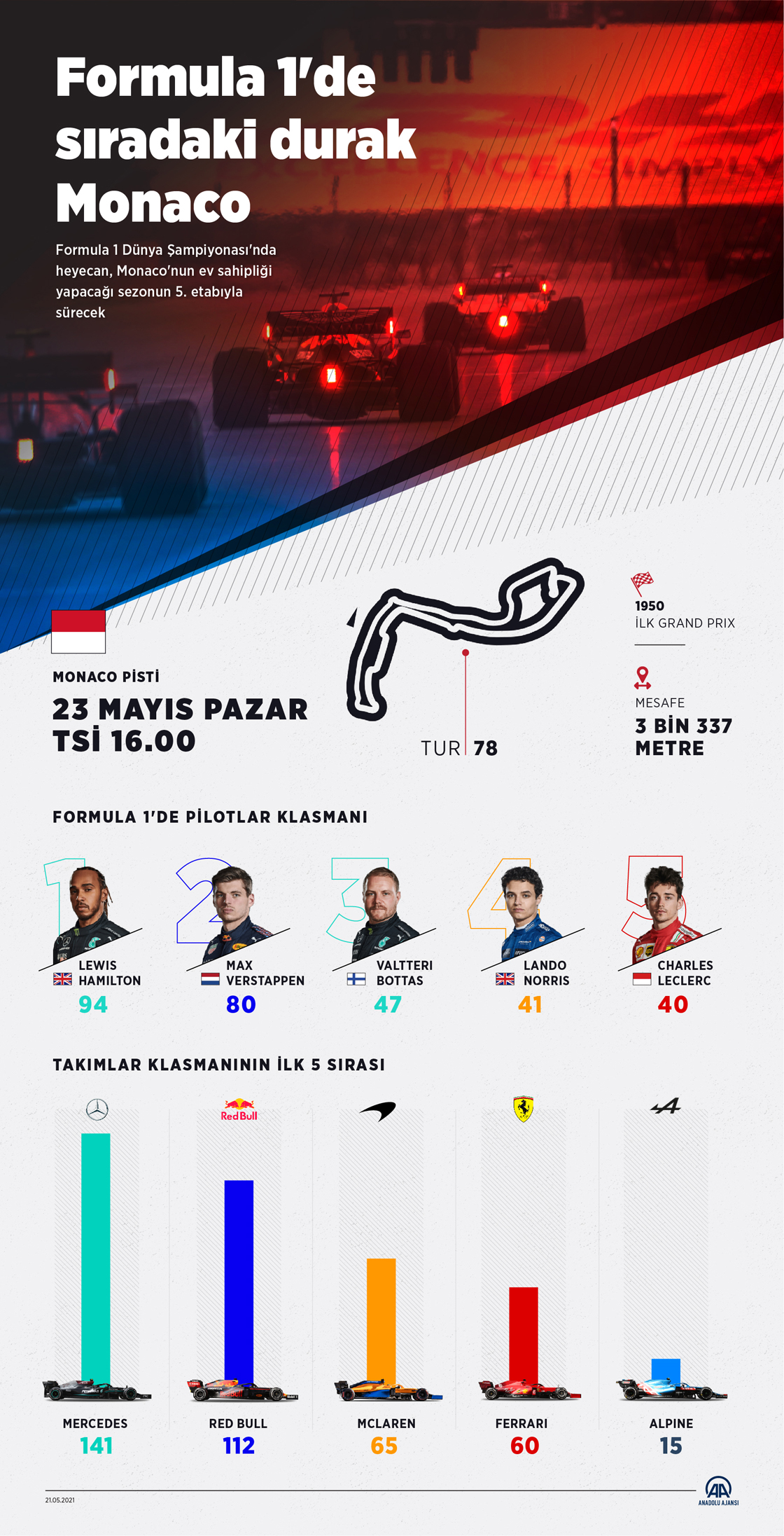 Formula 1'de sıradaki durak Monaco

Formula 1 Dünya Şampiyonası'nda heyecan, Monaco'nun ev sahipliği yapacağı sezonun 5. etabıyla sürecek

MONACO PİSTİ

23 MAYIS PAZAR TSİ 16.00

TUR 78

1950
İLK GRAND PRIX

MESAFE
3 BİN 337 METRE

FORMULA 1'DE PİLOTLAR KLASMANI

1 LEWIS HAMILTON 94

2 MAX VERSTAPPEN 80

3 VALTTERI BOTTAS 47

4 LANDO NORRIS 41

5 CHARLES LECLERC 40

TAKIMLAR KLASMANININ İLK 5 SIRASI

Red Bull

MERCEDES 141

RED BULL 112

MCLAREN 65

FERRARI 60

ALPINE 15

21.05.2021

AA ANADOLU AJANSI