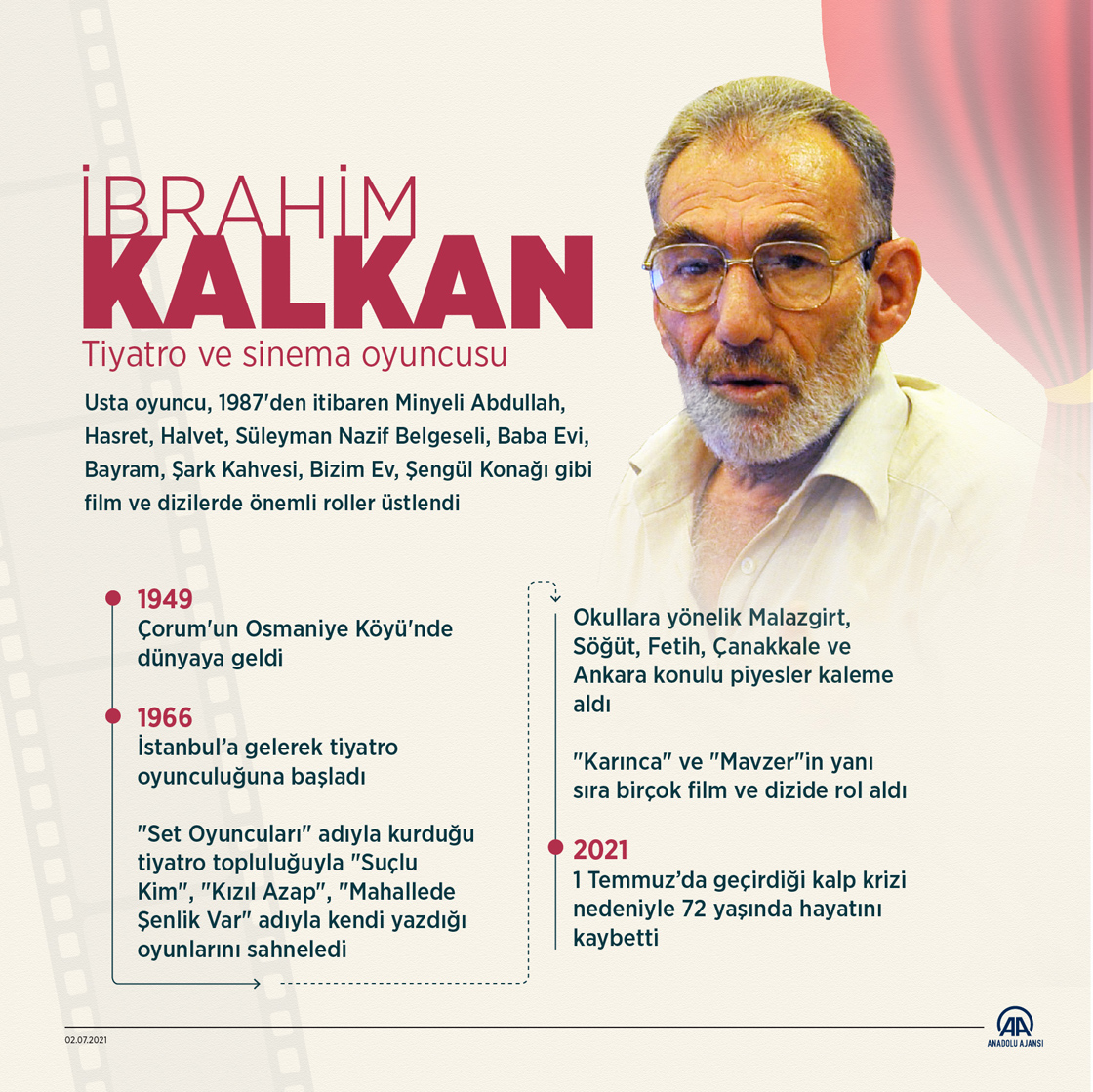 İBRAHİM
KALKAN
Tiyatro ve sinema oyuncusu

Usta oyuncu, 1987'den itibaren Minyeli Abdullah, Hasret, Halvet, Süleyman Nazif Belgeseli, Baba Evi, Bayram, Şark Kahvesi, Bizim Ev, Şengül Konağı gibi film ve dizilerde önemli roller üstlendi

1949
Çorum'un Osmaniye Köyü'nde dünyaya geldi

1966
İstanbul'a gelerek tiyatro oyunculuğuna başladı

"Set Oyuncuları" adıyla kurduğu tiyatro topluluğuyla "Suçlu Kim", "Kızıl Azap", "Mahallede Şenlik Var" adıyla kendi yazdığı oyunlarını sahneledi

Okullara yönelik Malazgirt, Söğüt, Fetih, Çanakkale ve Ankara konulu piyesler kaleme aldı

"Karınca" ve "Mavzer"in yanı sıra birçok film ve dizide rol aldı

2021
1 Temmuz'da geçirdiği kalp krizi nedeniyle 72 yaşında hayatını kaybetti

02.07.2021

AA
ANADOLU AJANSI